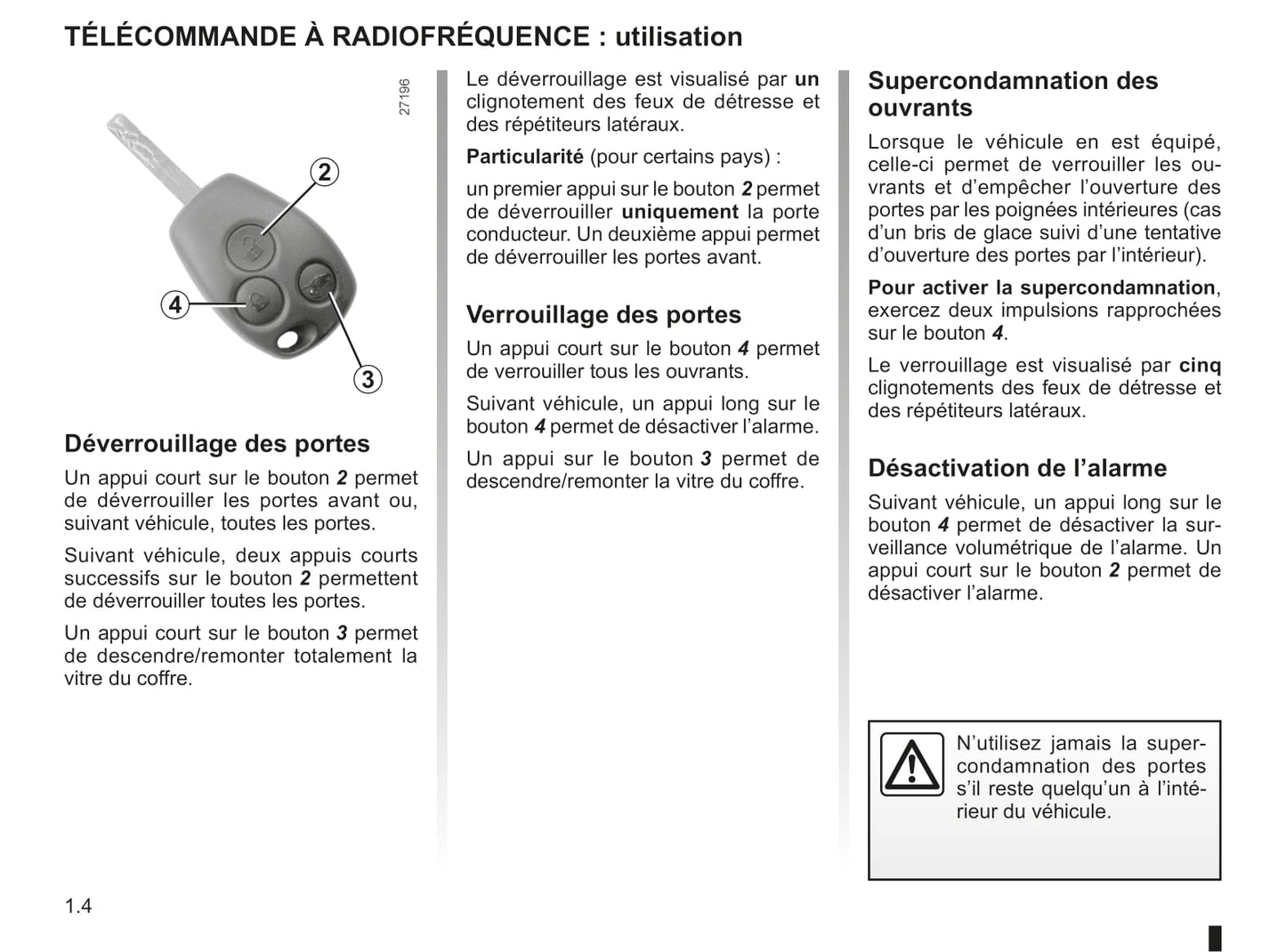 TÉLÉCOMMANDE À RADIOFRÉQUENCE : utilisation

27196

2

4

3

Déverrouillage des portes

Un appui court sur le bouton 2 permet de déverrouiller les portes avant ou, suivant véhicule, toutes les portes.

Suivant véhicule, deux appuis courts successifs sur le bouton 2 permettent de déverrouiller toutes les portes.

Un appui court sur le bouton 3 permet de descendre/remonter totalement la vitre du coffre.

Le déverrouillage est visualisé par un clignotement des feux de détresse et des répétiteurs latéraux.

Particularité (pour certains pays) :

un premier appui sur le bouton 2 permet de déverrouiller uniquement la porte conducteur. Un deuxième appui permet de déverrouiller les portes avant.

Verrouillage des portes

Un appui court sur le bouton 4 permet de verrouiller tous les ouvrants.

Suivant véhicule, un appui long sur le bouton 4 permet de désactiver l'alarme.

Un appui sur le bouton 3 permet de descendre/remonter la vitre du coffre.

Supercondamnation des ouvrants

Lorsque le véhicule en est équipé, celle-ci permet de verrouiller les ouvrants et d'empêcher l'ouverture des portes par les poignées intérieures (cas d'un bris de glace suivi d'une tentative d'ouverture des portes par l'intérieur).

Pour activer la supercondamnation, exercez deux impulsions rapprochées sur le bouton 4.

Le verrouillage est visualisé par cinq clignotements des feux de détresse et des répétiteurs latéraux.

Désactivation de l'alarme

Suivant véhicule, un appui long sur le bouton 4 permet de désactiver la surveillance volumétrique de l'alarme. Un appui court sur le bouton 2 permet de désactiver l'alarme.

N'utilisez jamais la supercondamnation des portes s'il reste quelqu'un à l'intérieur du véhicule.

1.4