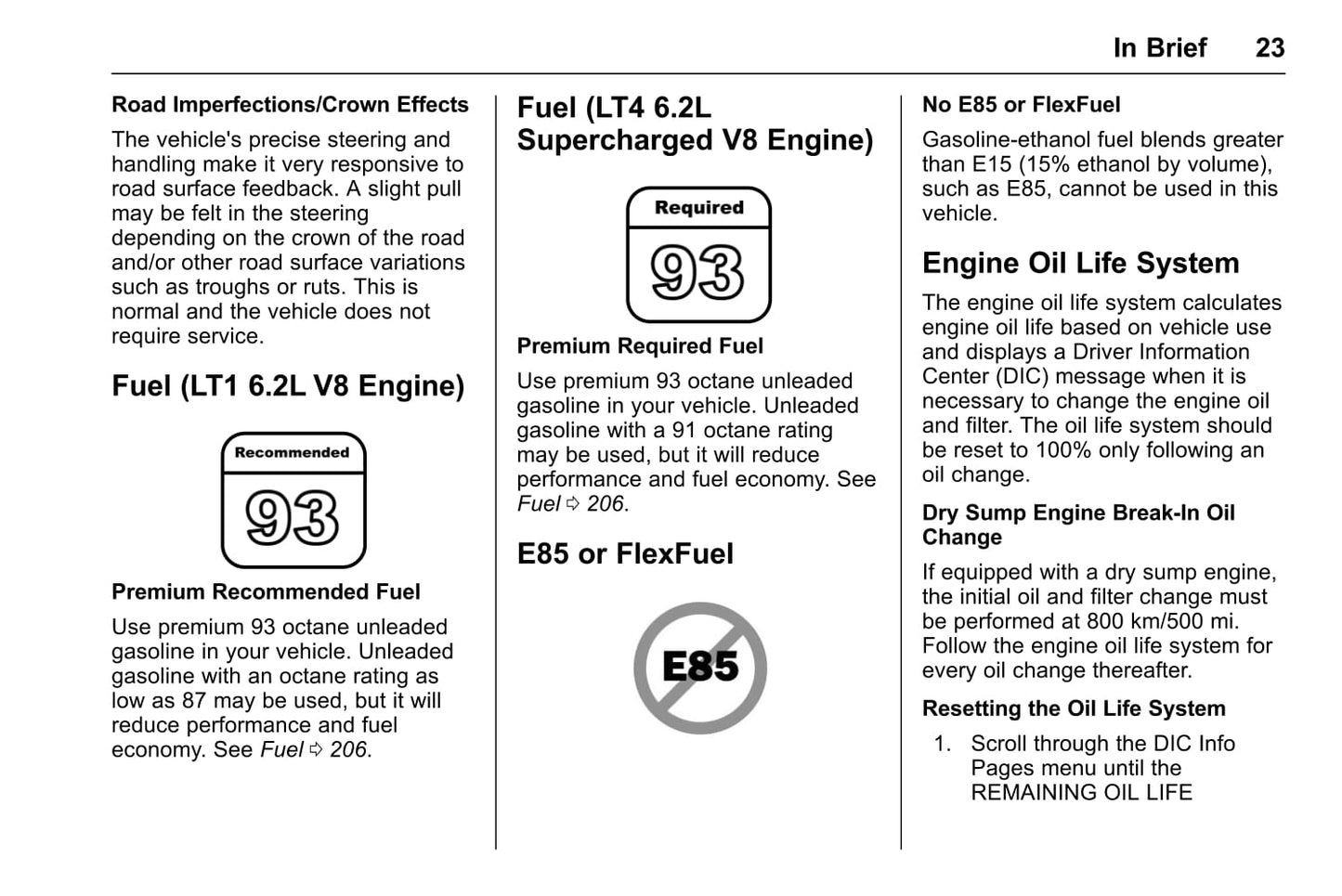 In Brief 23

Road Imperfections/Crown Effects

The vehicle's precise steering and handling make it very responsive to road surface feedback. A slight pull may be felt in the steering depending on the crown of the road and/or other road surface variations such as troughs or ruts. This is normal and the vehicle does not require service.

Fuel (LT1 6.2L V8 Engine)

Recommended

93

Premium Recommended Fuel

Use premium 93 octane unleaded gasoline in your vehicle. Unleaded gasoline with an octane rating as low as 87 may be used, but it will reduce performance and fuel economy. See Fuel ⇨ 206.

Fuel (LT4 6.2L Supercharged V8 Engine)

Required

93

Premium Required Fuel

Use premium 93 octane unleaded gasoline in your vehicle. Unleaded gasoline with a 91 octane rating may be used, but it will reduce performance and fuel economy. See Fuel ⇨ 206.

E85 or FlexFuel

E85

No E85 or FlexFuel

Gasoline-ethanol fuel blends greater than E15 (15% ethanol by volume), such as E85, cannot be used in this vehicle.

Engine Oil Life System

The engine oil life system calculates engine oil life based on vehicle use and displays a Driver Information Center (DIC) message when it is necessary to change the engine oil and filter. The oil life system should be reset to 100% only following an oil change.

Dry Sump Engine Break-In Oil Change

If equipped with a dry sump engine, the initial oil and filter change must be performed at 800 km/500 mi. Follow the engine oil life system for every oil change thereafter.

Resetting the Oil Life System

1. Scroll through the DIC Info Pages menu until the REMAINING OIL LIFE