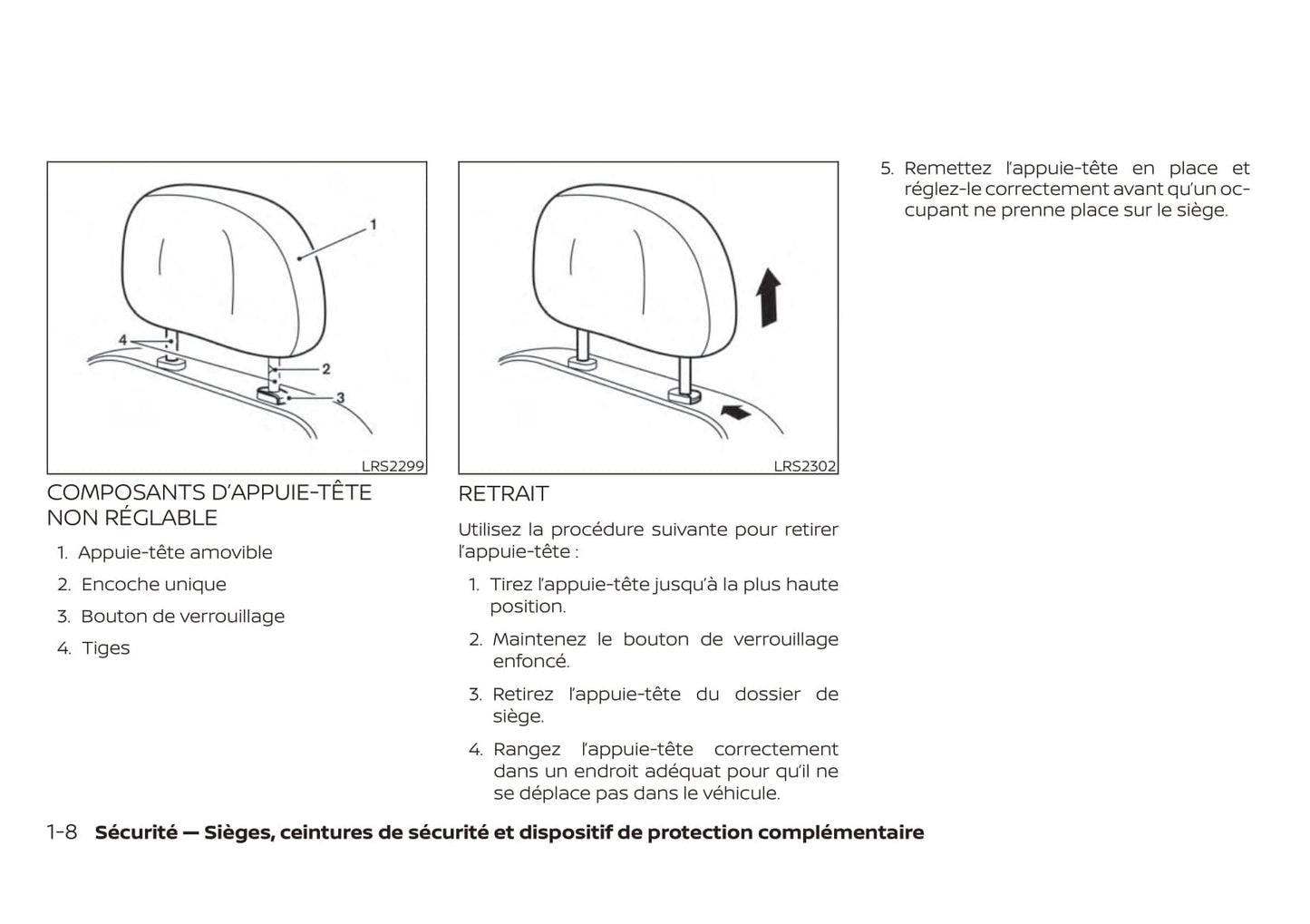 1

4

2

3

LRS2299

COMPOSANTS D'APPUIE-TÊTE NON RÉGLABLE

1. Appuie-tête amovible

2. Encoche unique

3. Bouton de verrouillage

4. Tiges

LRS2302

RETRAIT

Utilisez la procédure suivante pour retirer l'appuie-tête :

1. Tirez l'appuie-tête jusqu'à la plus haute position.

2. Maintenez le bouton de verrouillage enfoncé.

3. Retirez l'appuie-tête du dossier de siège.

4. Rangez l'appuie-tête correctement dans un endroit adéquat pour qu'il ne se déplace pas dans le véhicule.

5. Remettez l'appuie-tête en place et réglez-le correctement avant qu'un occupant ne prenne place sur le siège.

1-8 Sécurité — Sièges, ceintures de sécurité et dispositif de protection complémentaire