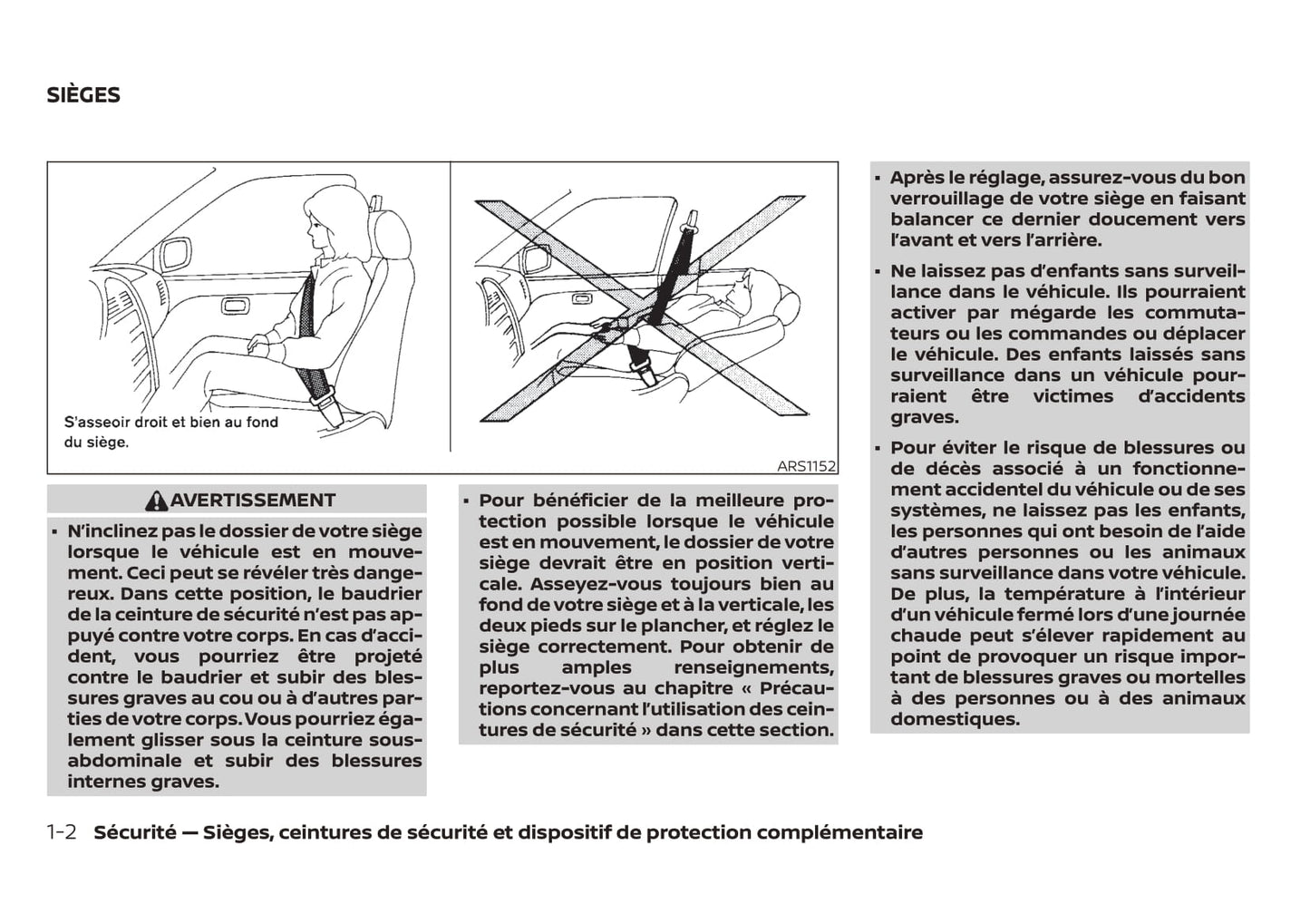 SIÈGES

S'asseoir droit et bien au fond du siège.

ARS1152

AVERTISSEMENT

▪ N'inclinez pas le dossier de votre siège lorsque le véhicule est en mouvement. Ceci peut se révéler très dangereux. Dans cette position, le baudrier de la ceinture de sécurité n'est pas appuyé contre votre corps. En cas d'accident, vous pourriez être projeté contre le baudrier et subir des blessures graves au cou ou à d'autres parties de votre corps. Vous pourriez également glisser sous la ceinture sous-abdominale et subir des blessures internes graves.

▪ Pour bénéficier de la meilleure protection possible lorsque le véhicule est en mouvement, le dossier de votre siège devrait être en position verticale. Asseyez-vous toujours bien au fond de votre siège et à la verticale, les deux pieds sur le plancher, et réglez le siège correctement. Pour obtenir de plus amples renseignements, reportez-vous au chapitre « Précautions concernant l'utilisation des ceintures de sécurité » dans cette section.

▪ Après le réglage, assurez-vous du bon verrouillage de votre siège en faisant balancer ce dernier doucement vers l'avant et vers l'arrière.

▪ Ne laissez pas d'enfants sans surveillance dans le véhicule. Ils pourraient activer par mégarde les commutateurs ou les commandes ou déplacer le véhicule. Des enfants laissés sans surveillance dans un véhicule pourraient être victimes d'accidents graves.

▪ Pour éviter le risque de blessures ou de décès associé à un fonctionnement accidentel du véhicule ou de ses systèmes, ne laissez pas les enfants, les personnes qui ont besoin de l'aide d'autres personnes ou les animaux sans surveillance dans votre véhicule. De plus, la température à l'intérieur d'un véhicule fermé lors d'une journée chaude peut s'élever rapidement au point de provoquer un risque important de blessures graves ou mortelles à des personnes ou à des animaux domestiques.

1-2 Sécurité — Sièges, ceintures de sécurité et dispositif de protection complémentaire