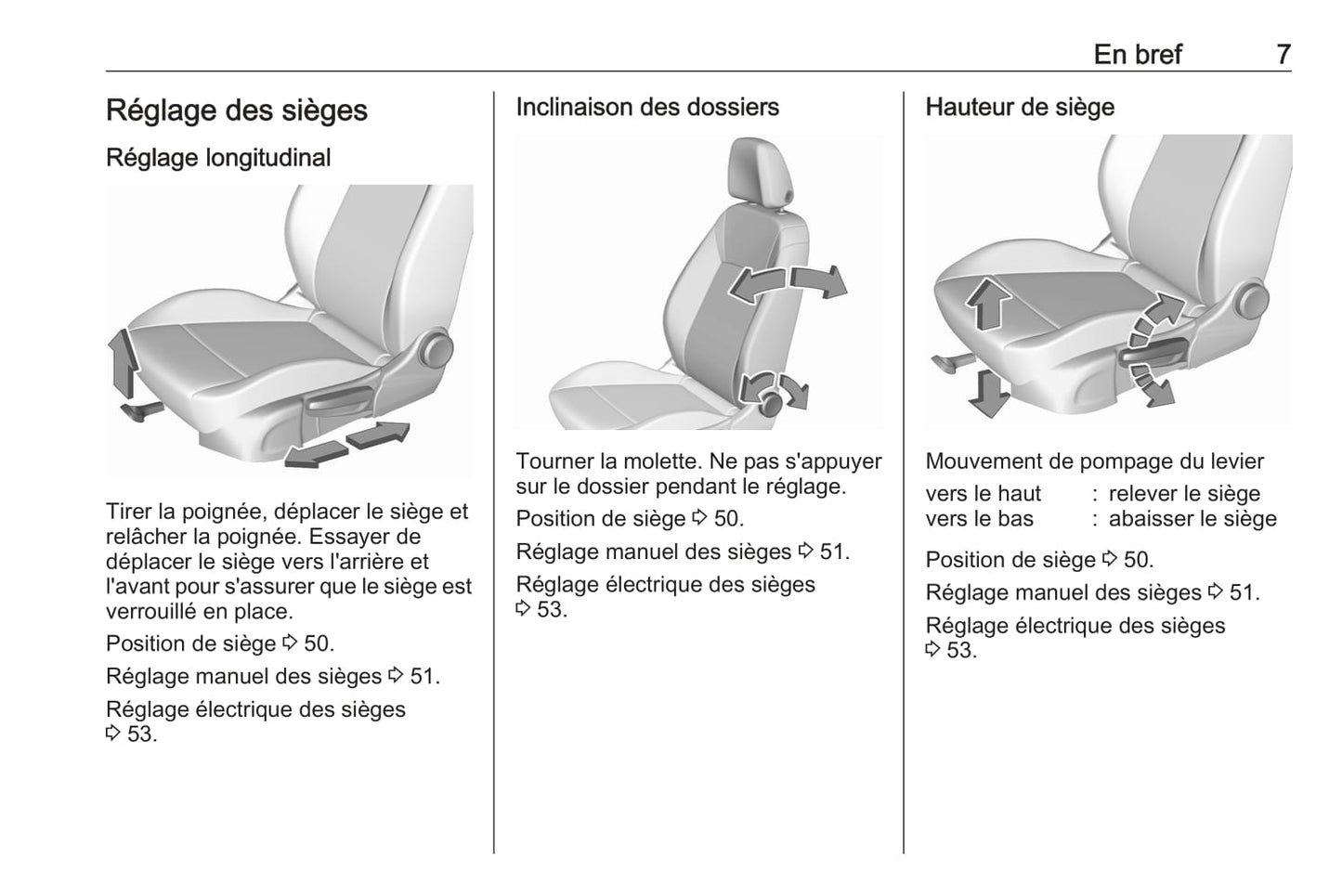 En bref 7

Réglage des sièges

Réglage longitudinal

Tirer la poignée, déplacer le siège et relâcher la poignée. Essayer de déplacer le siège vers l'arrière et l'avant pour s'assurer que le siège est verrouillé en place.

Position de siège ⇨ 50.

Réglage manuel des sièges ⇨ 51.

Réglage électrique des sièges ⇨ 53.

Inclinaison des dossiers

Tourner la molette. Ne pas s'appuyer sur le dossier pendant le réglage.

Position de siège ⇨ 50.

Réglage manuel des sièges ⇨ 51.

Réglage électrique des sièges ⇨ 53.

Hauteur de siège

Mouvement de pompage du levier

vers le haut : relever le siège
vers le bas : abaisser le siège

Position de siège ⇨ 50.

Réglage manuel des sièges ⇨ 51.

Réglage électrique des sièges ⇨ 53.