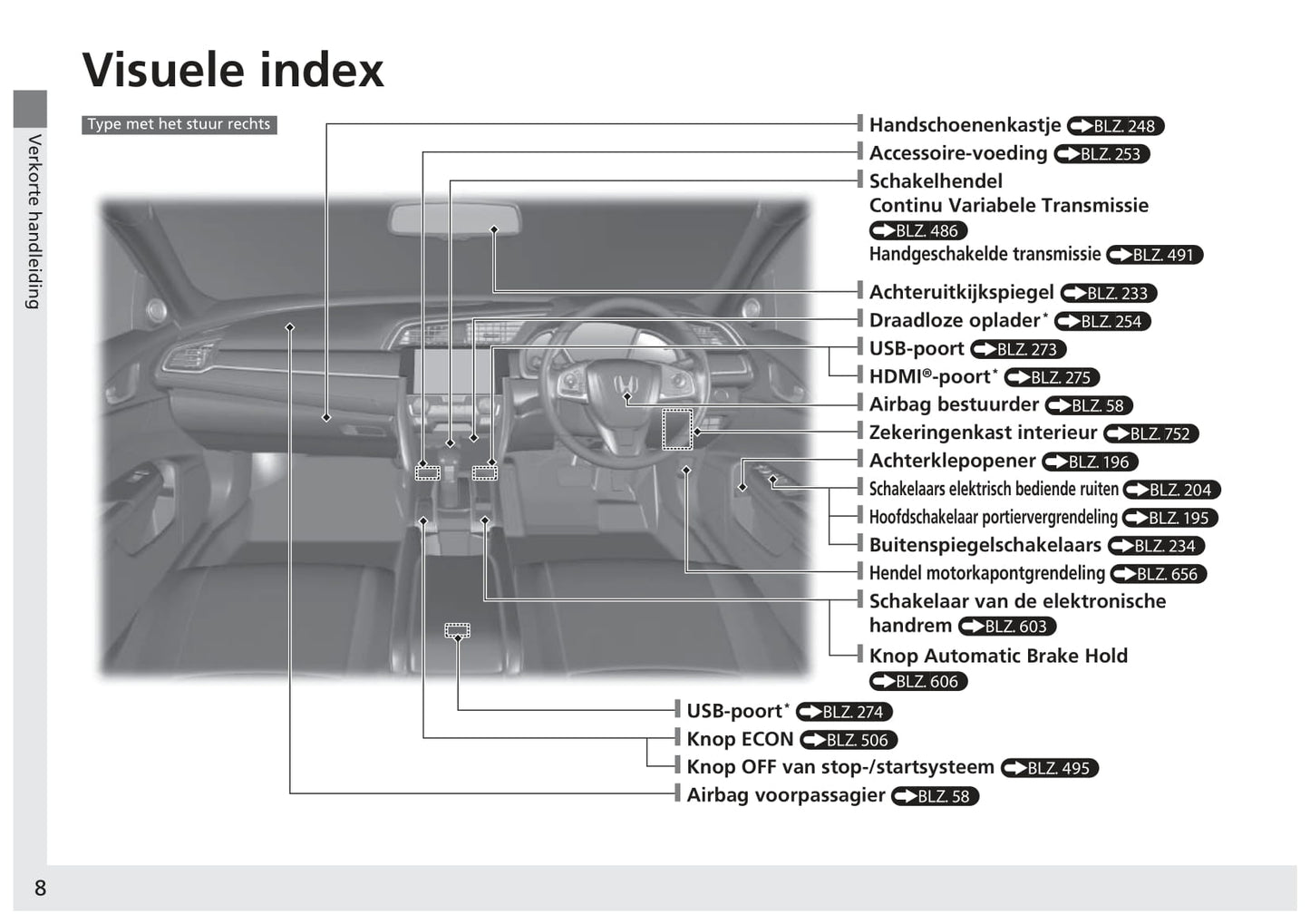 Visuele index

Verkorte handleiding

Type met het stuur rechts

Handschoenenkastje BLZ. 248
Accessoire-voeding BLZ. 253
Schakelhendel
Continu Variabele Transmissie
BLZ. 486
Handgeschakelde transmissie BLZ. 491
Achteruitkijkspiegel BLZ. 233
Draadloze oplader* BLZ. 254
USB-poort BLZ. 273
HDMI®-poort* BLZ. 275
Airbag bestuurder BLZ. 58
Zekeringenkast interieur BLZ. 752
Achterklepopener BLZ. 196
Schakelaars elektrisch bediende ruiten BLZ. 204
Hoofdschakelaar portiervergrendeling BLZ. 195
Buitenspiegelschakelaars BLZ. 234
Hendel motorkapontgrendeling BLZ. 656
Schakelaar van de elektronische handrem BLZ. 603
Knop Automatic Brake Hold
BLZ. 606
USB-poort* BLZ. 274
Knop ECON BLZ. 506
Knop OFF van stop-/startsysteem BLZ. 495
Airbag voorpassagier BLZ. 58

8