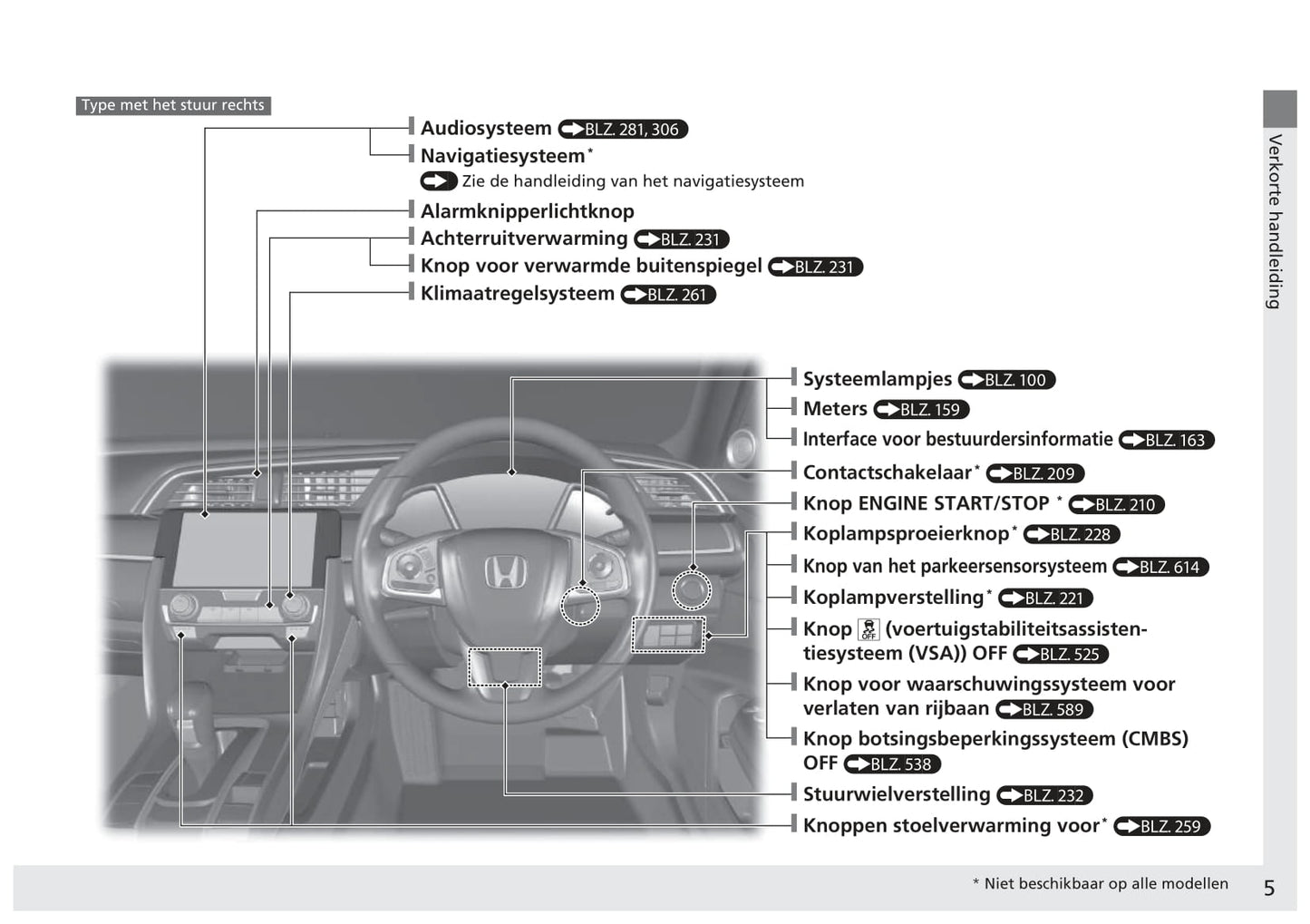 Type met het stuur rechts

Audiosysteem BLZ. 281, 306
Navigatiesysteem*
Zie de handleiding van het navigatiesysteem
Alarmknipperlichtknop
Achterruitverwarming BLZ. 231
Knop voor verwarmde buitenspiegel BLZ. 231
Klimaatregelsysteem BLZ. 261

Systeemlampjes BLZ. 100
Meters BLZ. 159
Interface voor bestuurdersinformatie BLZ. 163
Contactschakelaar* BLZ. 209
Knop ENGINE START/STOP * BLZ. 210
Koplampsproeierknop* BLZ. 228
Knop van het parkeersensorsysteem BLZ. 614
Koplampverstelling* BLZ. 221
Knop OFF (voertuigstabiliteitsassistentiesysteem (VSA)) OFF BLZ. 525
Knop voor waarschuwingssysteem voor verlaten van rijbaan BLZ. 589
Knop botsingsbeperkingssysteem (CMBS) OFF BLZ. 538
Stuurwielverstelling BLZ. 232
Knoppen stoelverwarming voor* BLZ. 259

Verkorte handleiding

* Niet beschikbaar op alle modellen
5