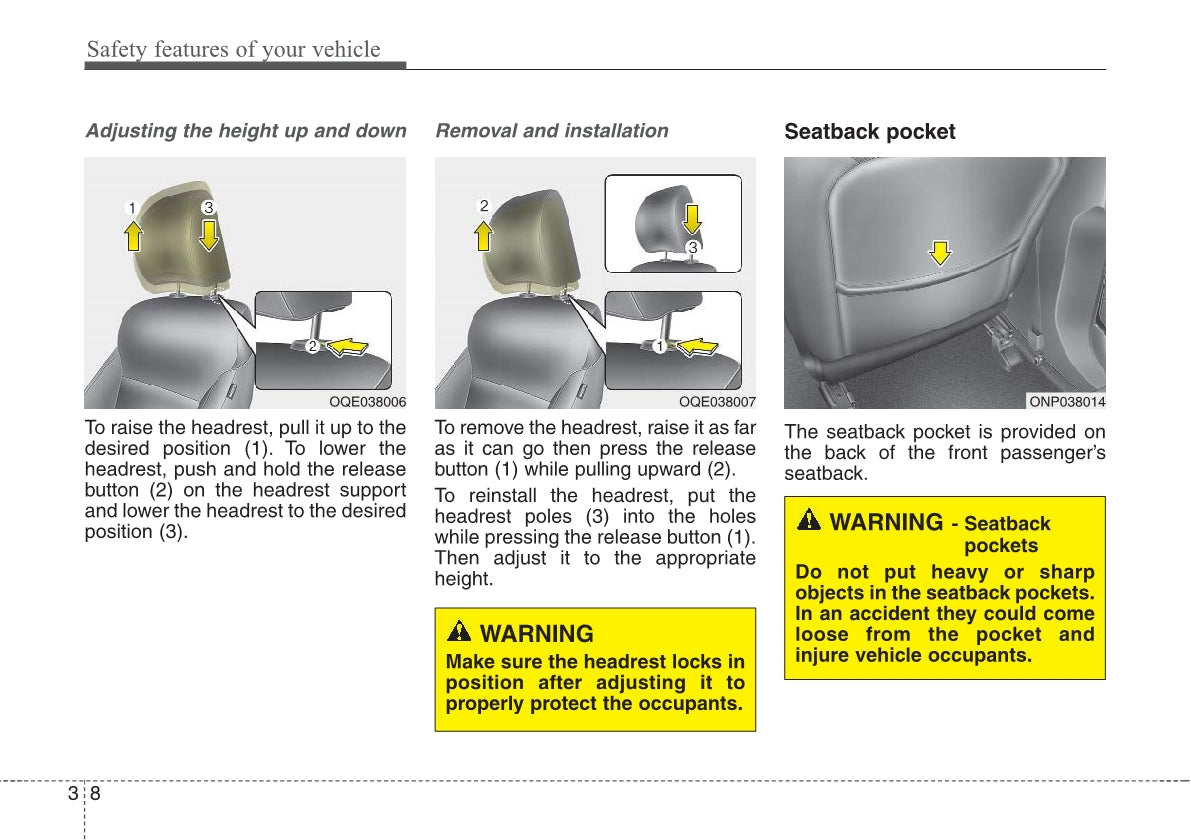 Safety features of your vehicle

Adjusting the height up and down

1 3

2

OQE038006

To raise the headrest, pull it up to the desired position (1). To lower the headrest, push and hold the release button (2) on the headrest support and lower the headrest to the desired position (3).

Removal and installation

2

3

1

OQE038007

To remove the headrest, raise it as far as it can go then press the release button (1) while pulling upward (2).

To reinstall the headrest, put the headrest poles (3) into the holes while pressing the release button (1). Then adjust it to the appropriate height.

WARNING

Make sure the headrest locks in position after adjusting it to properly protect the occupants.

Seatback pocket

ONP038014

The seatback pocket is provided on the back of the front passenger's seatback.

WARNING - Seatback pockets

Do not put heavy or sharp objects in the seatback pockets. In an accident they could come loose from the pocket and injure vehicle occupants.

3 8