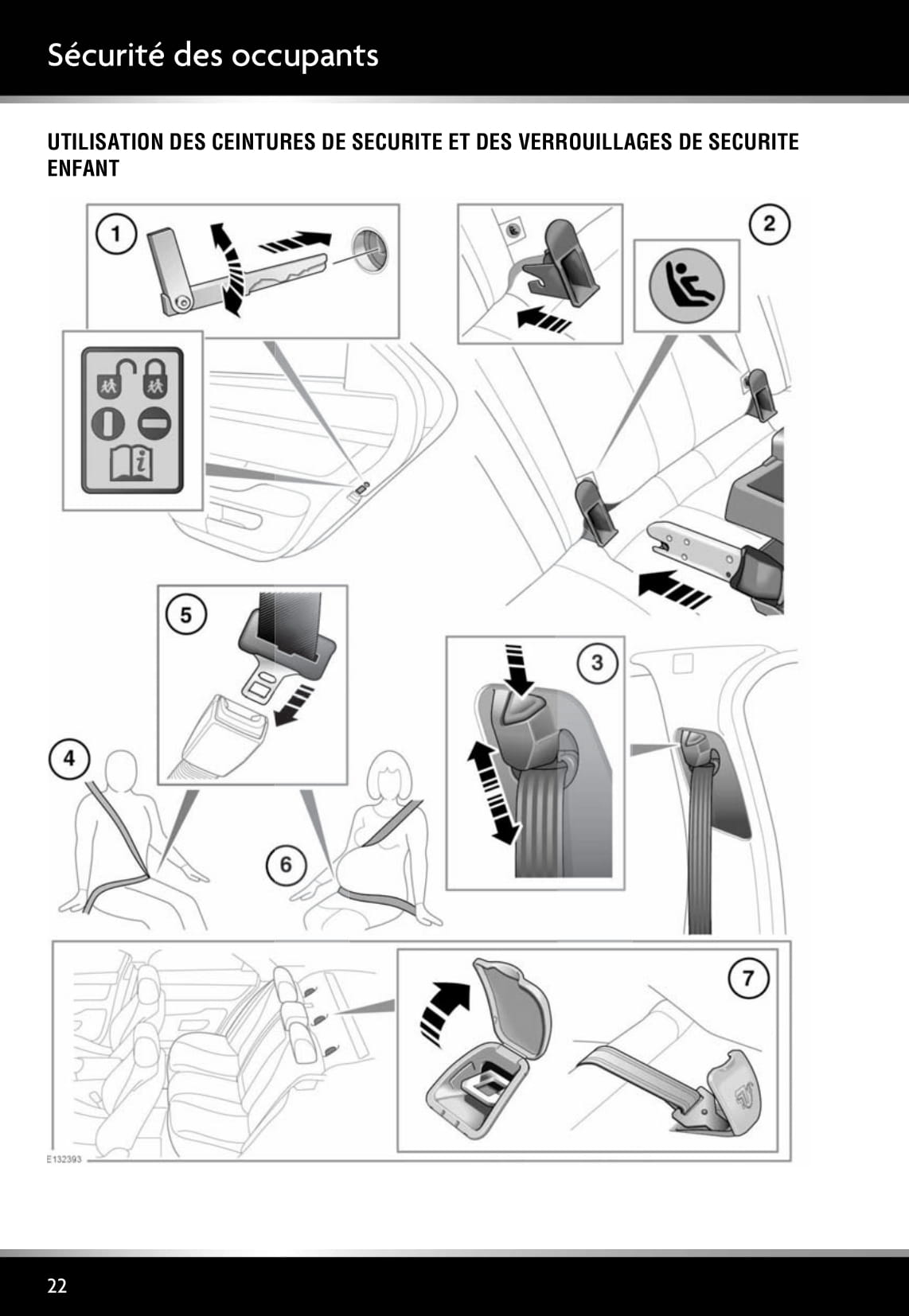 Sécurité des occupants

UTILISATION DES CEINTURES DE SECURITE ET DES VERROUILLAGES DE SECURITE ENFANT

1

2

5

3

4

6

7

E132393

22