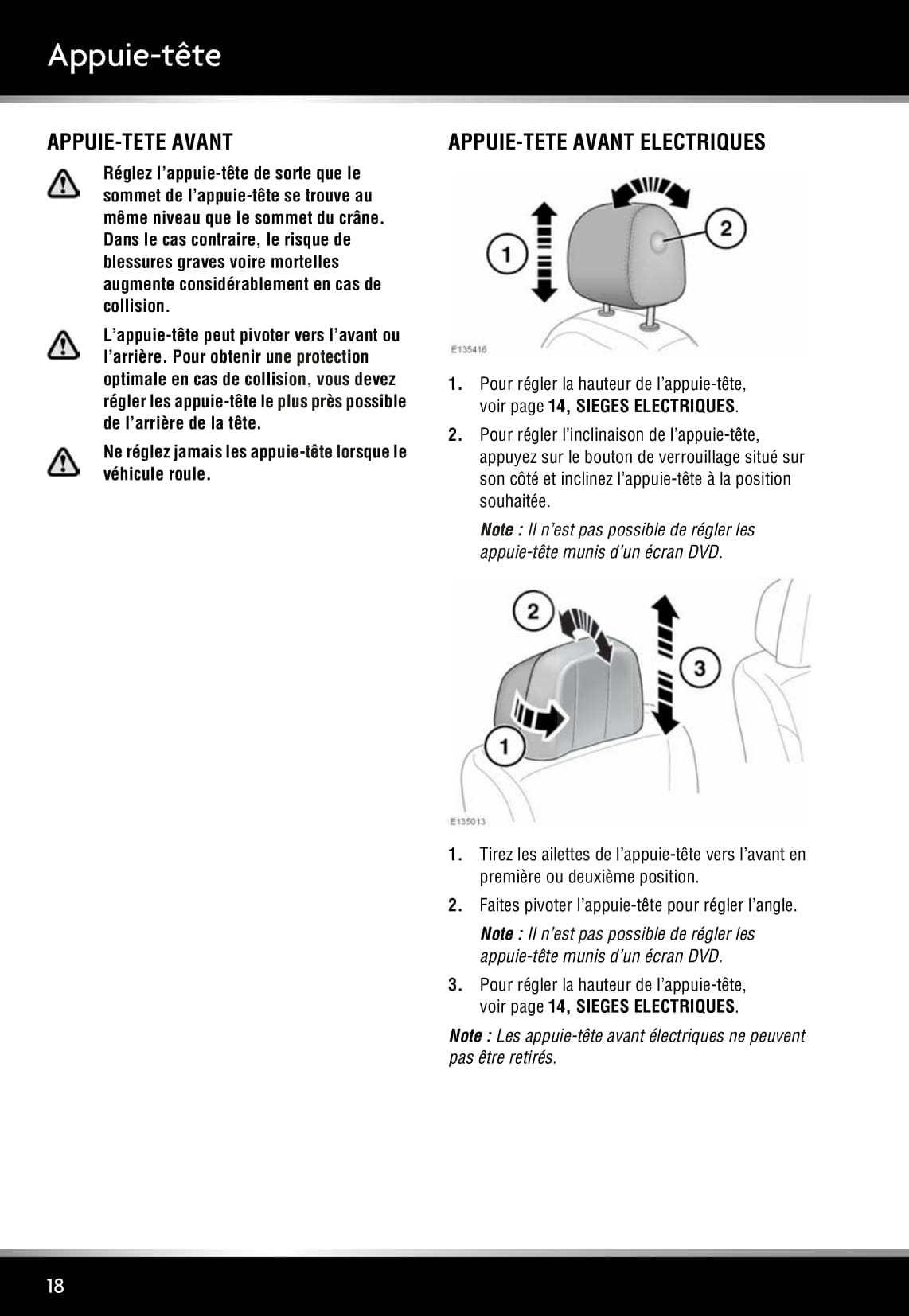 Appuie-tête

APPUIE-TETE AVANT

Réglez l'appuie-tête de sorte que le sommet de l'appuie-tête se trouve au même niveau que le sommet du crâne. Dans le cas contraire, le risque de blessures graves voire mortelles augmente considérablement en cas de collision.

L'appuie-tête peut pivoter vers l'avant ou l'arrière. Pour obtenir une protection optimale en cas de collision, vous devez régler les appuie-tête le plus près possible de l'arrière de la tête.

Ne réglez jamais les appuie-tête lorsque le véhicule roule.

APPUIE-TETE AVANT ELECTRIQUES

1

2

E135416

1. Pour régler la hauteur de l'appuie-tête, voir page 14, SIEGES ELECTRIQUES.

2. Pour régler l'inclinaison de l'appuie-tête, appuyez sur le bouton de verrouillage situé sur son côté et inclinez l'appuie-tête à la position souhaitée.

Note : Il n'est pas possible de régler les appuie-tête munis d'un écran DVD.

2

3

1

E135013

1. Tirez les ailettes de l'appuie-tête vers l'avant en première ou deuxième position.

2. Faites pivoter l'appuie-tête pour régler l'angle.

Note : Il n'est pas possible de régler les appuie-tête munis d'un écran DVD.

3. Pour régler la hauteur de l'appuie-tête, voir page 14, SIEGES ELECTRIQUES.

Note : Les appuie-tête avant électriques ne peuvent pas être retirés.

18