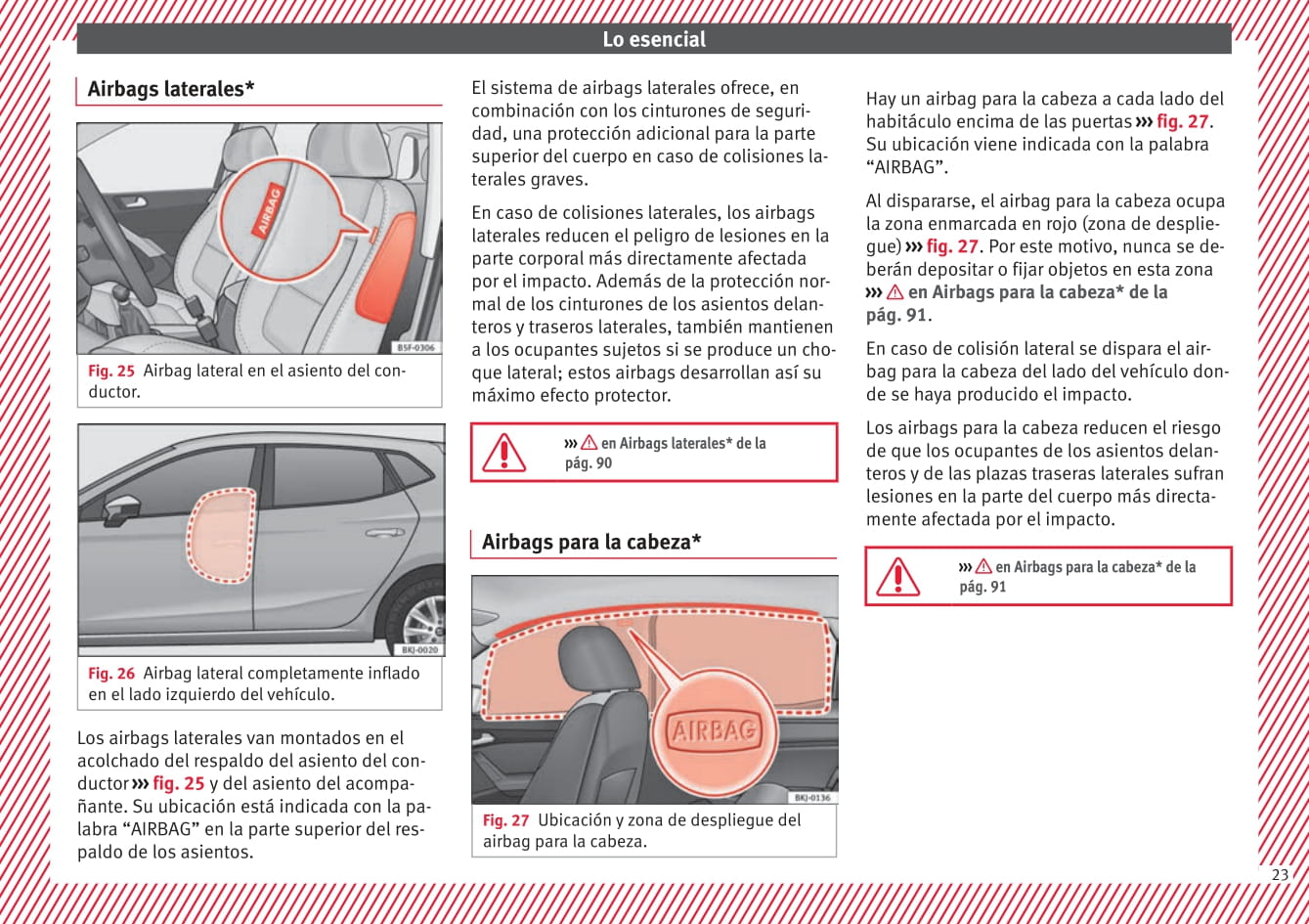 Lo esencial

Airbags laterales*

AIRBAG

B5F-0306

Fig. 25 Airbag lateral en el asiento del conductor.

BKJ-0020

Fig. 26 Airbag lateral completamente inflado en el lado izquierdo del vehículo.

Los airbags laterales van montados en el acolchado del respaldo del asiento del conductor ››› fig. 25 y del asiento del acompañante. Su ubicación está indicada con la palabra “AIRBAG” en la parte superior del respaldo de los asientos.

El sistema de airbags laterales ofrece, en combinación con los cinturones de seguridad, una protección adicional para la parte superior del cuerpo en caso de colisiones laterales graves.

En caso de colisiones laterales, los airbags laterales reducen el peligro de lesiones en la parte corporal más directamente afectada por el impacto. Además de la protección normal de los cinturones de los asientos delanteros y traseros laterales, también mantienen a los ocupantes sujetos si se produce un choque lateral; estos airbags desarrollan así su máximo efecto protector.

››› ⚠ en Airbags laterales* de la pág. 90

Airbags para la cabeza*

AIRBAG

BKJ-0136

Fig. 27 Ubicación y zona de despliegue del airbag para la cabeza.

Hay un airbag para la cabeza a cada lado del habitáculo encima de las puertas ››› fig. 27. Su ubicación viene indicada con la palabra “AIRBAG”.

Al dispararse, el airbag para la cabeza ocupa la zona enmarcada en rojo (zona de despliegue) ››› fig. 27. Por este motivo, nunca se deberán depositar o fijar objetos en esta zona ››› ⚠ en Airbags para la cabeza* de la pág. 91.

En caso de colisión lateral se dispara el airbag para la cabeza del lado del vehículo donde se haya producido el impacto.

Los airbags para la cabeza reducen el riesgo de que los ocupantes de los asientos delanteros y de las plazas traseras laterales sufran lesiones en la parte del cuerpo más directamente afectada por el impacto.

››› ⚠ en Airbags para la cabeza* de la pág. 91

23