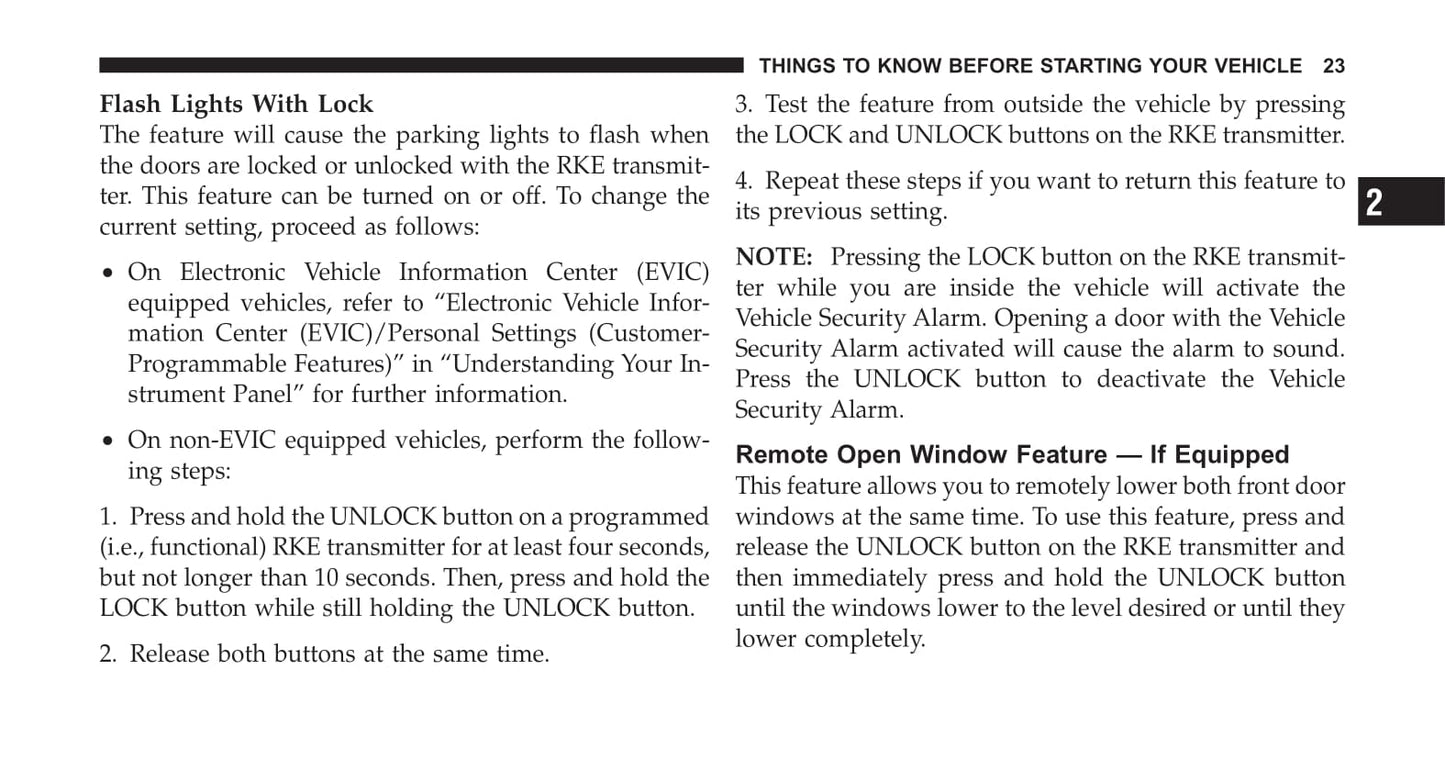 THINGS TO KNOW BEFORE STARTING YOUR VEHICLE 23

Flash Lights With Lock
The feature will cause the parking lights to flash when the doors are locked or unlocked with the RKE transmitter. This feature can be turned on or off. To change the current setting, proceed as follows:

• On Electronic Vehicle Information Center (EVIC) equipped vehicles, refer to “Electronic Vehicle Information Center (EVIC)/Personal Settings (Customer-Programmable Features)” in “Understanding Your Instrument Panel” for further information.

• On non-EVIC equipped vehicles, perform the following steps:

1. Press and hold the UNLOCK button on a programmed (i.e., functional) RKE transmitter for at least four seconds, but not longer than 10 seconds. Then, press and hold the LOCK button while still holding the UNLOCK button.

2. Release both buttons at the same time.

3. Test the feature from outside the vehicle by pressing the LOCK and UNLOCK buttons on the RKE transmitter.

4. Repeat these steps if you want to return this feature to its previous setting.

NOTE: Pressing the LOCK button on the RKE transmitter while you are inside the vehicle will activate the Vehicle Security Alarm. Opening a door with the Vehicle Security Alarm activated will cause the alarm to sound. Press the UNLOCK button to deactivate the Vehicle Security Alarm.

Remote Open Window Feature — If Equipped
This feature allows you to remotely lower both front door windows at the same time. To use this feature, press and release the UNLOCK button on the RKE transmitter and then immediately press and hold the UNLOCK button until the windows lower to the level desired or until they lower completely.

2