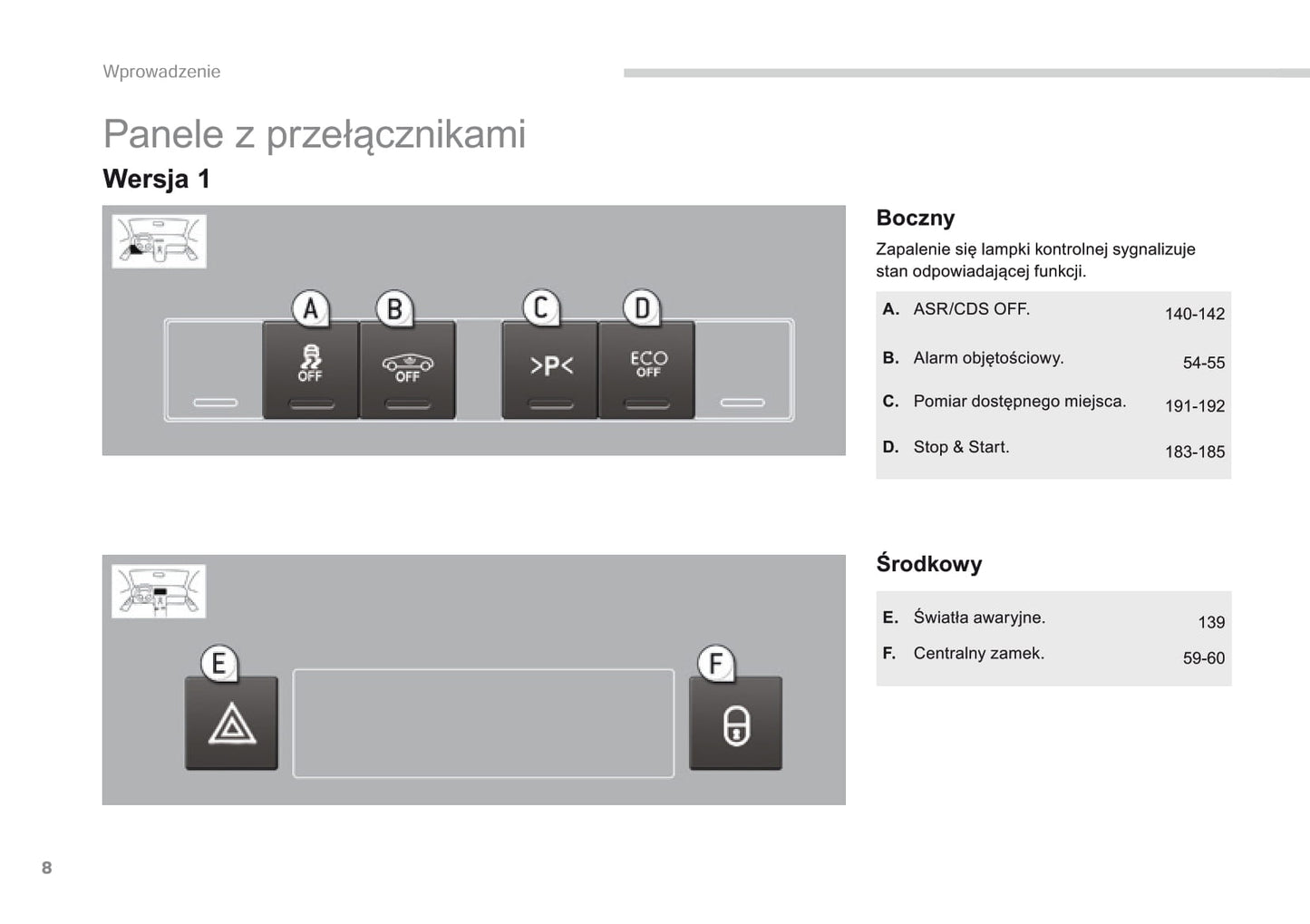 Wprowadzenie

Panele z przełącznikami

Wersja 1

A B C D

OFF OFF >P< ECO OFF

Boczny

Zapalenie się lampki kontrolnej sygnalizuje stan odpowiadającej funkcji.

| | | |
|---|---|---|
| A. | ASR/CDS OFF. | 140-142 |
| B. | Alarm objętościowy. | 54-55 |
| C. | Pomiar dostępnego miejsca. | 191-192 |
| D. | Stop & Start. | 183-185 |

E F

Środkowy

| | | |
|---|---|---|
| E. | Światła awaryjne. | 139 |
| F. | Centralny zamek. | 59-60 |

8