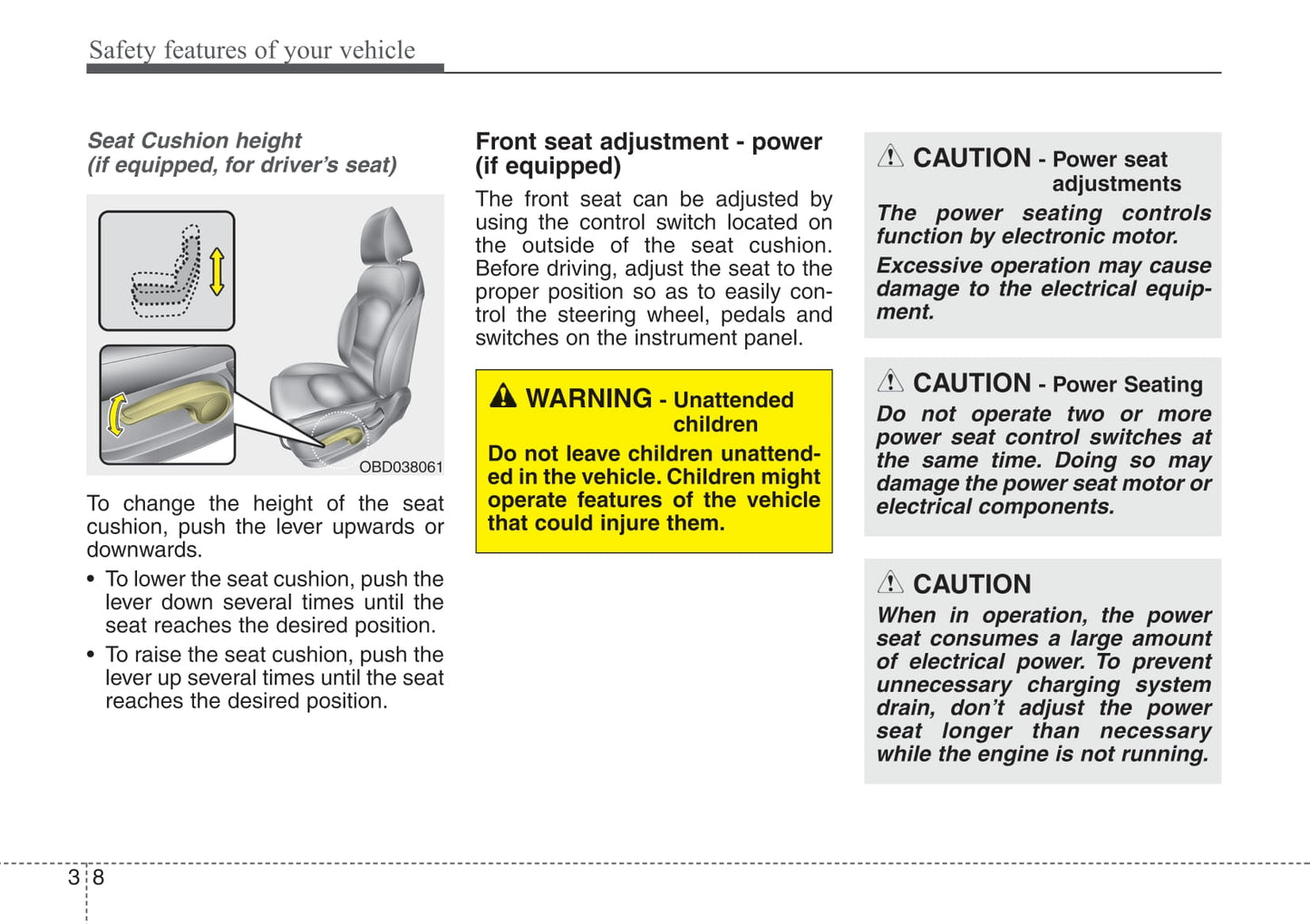 Safety features of your vehicle

Seat Cushion height
(if equipped, for driver's seat)

OBD038061

To change the height of the seat cushion, push the lever upwards or downwards.

• To lower the seat cushion, push the lever down several times until the seat reaches the desired position.

• To raise the seat cushion, push the lever up several times until the seat reaches the desired position.

Front seat adjustment - power (if equipped)

The front seat can be adjusted by using the control switch located on the outside of the seat cushion. Before driving, adjust the seat to the proper position so as to easily control the steering wheel, pedals and switches on the instrument panel.

WARNING - Unattended children

Do not leave children unattended in the vehicle. Children might operate features of the vehicle that could injure them.

CAUTION - Power seat adjustments

The power seating controls function by electronic motor.

Excessive operation may cause damage to the electrical equipment.

CAUTION - Power Seating

Do not operate two or more power seat control switches at the same time. Doing so may damage the power seat motor or electrical components.

CAUTION

When in operation, the power seat consumes a large amount of electrical power. To prevent unnecessary charging system drain, don't adjust the power seat longer than necessary while the engine is not running.

3 8