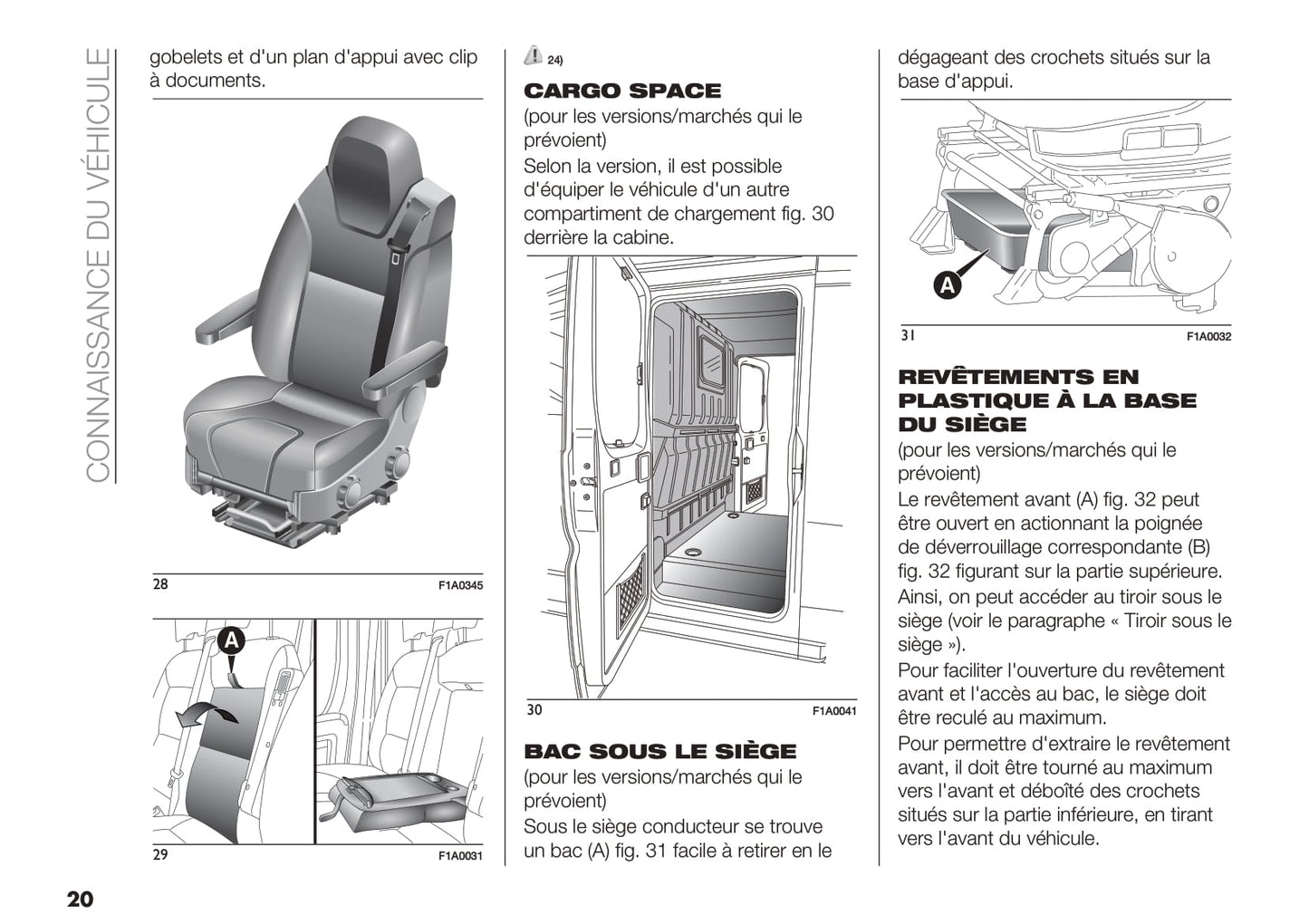 CONNAISSANCE DU VÉHICULE

gobelets et d'un plan d'appui avec clip à documents.

28 F1A0345

A

29 F1A0031

24)

CARGO SPACE

(pour les versions/marchés qui le prévoient)

Selon la version, il est possible d'équiper le véhicule d'un autre compartiment de chargement fig. 30 derrière la cabine.

30 F1A0041

BAC SOUS LE SIÈGE

(pour les versions/marchés qui le prévoient)

Sous le siège conducteur se trouve un bac (A) fig. 31 facile à retirer en le dégageant des crochets situés sur la base d'appui.

A

31 F1A0032

REVÊTEMENTS EN PLASTIQUE À LA BASE DU SIÈGE

(pour les versions/marchés qui le prévoient)

Le revêtement avant (A) fig. 32 peut être ouvert en actionnant la poignée de déverrouillage correspondante (B) fig. 32 figurant sur la partie supérieure.

Ainsi, on peut accéder au tiroir sous le siège (voir le paragraphe « Tiroir sous le siège »).

Pour faciliter l'ouverture du revêtement avant et l'accès au bac, le siège doit être reculé au maximum.

Pour permettre d'extraire le revêtement avant, il doit être tourné au maximum vers l'avant et déboîté des crochets situés sur la partie inférieure, en tirant vers l'avant du véhicule.

20