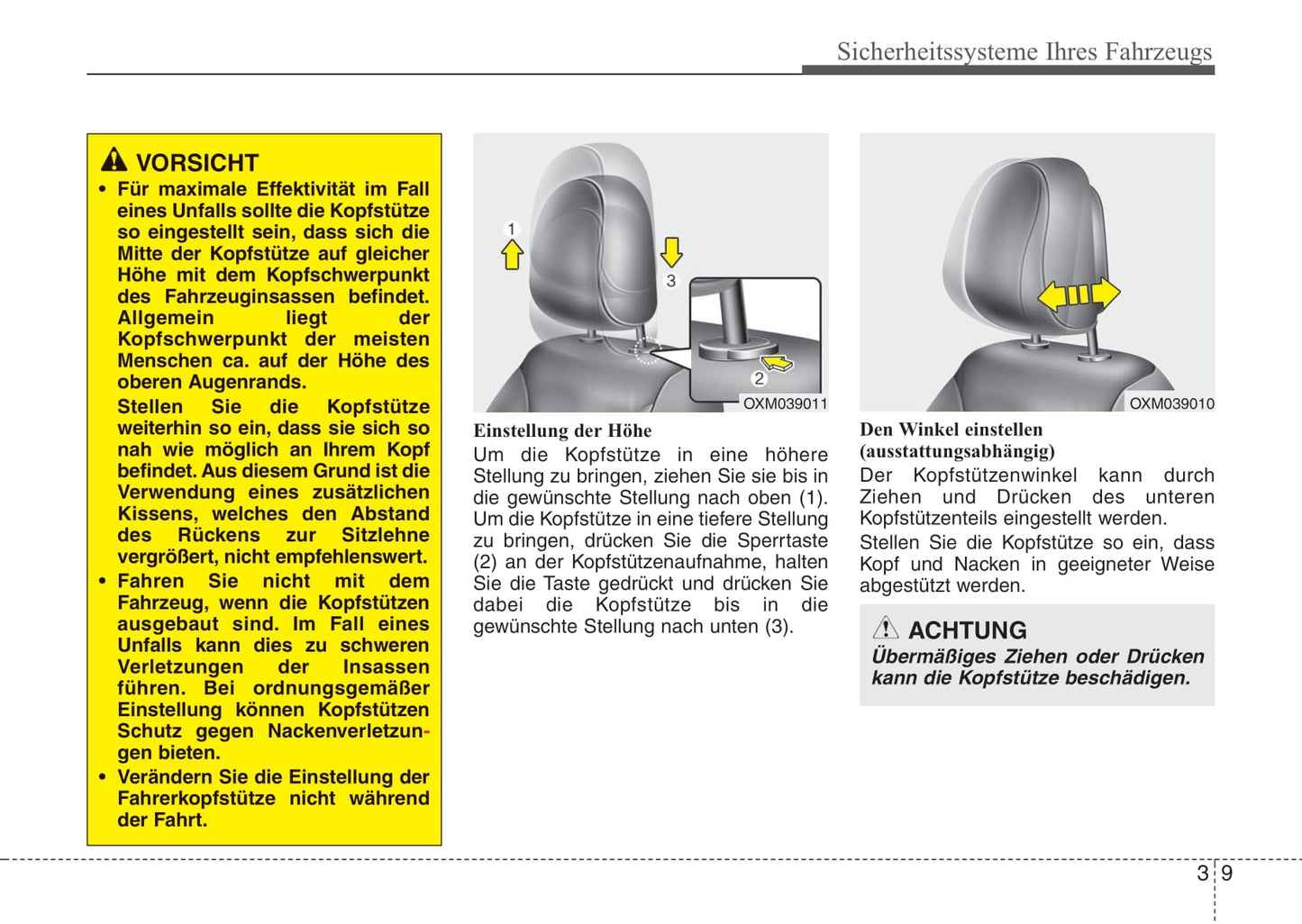 Sicherheitssysteme Ihres Fahrzeugs

VORSICHT

• Für maximale Effektivität im Fall eines Unfalls sollte die Kopfstütze so eingestellt sein, dass sich die Mitte der Kopfstütze auf gleicher Höhe mit dem Kopfschwerpunkt des Fahrzeuginsassen befindet. Allgemein liegt der Kopfschwerpunkt der meisten Menschen ca. auf der Höhe des oberen Augenrands.
Stellen Sie die Kopfstütze weiterhin so ein, dass sie sich so nah wie möglich an Ihrem Kopf befindet. Aus diesem Grund ist die Verwendung eines zusätzlichen Kissens, welches den Abstand des Rückens zur Sitzlehne vergrößert, nicht empfehlenswert.
• Fahren Sie nicht mit dem Fahrzeug, wenn die Kopfstützen ausgebaut sind. Im Fall eines Unfalls kann dies zu schweren Verletzungen der Insassen führen. Bei ordnungsgemäßer Einstellung können Kopfstützen Schutz gegen Nackenverletzungen bieten.
• Verändern Sie die Einstellung der Fahrerkopfstütze nicht während der Fahrt.

1
3
2
OXM039011

Einstellung der Höhe
Um die Kopfstütze in eine höhere Stellung zu bringen, ziehen Sie sie bis in die gewünschte Stellung nach oben (1). Um die Kopfstütze in eine tiefere Stellung zu bringen, drücken Sie die Sperrtaste (2) an der Kopfstützenaufnahme, halten Sie die Taste gedrückt und drücken Sie dabei die Kopfstütze bis in die gewünschte Stellung nach unten (3).

OXM039010

Den Winkel einstellen (ausstattungsabhängig)
Der Kopfstützenwinkel kann durch Ziehen und Drücken des unteren Kopfstützenteils eingestellt werden.
Stellen Sie die Kopfstütze so ein, dass Kopf und Nacken in geeigneter Weise abgestützt werden.

ACHTUNG
Übermäßiges Ziehen oder Drücken kann die Kopfstütze beschädigen.

3 9