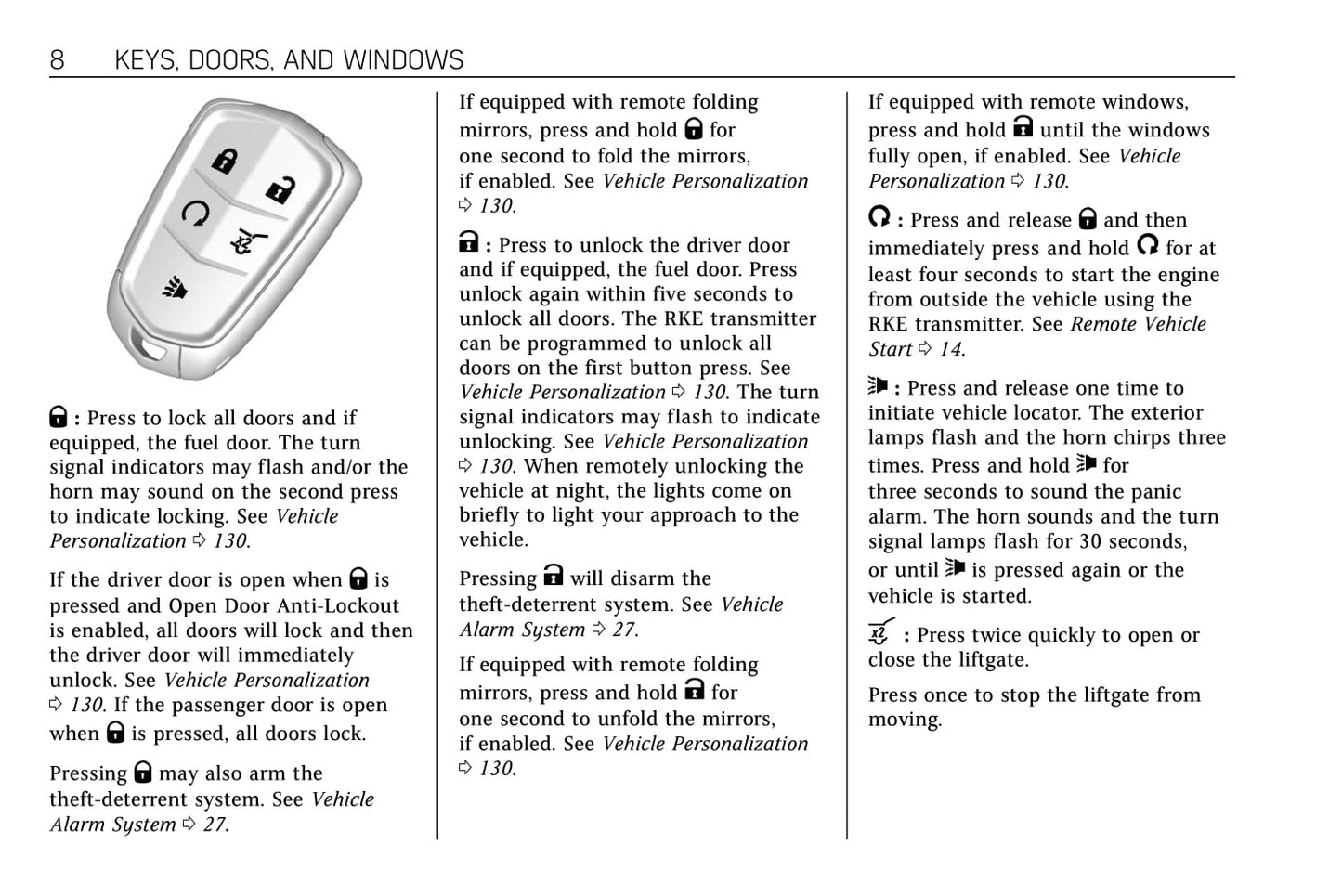 8 KEYS, DOORS, AND WINDOWS

: Press to lock all doors and if equipped, the fuel door. The turn signal indicators may flash and/or the horn may sound on the second press to indicate locking. See Vehicle Personalization ⇨ 130.

If the driver door is open when is pressed and Open Door Anti-Lockout is enabled, all doors will lock and then the driver door will immediately unlock. See Vehicle Personalization ⇨ 130. If the passenger door is open when is pressed, all doors lock.

Pressing may also arm the theft-deterrent system. See Vehicle Alarm System ⇨ 27.

If equipped with remote folding mirrors, press and hold for one second to fold the mirrors, if enabled. See Vehicle Personalization ⇨ 130.

: Press to unlock the driver door and if equipped, the fuel door. Press unlock again within five seconds to unlock all doors. The RKE transmitter can be programmed to unlock all doors on the first button press. See Vehicle Personalization ⇨ 130. The turn signal indicators may flash to indicate unlocking. See Vehicle Personalization ⇨ 130. When remotely unlocking the vehicle at night, the lights come on briefly to light your approach to the vehicle.

Pressing will disarm the theft-deterrent system. See Vehicle Alarm System ⇨ 27.

If equipped with remote folding mirrors, press and hold for one second to unfold the mirrors, if enabled. See Vehicle Personalization ⇨ 130.

If equipped with remote windows, press and hold until the windows fully open, if enabled. See Vehicle Personalization ⇨ 130.

: Press and release and then immediately press and hold for at least four seconds to start the engine from outside the vehicle using the RKE transmitter. See Remote Vehicle Start ⇨ 14.

: Press and release one time to initiate vehicle locator. The exterior lamps flash and the horn chirps three times. Press and hold for three seconds to sound the panic alarm. The horn sounds and the turn signal lamps flash for 30 seconds, or until is pressed again or the vehicle is started.

x2 : Press twice quickly to open or close the liftgate.

Press once to stop the liftgate from moving.