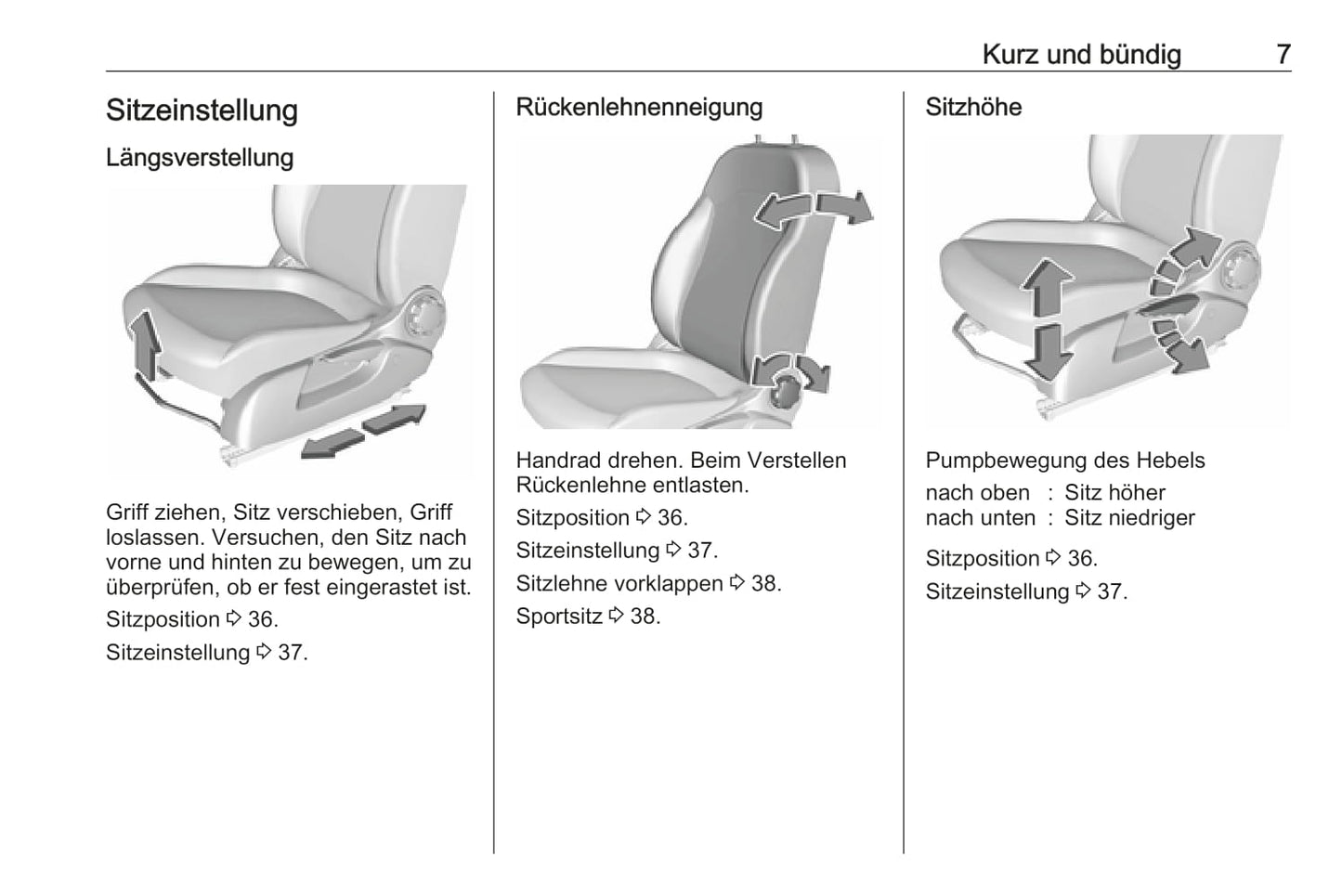 Kurz und bündig 7

Sitzeinstellung

Längsverstellung

Griff ziehen, Sitz verschieben, Griff loslassen. Versuchen, den Sitz nach vorne und hinten zu bewegen, um zu überprüfen, ob er fest eingerastet ist.

Sitzposition ⇨ 36.

Sitzeinstellung ⇨ 37.

Rückenlehnenneigung

Handrad drehen. Beim Verstellen Rückenlehne entlasten.

Sitzposition ⇨ 36.

Sitzeinstellung ⇨ 37.

Sitzlehne vorklappen ⇨ 38.

Sportsitz ⇨ 38.

Sitzhöhe

Pumpbewegung des Hebels

nach oben : Sitz höher
nach unten : Sitz niedriger

Sitzposition ⇨ 36.

Sitzeinstellung ⇨ 37.