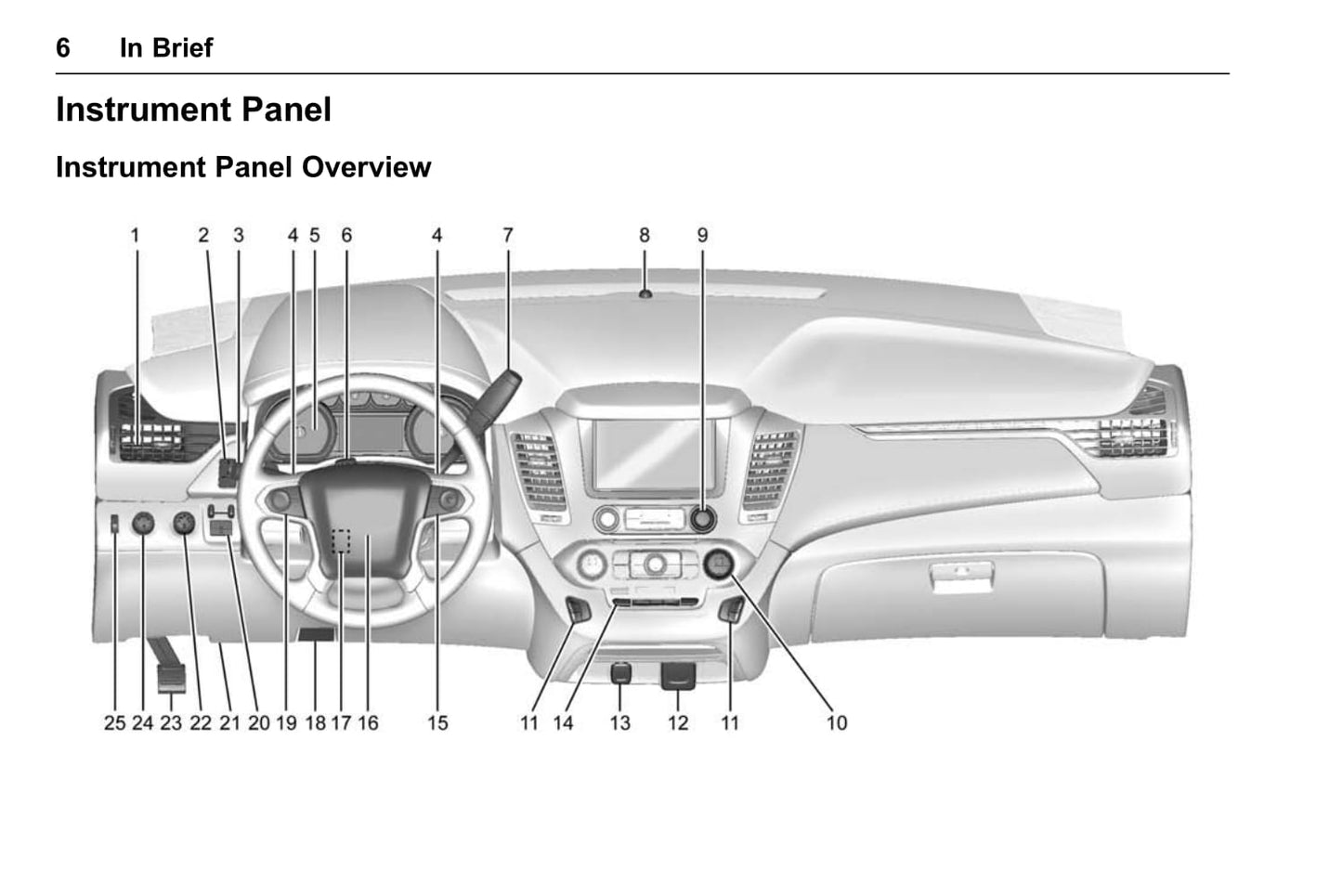 6 In Brief

Instrument Panel

Instrument Panel Overview

1 2 3 4 5 6 4 7 8 9

25 24 23 22 21 20 19 18 17 16 15 11 14 13 12 11 10