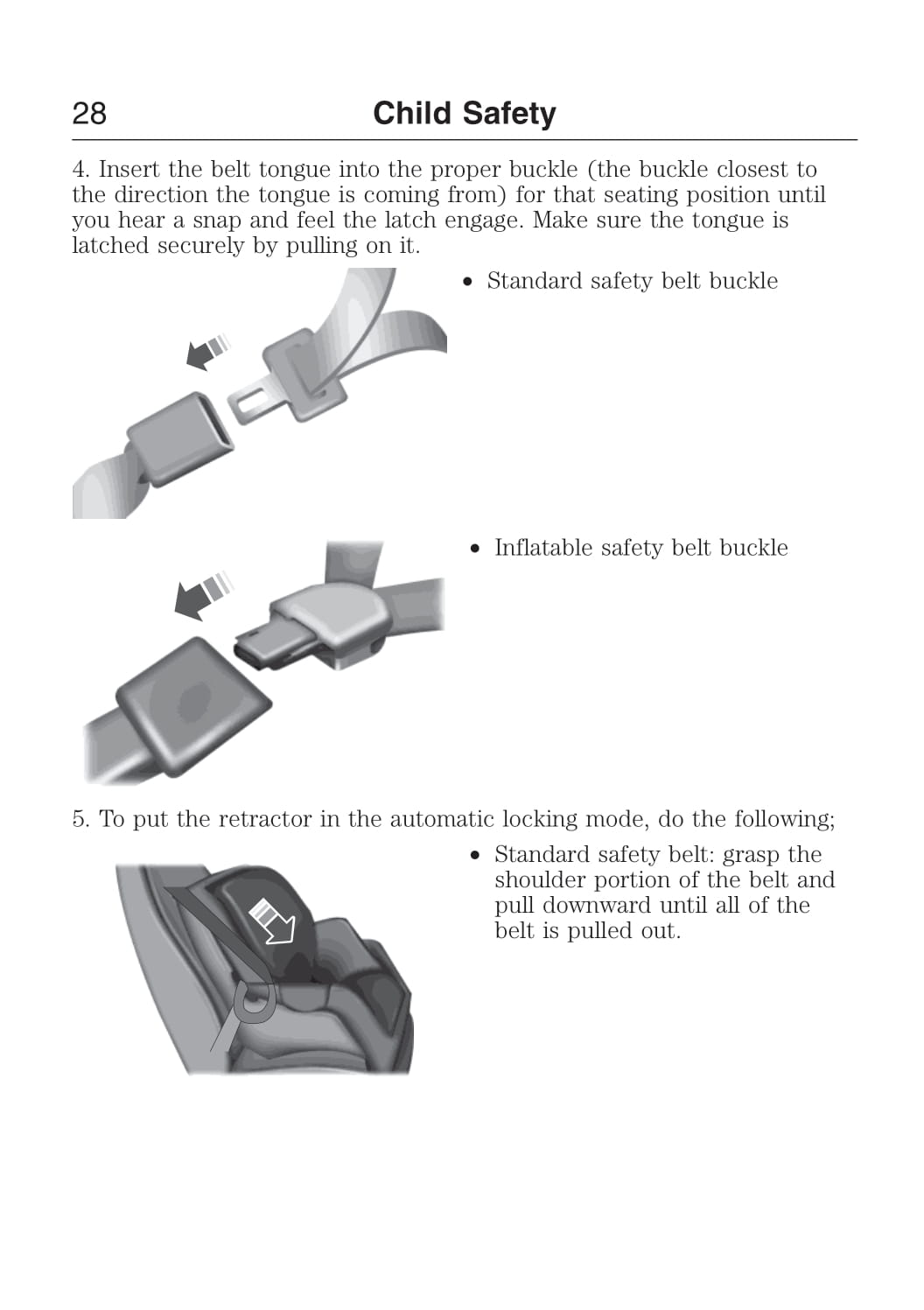 28 Child Safety

4. Insert the belt tongue into the proper buckle (the buckle closest to the direction the tongue is coming from) for that seating position until you hear a snap and feel the latch engage. Make sure the tongue is latched securely by pulling on it.

• Standard safety belt buckle

• Inflatable safety belt buckle

5. To put the retractor in the automatic locking mode, do the following;

• Standard safety belt: grasp the shoulder portion of the belt and pull downward until all of the belt is pulled out.