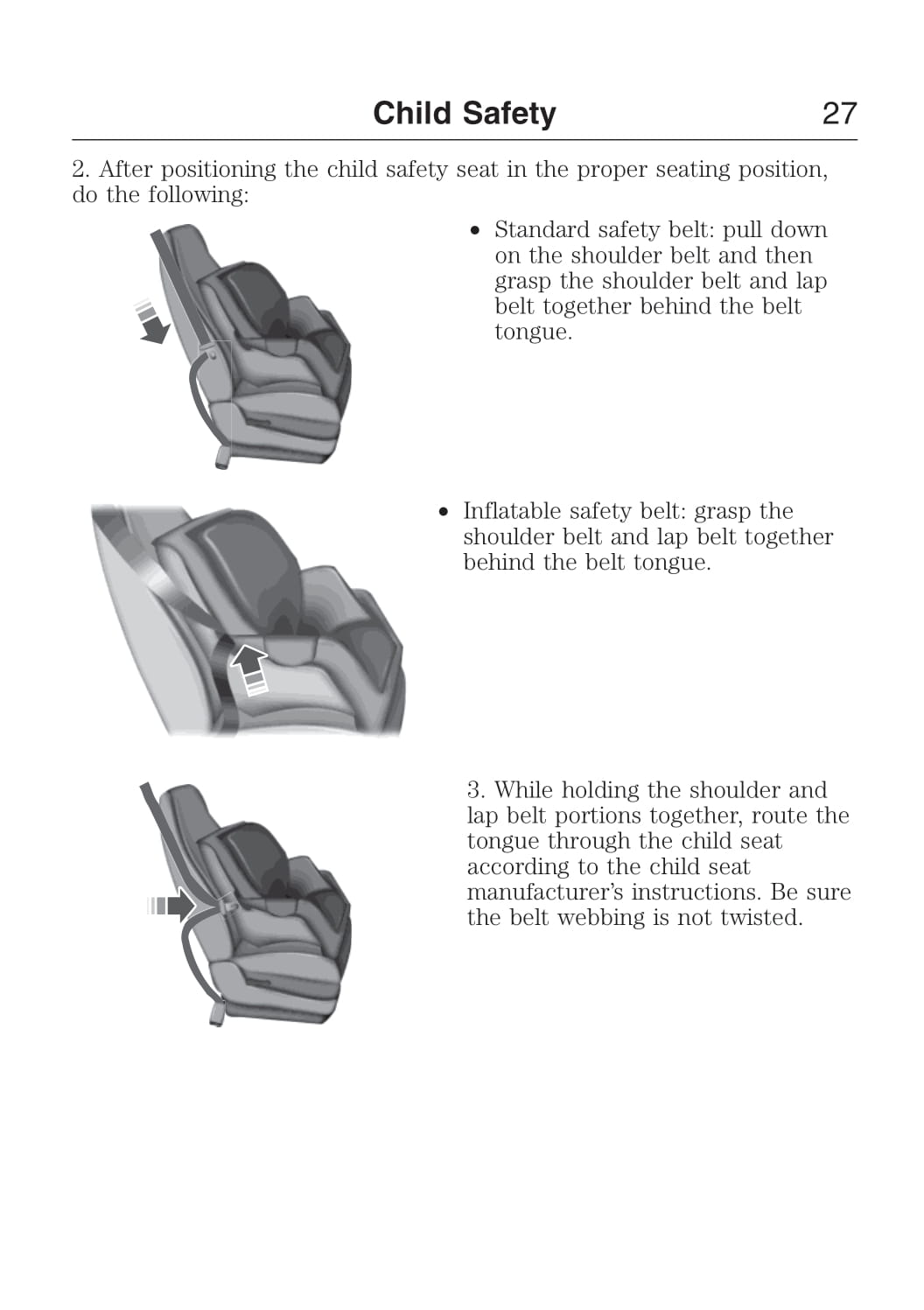 Child Safety 27

2. After positioning the child safety seat in the proper seating position, do the following:

• Standard safety belt: pull down on the shoulder belt and then grasp the shoulder belt and lap belt together behind the belt tongue.

• Inflatable safety belt: grasp the shoulder belt and lap belt together behind the belt tongue.

3. While holding the shoulder and lap belt portions together, route the tongue through the child seat according to the child seat manufacturer's instructions. Be sure the belt webbing is not twisted.