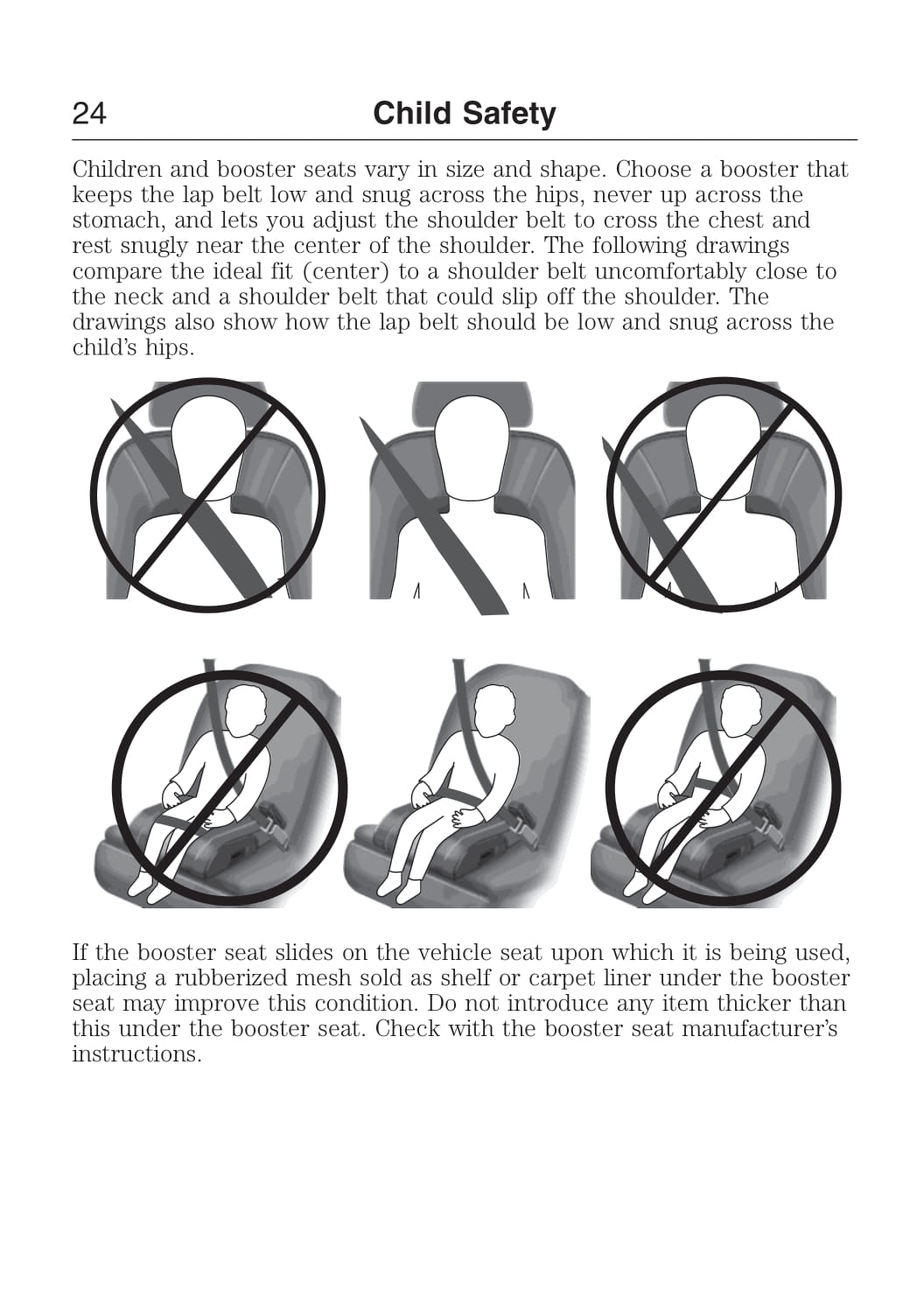 24 Child Safety

Children and booster seats vary in size and shape. Choose a booster that keeps the lap belt low and snug across the hips, never up across the stomach, and lets you adjust the shoulder belt to cross the chest and rest snugly near the center of the shoulder. The following drawings compare the ideal fit (center) to a shoulder belt uncomfortably close to the neck and a shoulder belt that could slip off the shoulder. The drawings also show how the lap belt should be low and snug across the child's hips.

If the booster seat slides on the vehicle seat upon which it is being used, placing a rubberized mesh sold as shelf or carpet liner under the booster seat may improve this condition. Do not introduce any item thicker than this under the booster seat. Check with the booster seat manufacturer's instructions.