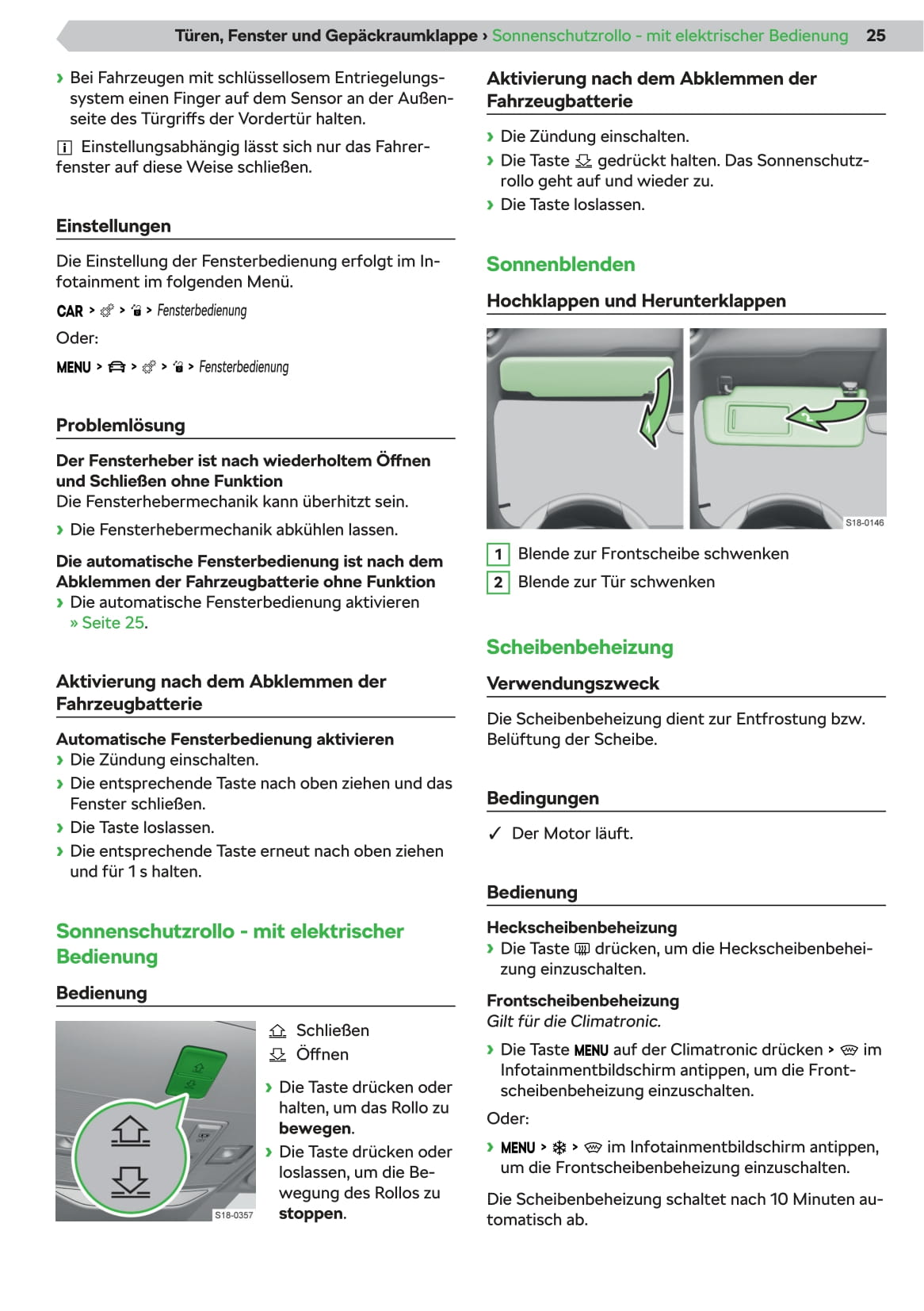 Türen, Fenster und Gepäckraumklappe › Sonnenschutzrollo - mit elektrischer Bedienung 25

› Bei Fahrzeugen mit schlüssellosem Entriegelungssystem einen Finger auf dem Sensor an der Außenseite des Türgriffs der Vordertür halten.

Einstellungsabhängig lässt sich nur das Fahrerfenster auf diese Weise schließen.

Einstellungen

Die Einstellung der Fensterbedienung erfolgt im Infotainment im folgenden Menü.

CAR > > > Fensterbedienung

Oder:

MENU > > > > Fensterbedienung

Problemlösung

Der Fensterheber ist nach wiederholtem Öffnen und Schließen ohne Funktion
Die Fensterhebermechanik kann überhitzt sein.

› Die Fensterhebermechanik abkühlen lassen.

Die automatische Fensterbedienung ist nach dem Abklemmen der Fahrzeugbatterie ohne Funktion
› Die automatische Fensterbedienung aktivieren » Seite 25.

Aktivierung nach dem Abklemmen der Fahrzeugbatterie

Automatische Fensterbedienung aktivieren
› Die Zündung einschalten.
› Die entsprechende Taste nach oben ziehen und das Fenster schließen.
› Die Taste loslassen.
› Die entsprechende Taste erneut nach oben ziehen und für 1 s halten.

Sonnenschutzrollo - mit elektrischer Bedienung

Bedienung

S18-0357

Schließen
Öffnen

› Die Taste drücken oder halten, um das Rollo zu bewegen.
› Die Taste drücken oder loslassen, um die Bewegung des Rollos zu stoppen.

Aktivierung nach dem Abklemmen der Fahrzeugbatterie

› Die Zündung einschalten.
› Die Taste gedrückt halten. Das Sonnenschutzrollo geht auf und wieder zu.
› Die Taste loslassen.

Sonnenblenden

Hochklappen und Herunterklappen

1 2 S18-0146

1 Blende zur Frontscheibe schwenken
2 Blende zur Tür schwenken

Scheibenbeheizung

Verwendungszweck

Die Scheibenbeheizung dient zur Entfrostung bzw. Belüftung der Scheibe.

Bedingungen

✓ Der Motor läuft.

Bedienung

Heckscheibenbeheizung
› Die Taste drücken, um die Heckscheibenbeheizung einzuschalten.

Frontscheibenbeheizung
Gilt für die Climatronic.

› Die Taste MENU auf der Climatronic drücken > im Infotainmentbildschirm antippen, um die Frontscheibenbeheizung einzuschalten.

Oder:

› MENU > > im Infotainmentbildschirm antippen, um die Frontscheibenbeheizung einzuschalten.

Die Scheibenbeheizung schaltet nach 10 Minuten automatisch ab.