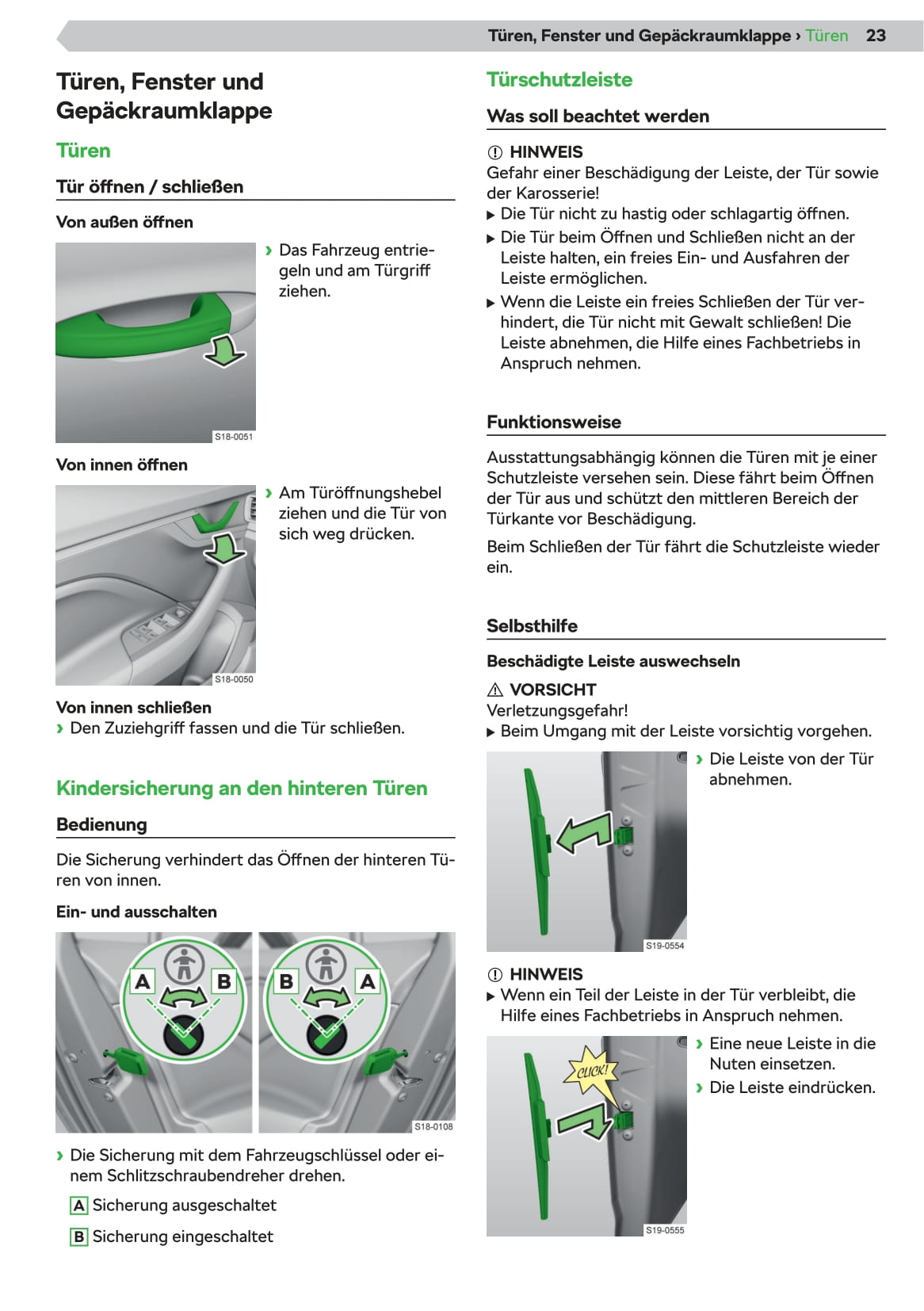 Türen, Fenster und Gepäckraumklappe › Türen 23

Türen, Fenster und Gepäckraumklappe

Türen

Tür öffnen / schließen

Von außen öffnen

S18-0051

› Das Fahrzeug entriegeln und am Türgriff ziehen.

Von innen öffnen

S18-0050

› Am Türöffnungshebel ziehen und die Tür von sich weg drücken.

Von innen schließen
› Den Zuziehgriff fassen und die Tür schließen.

Kindersicherung an den hinteren Türen

Bedienung

Die Sicherung verhindert das Öffnen der hinteren Türen von innen.

Ein- und ausschalten

A B B A

S18-0108

› Die Sicherung mit dem Fahrzeugschlüssel oder einem Schlitzschraubendreher drehen.

A Sicherung ausgeschaltet

B Sicherung eingeschaltet

Türschutzleiste

Was soll beachtet werden

HINWEIS
Gefahr einer Beschädigung der Leiste, der Tür sowie der Karosserie!
▶ Die Tür nicht zu hastig oder schlagartig öffnen.
▶ Die Tür beim Öffnen und Schließen nicht an der Leiste halten, ein freies Ein- und Ausfahren der Leiste ermöglichen.
▶ Wenn die Leiste ein freies Schließen der Tür verhindert, die Tür nicht mit Gewalt schließen! Die Leiste abnehmen, die Hilfe eines Fachbetriebs in Anspruch nehmen.

Funktionsweise

Ausstattungsabhängig können die Türen mit je einer Schutzleiste versehen sein. Diese fährt beim Öffnen der Tür aus und schützt den mittleren Bereich der Türkante vor Beschädigung.

Beim Schließen der Tür fährt die Schutzleiste wieder ein.

Selbsthilfe

Beschädigte Leiste auswechseln

VORSICHT
Verletzungsgefahr!
▶ Beim Umgang mit der Leiste vorsichtig vorgehen.

S19-0554

› Die Leiste von der Tür abnehmen.

HINWEIS
▶ Wenn ein Teil der Leiste in der Tür verbleibt, die Hilfe eines Fachbetriebs in Anspruch nehmen.

CLICK!

S19-0555

› Eine neue Leiste in die Nuten einsetzen.
› Die Leiste eindrücken.