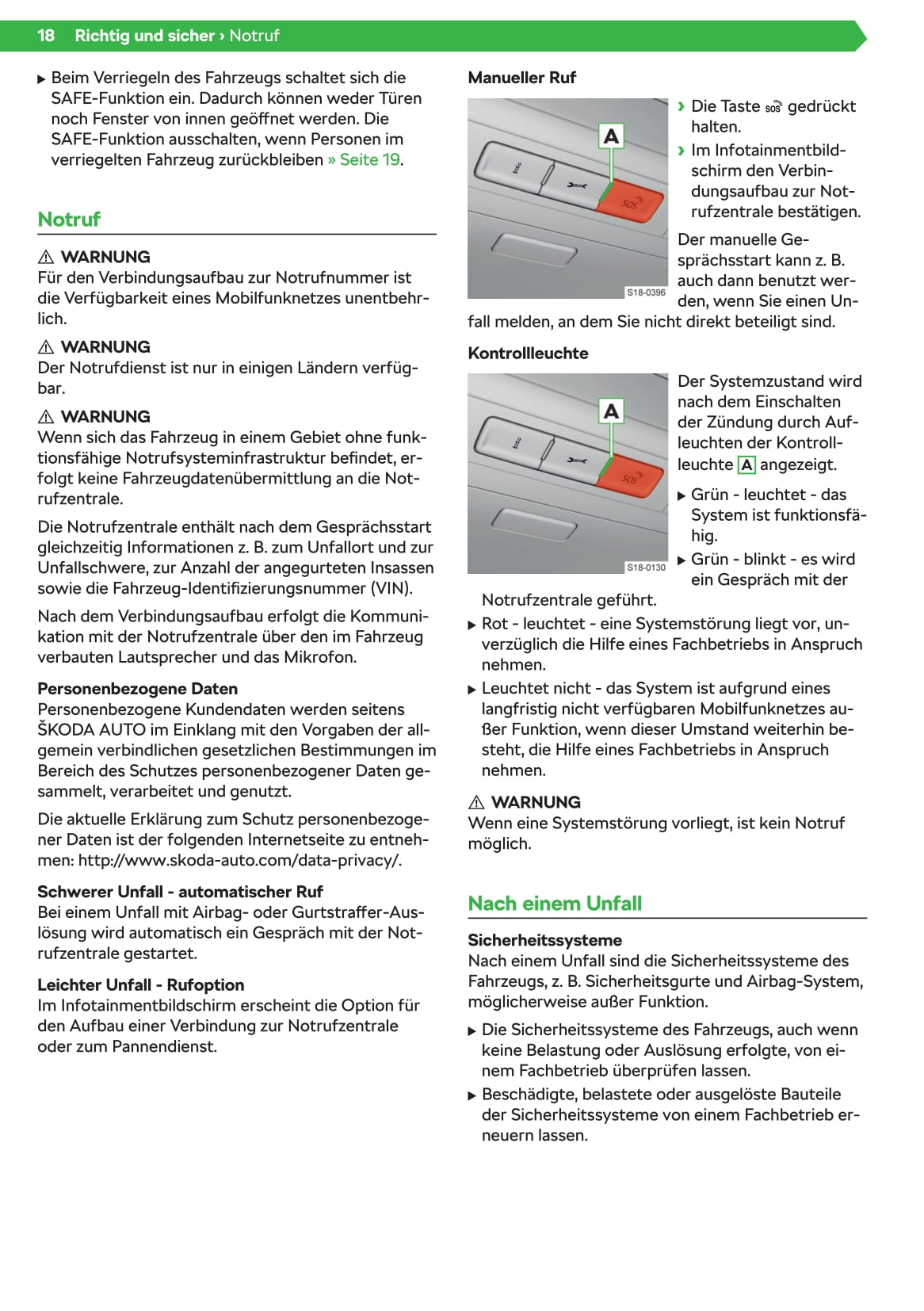 18 Richtig und sicher › Notruf

▶ Beim Verriegeln des Fahrzeugs schaltet sich die SAFE-Funktion ein. Dadurch können weder Türen noch Fenster von innen geöffnet werden. Die SAFE-Funktion ausschalten, wenn Personen im verriegelten Fahrzeug zurückbleiben » Seite 19.

Notruf

⚠ WARNUNG
Für den Verbindungsaufbau zur Notrufnummer ist die Verfügbarkeit eines Mobilfunknetzes unentbehrlich.

⚠ WARNUNG
Der Notrufdienst ist nur in einigen Ländern verfügbar.

⚠ WARNUNG
Wenn sich das Fahrzeug in einem Gebiet ohne funktionsfähige Notrufsysteminfrastruktur befindet, erfolgt keine Fahrzeugdatenübermittlung an die Notrufzentrale.

Die Notrufzentrale enthält nach dem Gesprächsstart gleichzeitig Informationen z. B. zum Unfallort und zur Unfallschwere, zur Anzahl der angegurteten Insassen sowie die Fahrzeug-Identifizierungsnummer (VIN).

Nach dem Verbindungsaufbau erfolgt die Kommunikation mit der Notrufzentrale über den im Fahrzeug verbauten Lautsprecher und das Mikrofon.

Personenbezogene Daten
Personenbezogene Kundendaten werden seitens ŠKODA AUTO im Einklang mit den Vorgaben der allgemein verbindlichen gesetzlichen Bestimmungen im Bereich des Schutzes personenbezogener Daten gesammelt, verarbeitet und genutzt.

Die aktuelle Erklärung zum Schutz personenbezogener Daten ist der folgenden Internetseite zu entnehmen: http://www.skoda-auto.com/data-privacy/.

Schwerer Unfall - automatischer Ruf
Bei einem Unfall mit Airbag- oder Gurtstraffer-Auslösung wird automatisch ein Gespräch mit der Notrufzentrale gestartet.

Leichter Unfall - Rufoption
Im Infotainmentbildschirm erscheint die Option für den Aufbau einer Verbindung zur Notrufzentrale oder zum Pannendienst.

Manueller Ruf

A
SOS
S18-0396

› Die Taste SOS gedrückt halten.
› Im Infotainmentbildschirm den Verbindungsaufbau zur Notrufzentrale bestätigen.

Der manuelle Gesprächsstart kann z. B. auch dann benutzt werden, wenn Sie einen Unfall melden, an dem Sie nicht direkt beteiligt sind.

Kontrollleuchte

A
SOS
S18-0130

Der Systemzustand wird nach dem Einschalten der Zündung durch Aufleuchten der Kontrollleuchte A angezeigt.

▶ Grün - leuchtet - das System ist funktionsfähig.
▶ Grün - blinkt - es wird ein Gespräch mit der Notrufzentrale geführt.
▶ Rot - leuchtet - eine Systemstörung liegt vor, unverzüglich die Hilfe eines Fachbetriebs in Anspruch nehmen.
▶ Leuchtet nicht - das System ist aufgrund eines langfristig nicht verfügbaren Mobilfunknetzes außer Funktion, wenn dieser Umstand weiterhin besteht, die Hilfe eines Fachbetriebs in Anspruch nehmen.

⚠ WARNUNG
Wenn eine Systemstörung vorliegt, ist kein Notruf möglich.

Nach einem Unfall

Sicherheitssysteme
Nach einem Unfall sind die Sicherheitssysteme des Fahrzeugs, z. B. Sicherheitsgurte und Airbag-System, möglicherweise außer Funktion.

▶ Die Sicherheitssysteme des Fahrzeugs, auch wenn keine Belastung oder Auslösung erfolgte, von einem Fachbetrieb überprüfen lassen.
▶ Beschädigte, belastete oder ausgelöste Bauteile der Sicherheitssysteme von einem Fachbetrieb erneuern lassen.