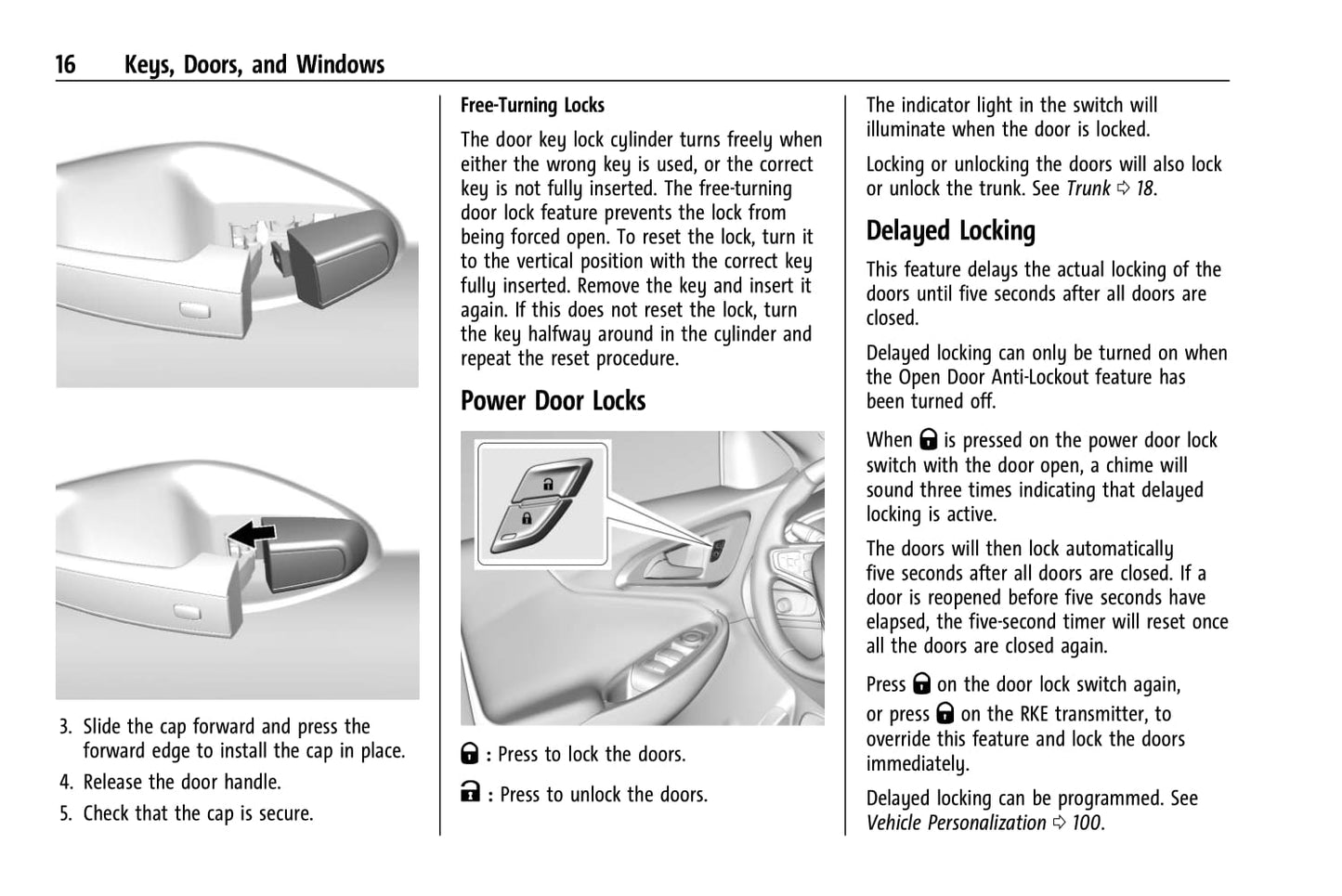 16 Keys, Doors, and Windows

3. Slide the cap forward and press the forward edge to install the cap in place.
4. Release the door handle.
5. Check that the cap is secure.

Free-Turning Locks

The door key lock cylinder turns freely when either the wrong key is used, or the correct key is not fully inserted. The free-turning door lock feature prevents the lock from being forced open. To reset the lock, turn it to the vertical position with the correct key fully inserted. Remove the key and insert it again. If this does not reset the lock, turn the key halfway around in the cylinder and repeat the reset procedure.

Power Door Locks

🔒 : Press to lock the doors.

🔓 : Press to unlock the doors.

The indicator light in the switch will illuminate when the door is locked.

Locking or unlocking the doors will also lock or unlock the trunk. See Trunk ⇨ 18.

Delayed Locking

This feature delays the actual locking of the doors until five seconds after all doors are closed.

Delayed locking can only be turned on when the Open Door Anti-Lockout feature has been turned off.

When 🔒 is pressed on the power door lock switch with the door open, a chime will sound three times indicating that delayed locking is active.

The doors will then lock automatically five seconds after all doors are closed. If a door is reopened before five seconds have elapsed, the five-second timer will reset once all the doors are closed again.

Press 🔒 on the door lock switch again, or press 🔒 on the RKE transmitter, to override this feature and lock the doors immediately.

Delayed locking can be programmed. See Vehicle Personalization ⇨ 100.