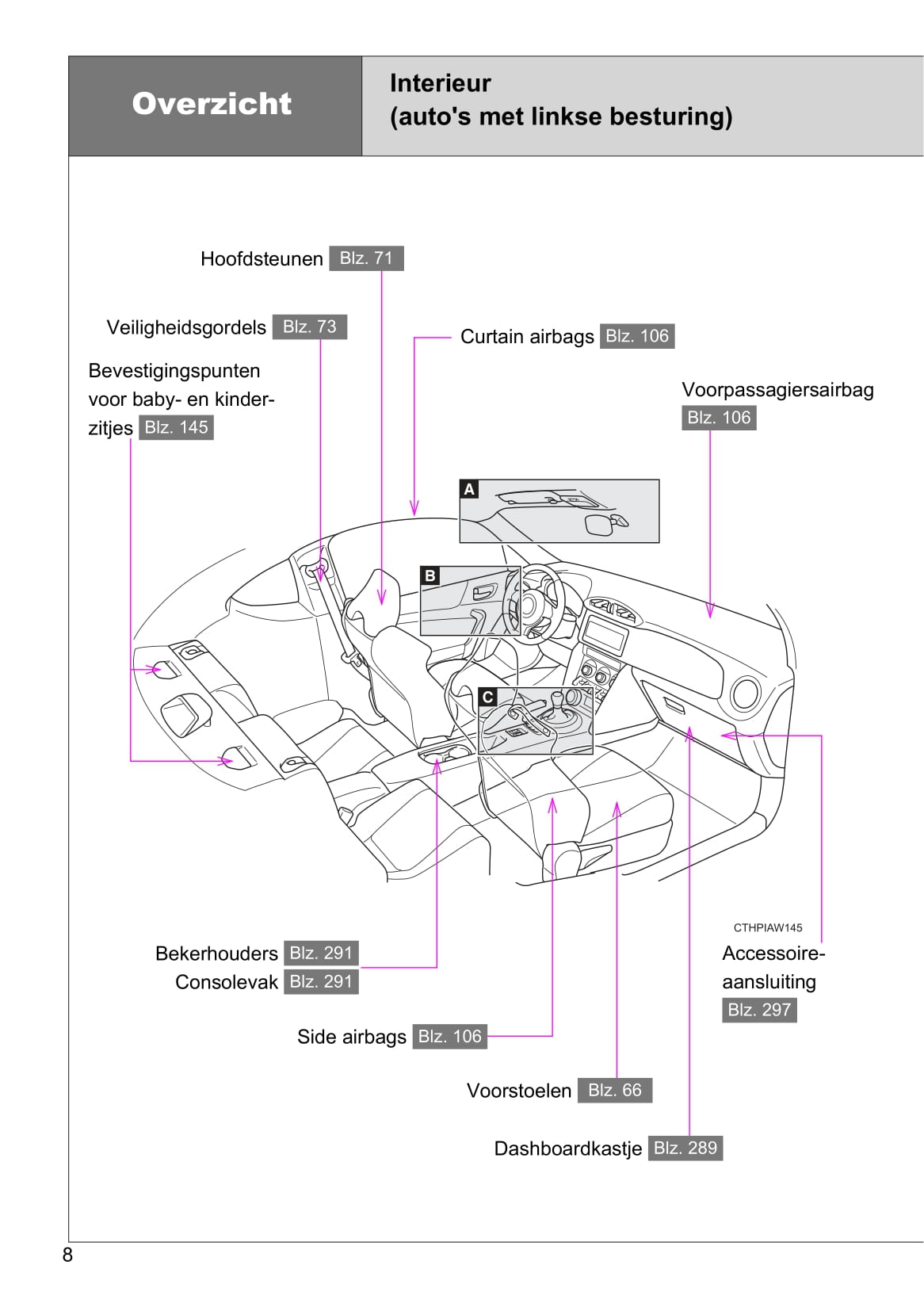 Overzicht

Interieur
(auto's met linkse besturing)

Hoofdsteunen Blz. 71

Veiligheidsgordels Blz. 73

Curtain airbags Blz. 106

Bevestigingspunten voor baby- en kinderzitjes Blz. 145

Voorpassagiersairbag Blz. 106

A

B

C

CTHPIAW145

Bekerhouders Blz. 291
Consolevak Blz. 291

Accessoire-aansluiting Blz. 297

Side airbags Blz. 106

Voorstoelen Blz. 66

Dashboardkastje Blz. 289

8