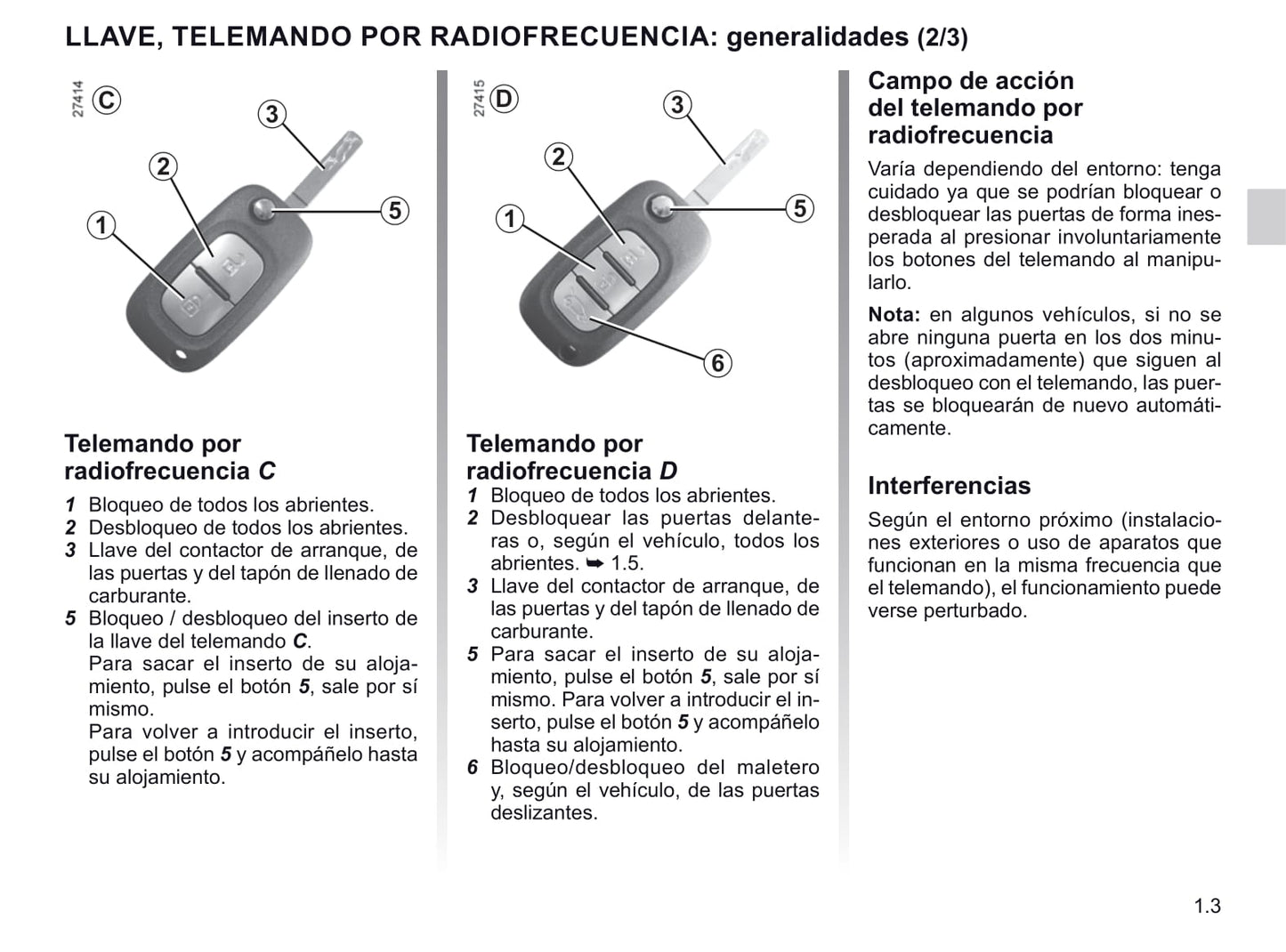 LLAVE, TELEMANDO POR RADIOFRECUENCIA: generalidades (2/3)

27414
C
3
2
5
1

Telemando por radiofrecuencia C

1 Bloqueo de todos los abrientes.
2 Desbloqueo de todos los abrientes.
3 Llave del contactor de arranque, de las puertas y del tapón de llenado de carburante.
5 Bloqueo / desbloqueo del inserto de la llave del telemando C.
Para sacar el inserto de su alojamiento, pulse el botón 5, sale por sí mismo.
Para volver a introducir el inserto, pulse el botón 5 y acompáñelo hasta su alojamiento.

27415
D
3
2
5
1
6

Telemando por radiofrecuencia D

1 Bloqueo de todos los abrientes.
2 Desbloquear las puertas delanteras o, según el vehículo, todos los abrientes. ➥ 1.5.
3 Llave del contactor de arranque, de las puertas y del tapón de llenado de carburante.
5 Para sacar el inserto de su alojamiento, pulse el botón 5, sale por sí mismo. Para volver a introducir el inserto, pulse el botón 5 y acompáñelo hasta su alojamiento.
6 Bloqueo/desbloqueo del maletero y, según el vehículo, de las puertas deslizantes.

Campo de acción del telemando por radiofrecuencia

Varía dependiendo del entorno: tenga cuidado ya que se podrían bloquear o desbloquear las puertas de forma inesperada al presionar involuntariamente los botones del telemando al manipularlo.

Nota: en algunos vehículos, si no se abre ninguna puerta en los dos minutos (aproximadamente) que siguen al desbloqueo con el telemando, las puertas se bloquearán de nuevo automáticamente.

Interferencias

Según el entorno próximo (instalaciones exteriores o uso de aparatos que funcionan en la misma frecuencia que el telemando), el funcionamiento puede verse perturbado.

1.3