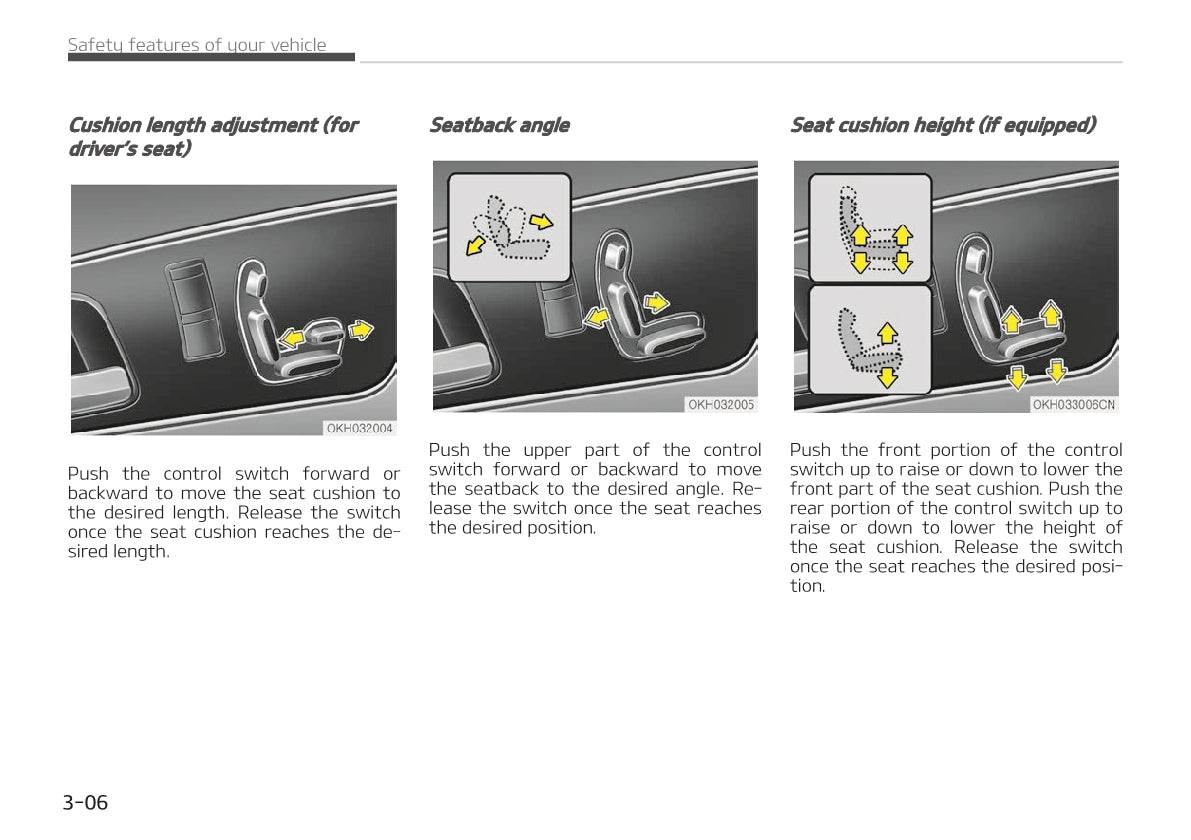 Safety features of your vehicle

Cushion length adjustment (for driver's seat)

OKH032004

Push the control switch forward or backward to move the seat cushion to the desired length. Release the switch once the seat cushion reaches the desired length.

Seatback angle

OKH032005

Push the upper part of the control switch forward or backward to move the seatback to the desired angle. Release the switch once the seat reaches the desired position.

Seat cushion height (if equipped)

OKH033006CN

Push the front portion of the control switch up to raise or down to lower the front part of the seat cushion. Push the rear portion of the control switch up to raise or down to lower the height of the seat cushion. Release the switch once the seat reaches the desired position.

3-06