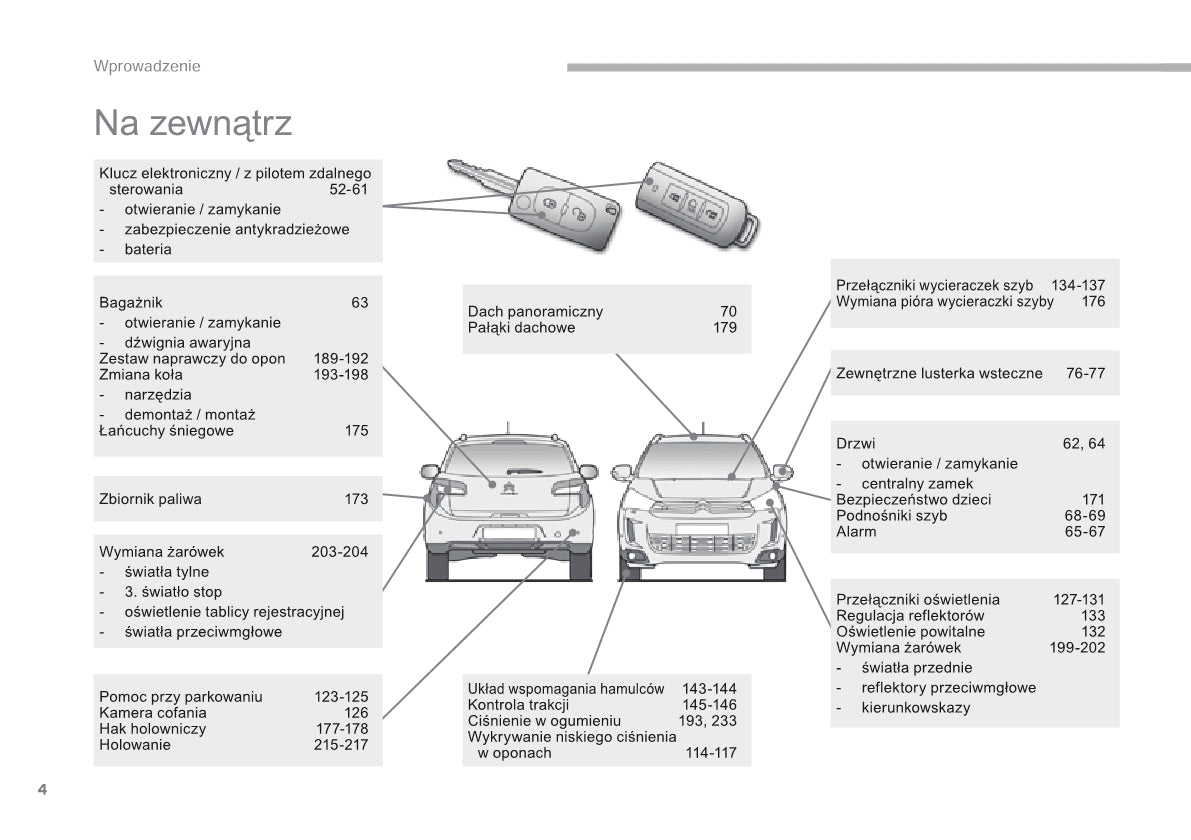 Wprowadzenie

Na zewnątrz

Klucz elektroniczny / z pilotem zdalnego sterowania 52-61
- otwieranie / zamykanie
- zabezpieczenie antykradzieżowe
- bateria

Bagażnik 63
- otwieranie / zamykanie
- dźwignia awaryjna
Zestaw naprawczy do opon 189-192
Zmiana koła 193-198
- narzędzia
- demontaż / montaż
Łańcuchy śniegowe 175

Zbiornik paliwa 173

Wymiana żarówek 203-204
- światła tylne
- 3. światło stop
- oświetlenie tablicy rejestracyjnej
- światła przeciwmgłowe

Pomoc przy parkowaniu 123-125
Kamera cofania 126
Hak holowniczy 177-178
Holowanie 215-217

Dach panoramiczny 70
Pałąki dachowe 179

Układ wspomagania hamulców 143-144
Kontrola trakcji 145-146
Ciśnienie w ogumieniu 193, 233
Wykrywanie niskiego ciśnienia w oponach 114-117

Przełączniki wycieraczek szyb 134-137
Wymiana pióra wycieraczki szyby 176

Zewnętrzne lusterka wsteczne 76-77

Drzwi 62, 64
- otwieranie / zamykanie
- centralny zamek
Bezpieczeństwo dzieci 171
Podnośniki szyb 68-69
Alarm 65-67

Przełączniki oświetlenia 127-131
Regulacja reflektorów 133
Oświetlenie powitalne 132
Wymiana żarówek 199-202
- światła przednie
- reflektory przeciwmgłowe
- kierunkowskazy

4