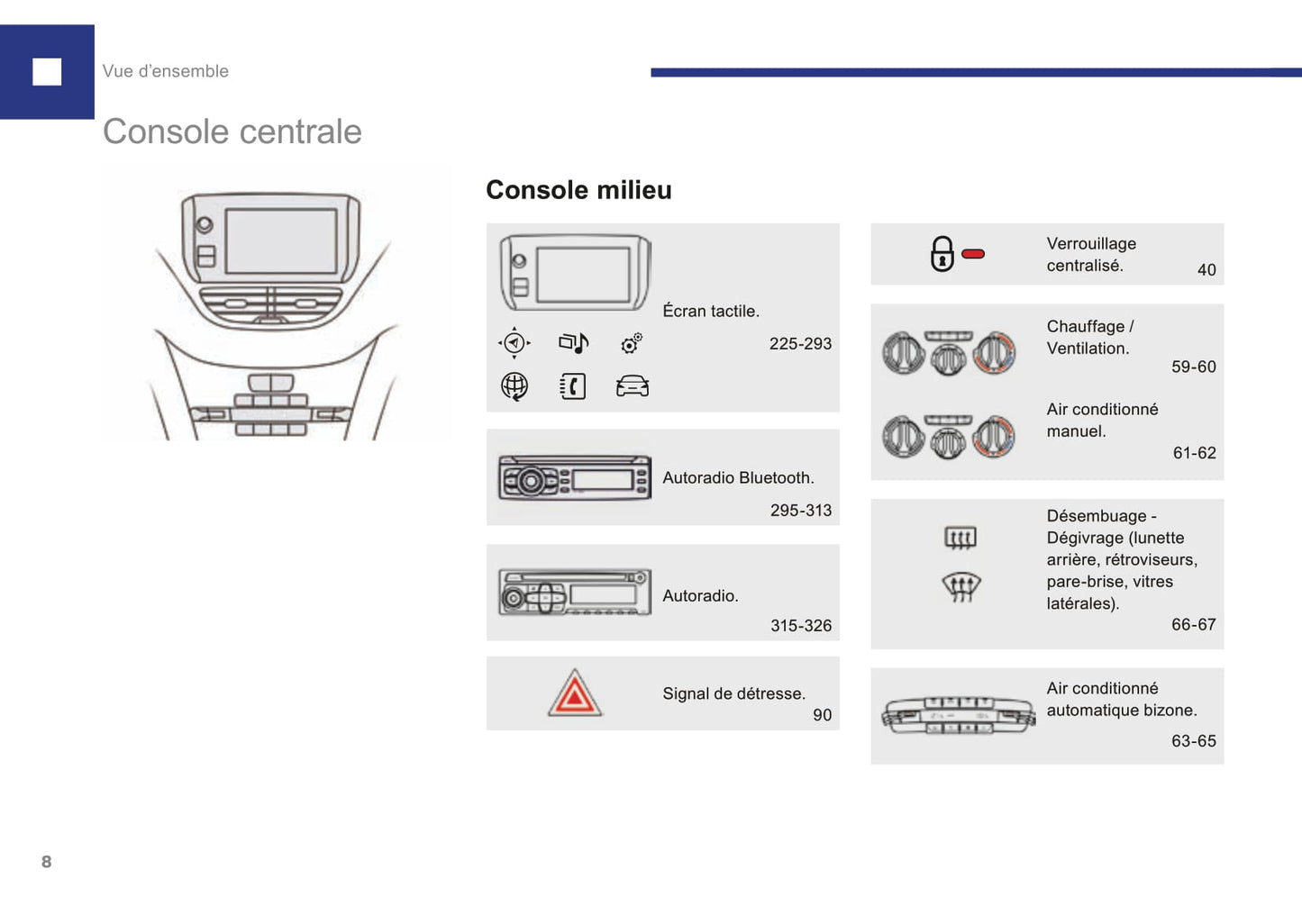 Vue d'ensemble

Console centrale

Console milieu

Écran tactile.
225-293

Autoradio Bluetooth.
295-313

Autoradio.
315-326

Signal de détresse.
90

Verrouillage centralisé.
40

Chauffage / Ventilation.
59-60

Air conditionné manuel.
61-62

Désembuage - Dégivrage (lunette arrière, rétroviseurs, pare-brise, vitres latérales).
66-67

Air conditionné automatique bizone.
63-65

8