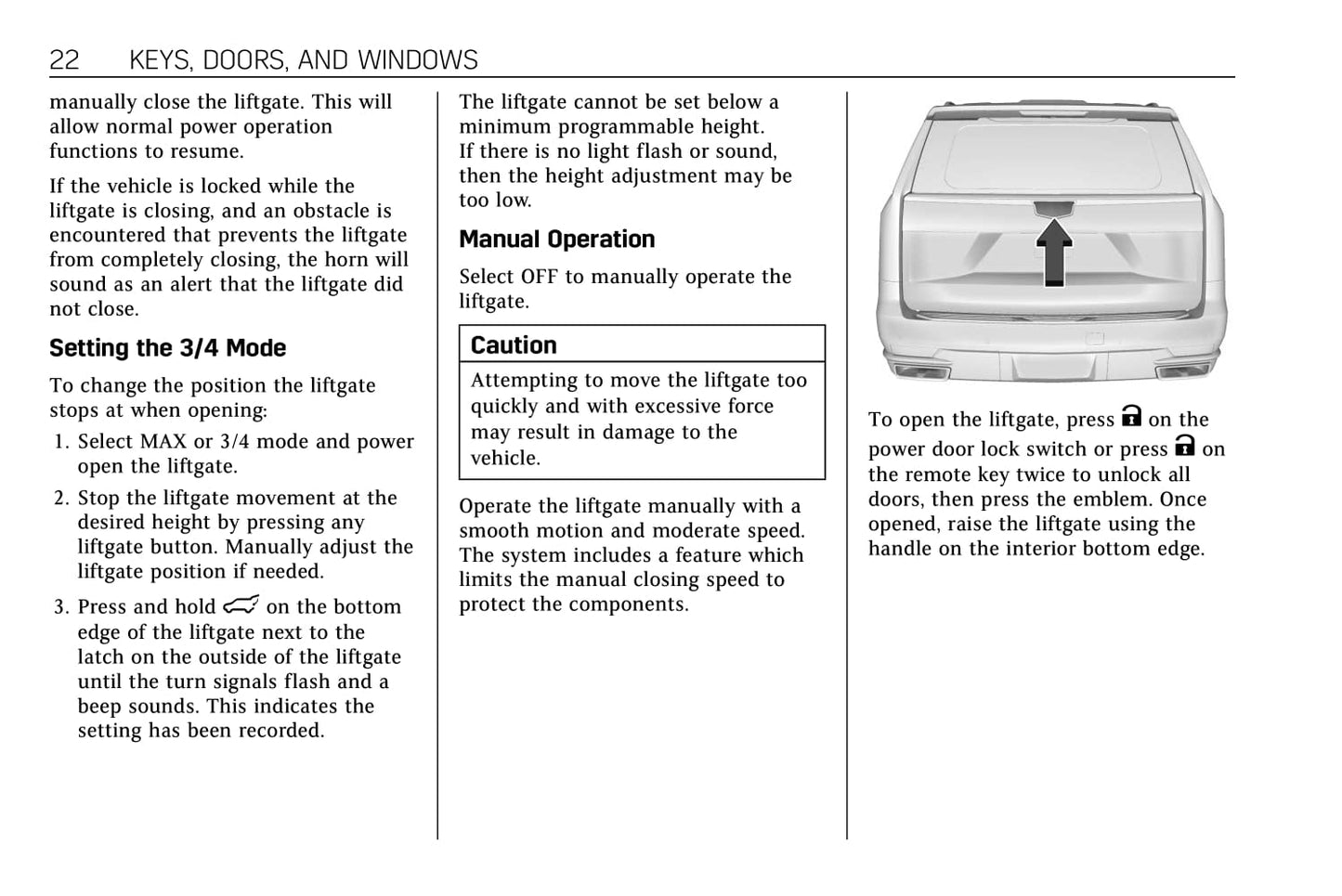 22 KEYS, DOORS, AND WINDOWS

manually close the liftgate. This will allow normal power operation functions to resume.

If the vehicle is locked while the liftgate is closing, and an obstacle is encountered that prevents the liftgate from completely closing, the horn will sound as an alert that the liftgate did not close.

Setting the 3/4 Mode

To change the position the liftgate stops at when opening:

1. Select MAX or 3/4 mode and power open the liftgate.

2. Stop the liftgate movement at the desired height by pressing any liftgate button. Manually adjust the liftgate position if needed.

3. Press and hold on the bottom edge of the liftgate next to the latch on the outside of the liftgate until the turn signals flash and a beep sounds. This indicates the setting has been recorded.

The liftgate cannot be set below a minimum programmable height.
If there is no light flash or sound, then the height adjustment may be too low.

Manual Operation

Select OFF to manually operate the liftgate.

Caution

Attempting to move the liftgate too quickly and with excessive force may result in damage to the vehicle.

Operate the liftgate manually with a smooth motion and moderate speed. The system includes a feature which limits the manual closing speed to protect the components.

To open the liftgate, press on the power door lock switch or press on the remote key twice to unlock all doors, then press the emblem. Once opened, raise the liftgate using the handle on the interior bottom edge.