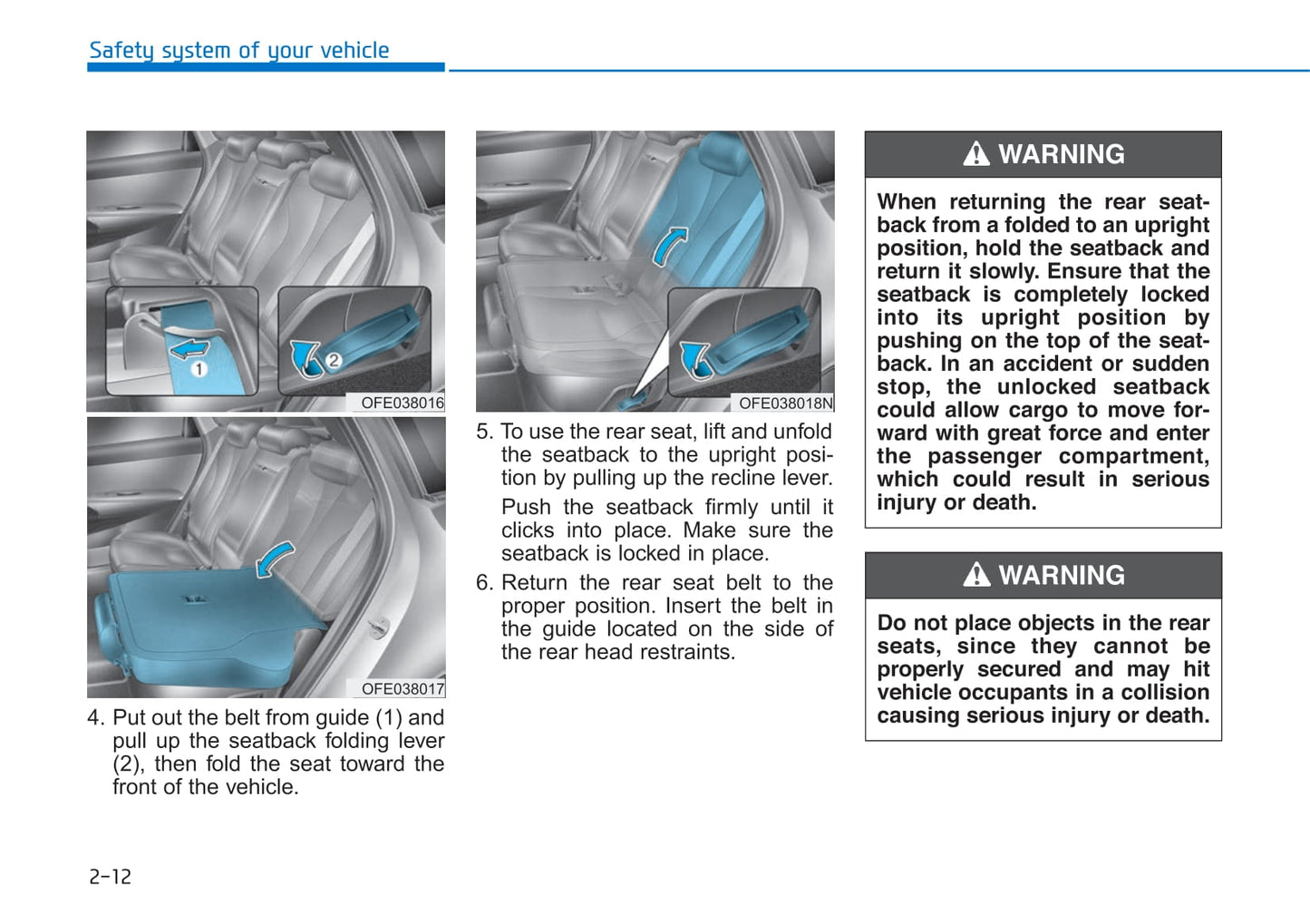 Safety system of your vehicle

1

2

OFE038016

OFE038017

4. Put out the belt from guide (1) and pull up the seatback folding lever (2), then fold the seat toward the front of the vehicle.

OFE038018N

5. To use the rear seat, lift and unfold the seatback to the upright position by pulling up the recline lever.

Push the seatback firmly until it clicks into place. Make sure the seatback is locked in place.

6. Return the rear seat belt to the proper position. Insert the belt in the guide located on the side of the rear head restraints.

WARNING

When returning the rear seatback from a folded to an upright position, hold the seatback and return it slowly. Ensure that the seatback is completely locked into its upright position by pushing on the top of the seatback. In an accident or sudden stop, the unlocked seatback could allow cargo to move forward with great force and enter the passenger compartment, which could result in serious injury or death.

WARNING

Do not place objects in the rear seats, since they cannot be properly secured and may hit vehicle occupants in a collision causing serious injury or death.

2-12