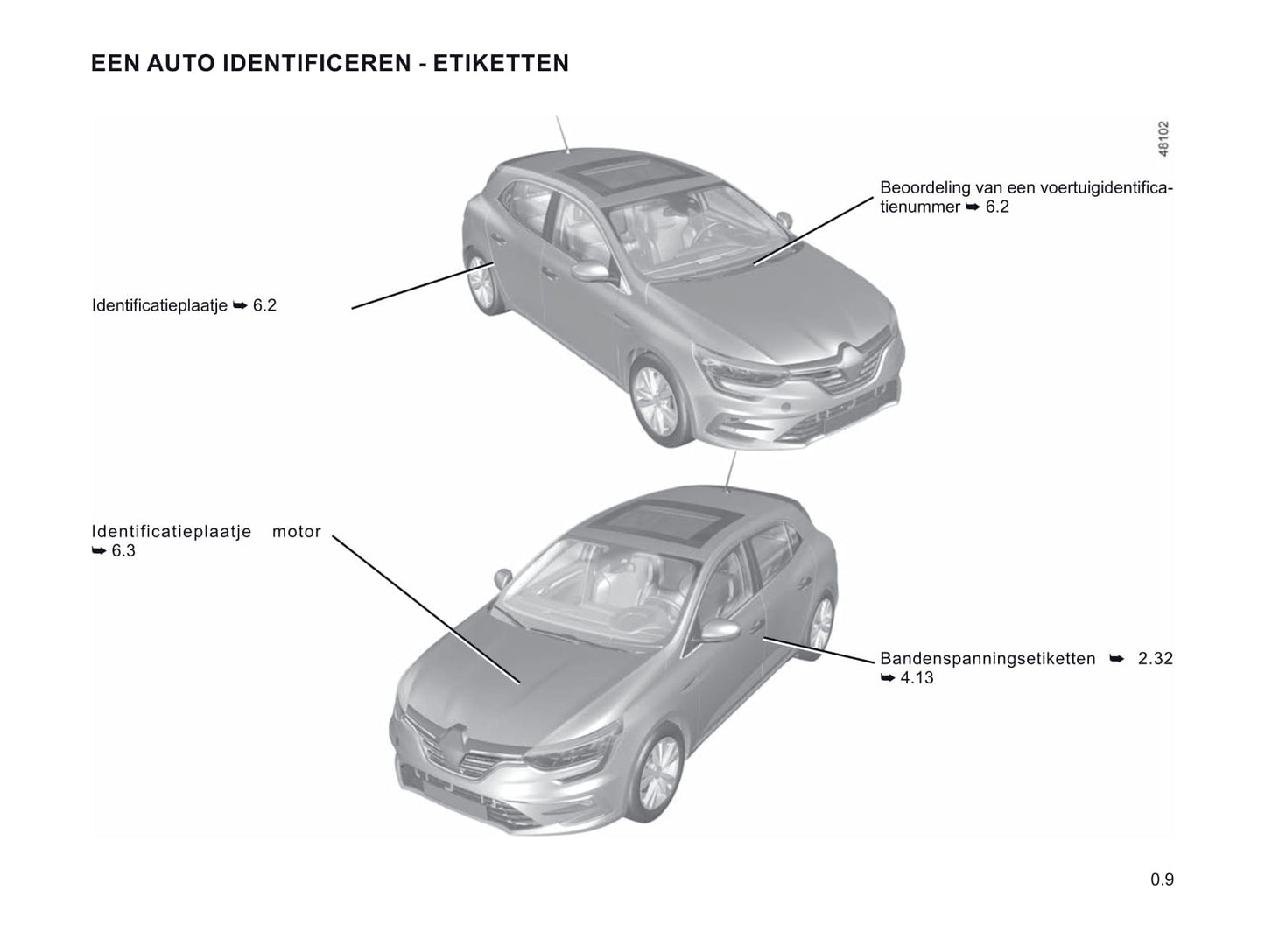 EEN AUTO IDENTIFICEREN - ETIKETTEN

48102

Beoordeling van een voertuigidentificatienummer ➥ 6.2

Identificatieplaatje ➥ 6.2

Identificatieplaatje motor ➥ 6.3

Bandenspanningsetiketten ➥ 2.32 ➥ 4.13

0.9