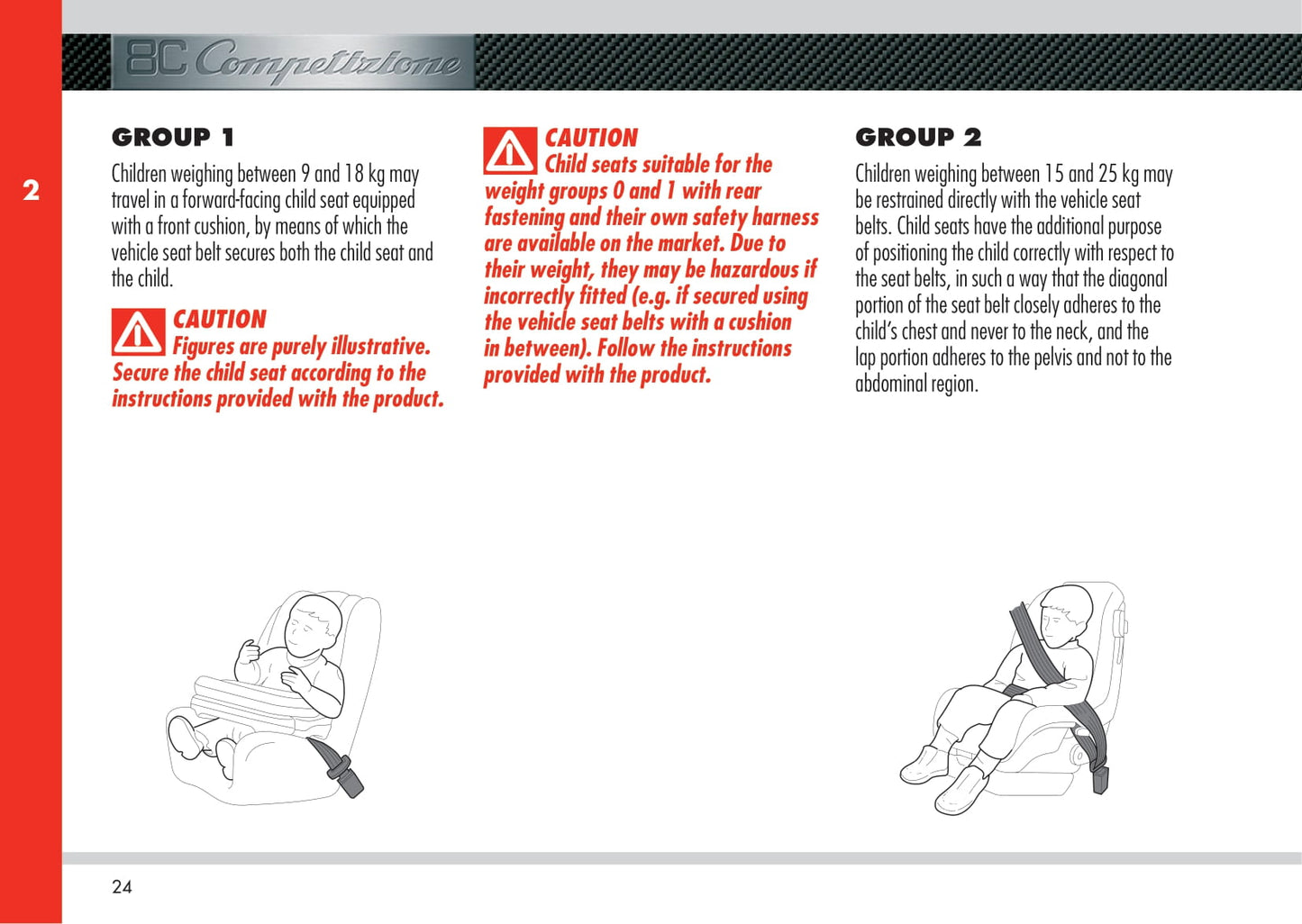 8C Competizione

2

GROUP 1

Children weighing between 9 and 18 kg may travel in a forward-facing child seat equipped with a front cushion, by means of which the vehicle seat belt secures both the child seat and the child.

CAUTION
Figures are purely illustrative. Secure the child seat according to the instructions provided with the product.

CAUTION
Child seats suitable for the weight groups 0 and 1 with rear fastening and their own safety harness are available on the market. Due to their weight, they may be hazardous if incorrectly fitted (e.g. if secured using the vehicle seat belts with a cushion in between). Follow the instructions provided with the product.

GROUP 2

Children weighing between 15 and 25 kg may be restrained directly with the vehicle seat belts. Child seats have the additional purpose of positioning the child correctly with respect to the seat belts, in such a way that the diagonal portion of the seat belt closely adheres to the child's chest and never to the neck, and the lap portion adheres to the pelvis and not to the abdominal region.

24