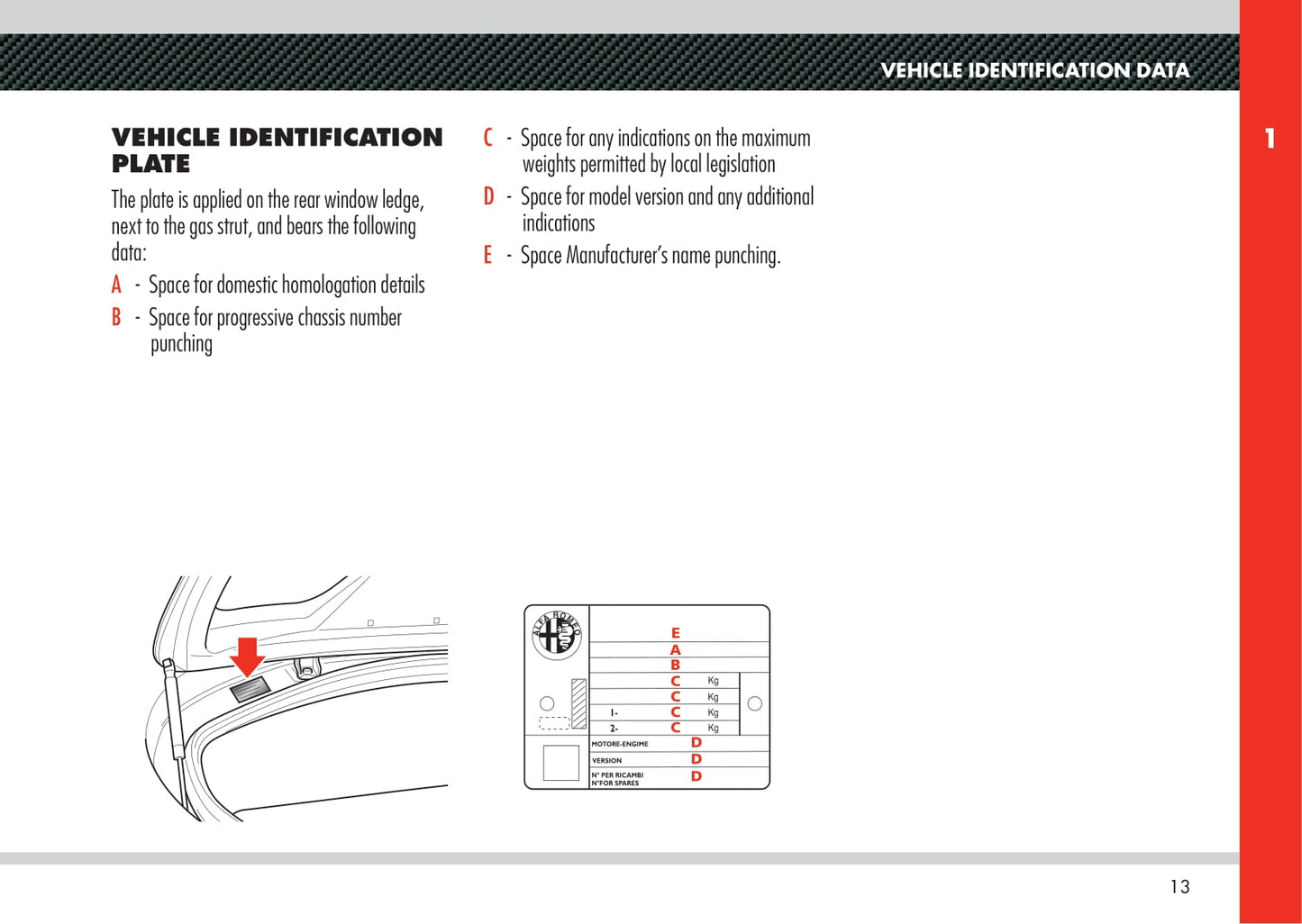 VEHICLE IDENTIFICATION DATA

1

VEHICLE IDENTIFICATION PLATE

The plate is applied on the rear window ledge, next to the gas strut, and bears the following data:

A - Space for domestic homologation details

B - Space for progressive chassis number punching

C - Space for any indications on the maximum weights permitted by local legislation

D - Space for model version and any additional indications

E - Space Manufacturer's name punching.

ALFA ROMEO

E
A
B
C Kg
C Kg
1- C Kg
2- C Kg
MOTORE-ENGIME D
VERSION D
N° PER RICAMBI N°FOR SPARES D

13