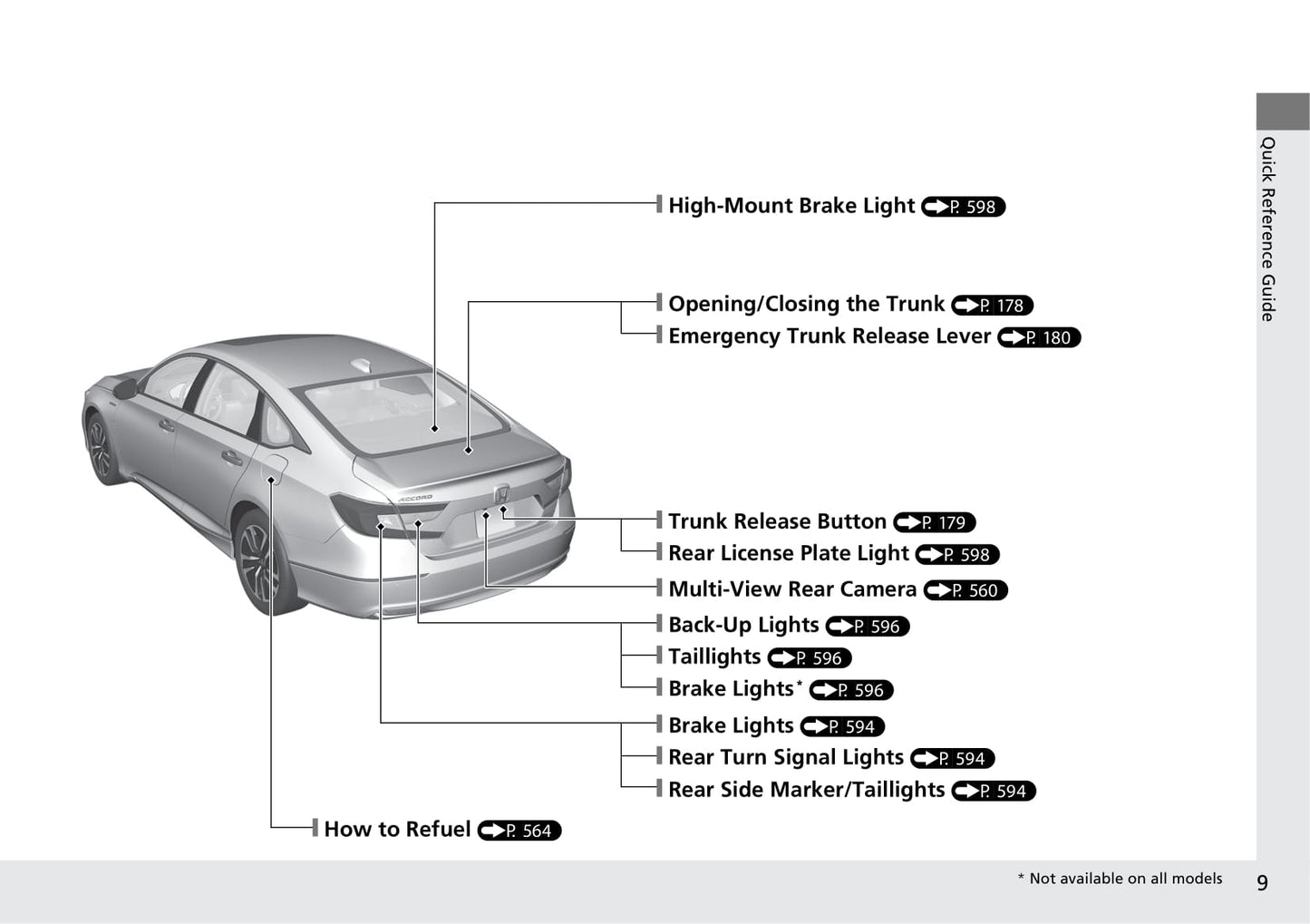 Quick Reference Guide

High-Mount Brake Light P. 598

Opening/Closing the Trunk P. 178
Emergency Trunk Release Lever P. 180

ACCORD

Trunk Release Button P. 179
Rear License Plate Light P. 598
Multi-View Rear Camera P. 560
Back-Up Lights P. 596
Taillights P. 596
Brake Lights* P. 596
Brake Lights P. 594
Rear Turn Signal Lights P. 594
Rear Side Marker/Taillights P. 594

How to Refuel P. 564

* Not available on all models

9