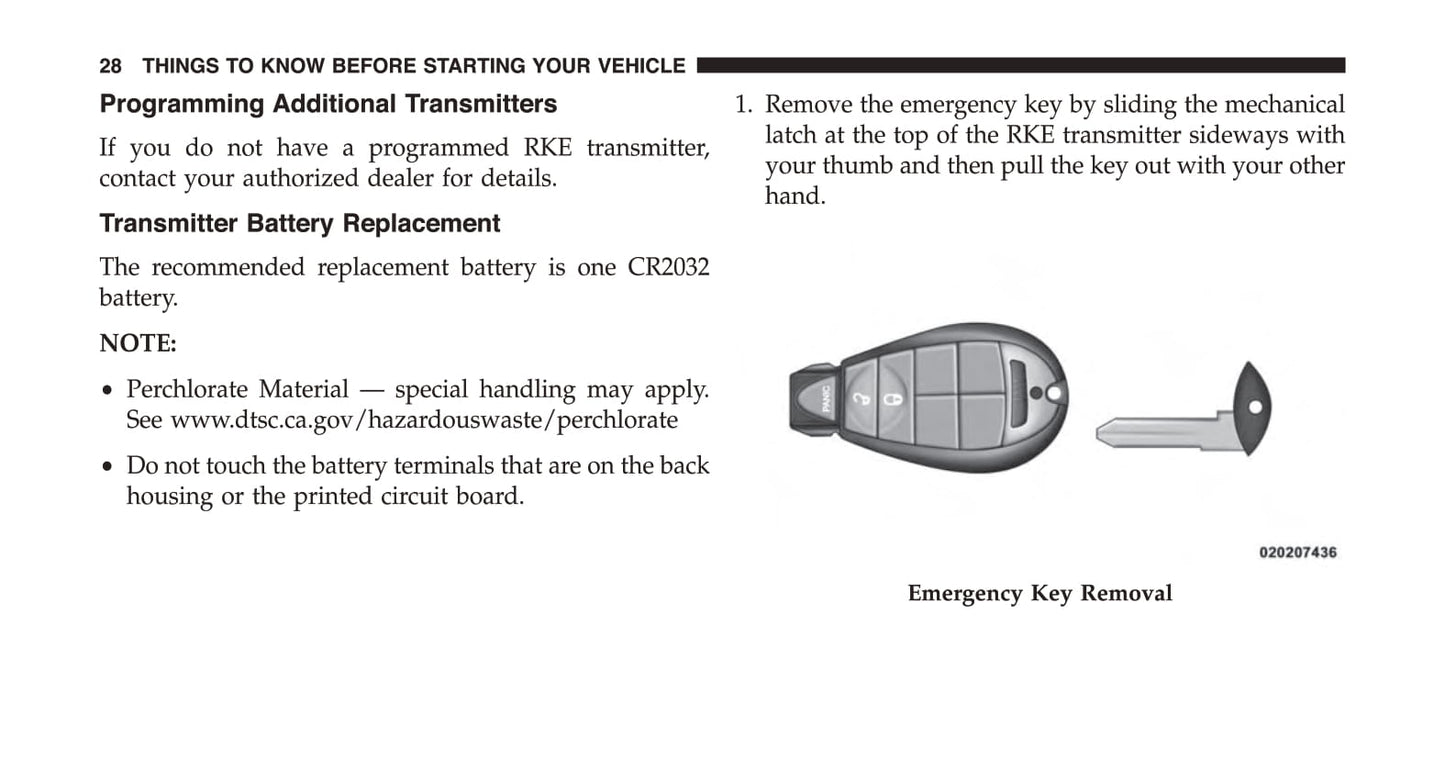 28 THINGS TO KNOW BEFORE STARTING YOUR VEHICLE

Programming Additional Transmitters

If you do not have a programmed RKE transmitter, contact your authorized dealer for details.

Transmitter Battery Replacement

The recommended replacement battery is one CR2032 battery.

NOTE:

• Perchlorate Material — special handling may apply. See www.dtsc.ca.gov/hazardouswaste/perchlorate

• Do not touch the battery terminals that are on the back housing or the printed circuit board.

1. Remove the emergency key by sliding the mechanical latch at the top of the RKE transmitter sideways with your thumb and then pull the key out with your other hand.

PANIC

020207436

Emergency Key Removal