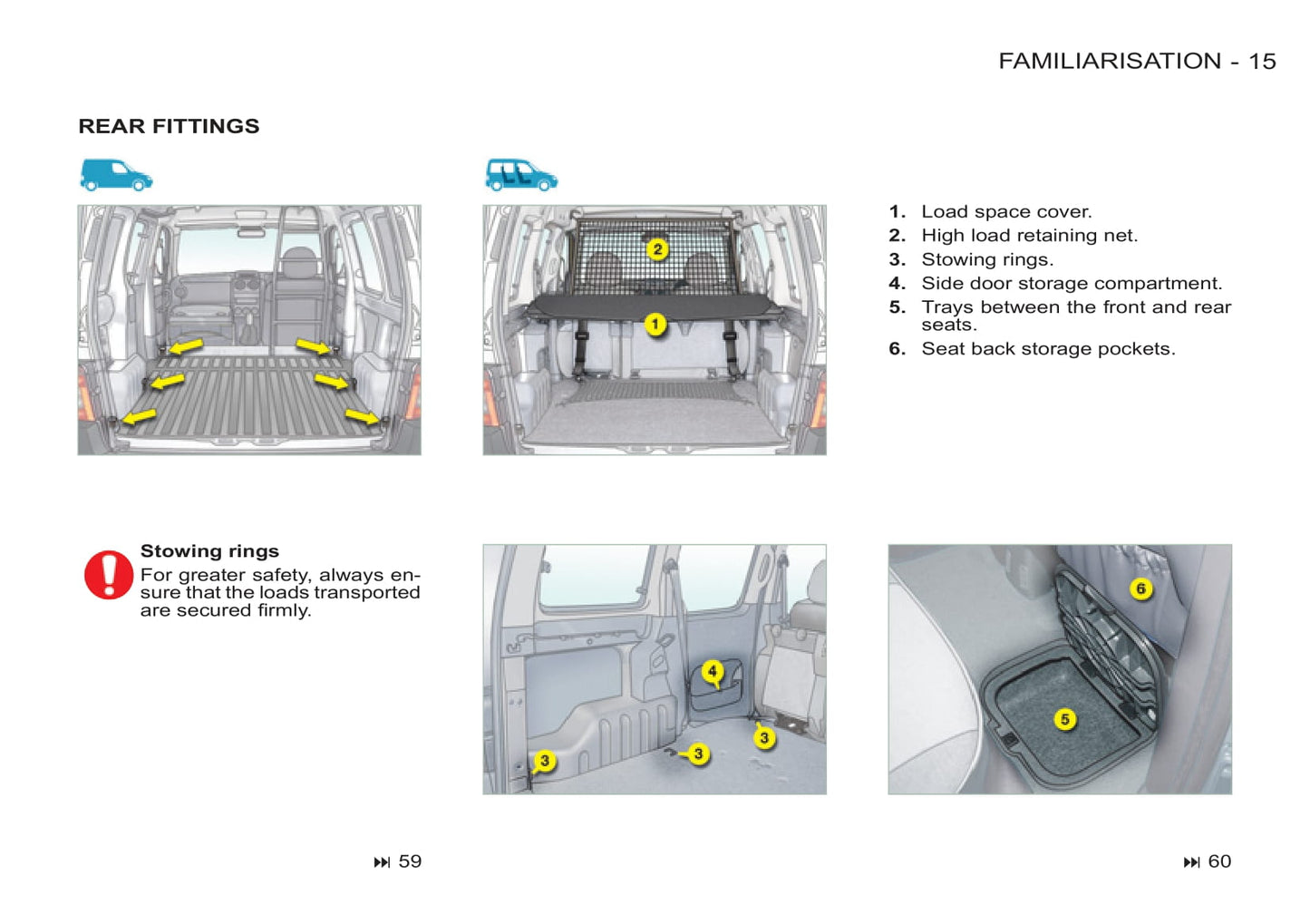 FAMILIARISATION - 15

REAR FITTINGS

2

1

1. Load space cover.
2. High load retaining net.
3. Stowing rings.
4. Side door storage compartment.
5. Trays between the front and rear seats.
6. Seat back storage pockets.

Stowing rings
For greater safety, always ensure that the loads transported are secured firmly.

4

3

3

3

6

5

⏭ 59

⏭ 60