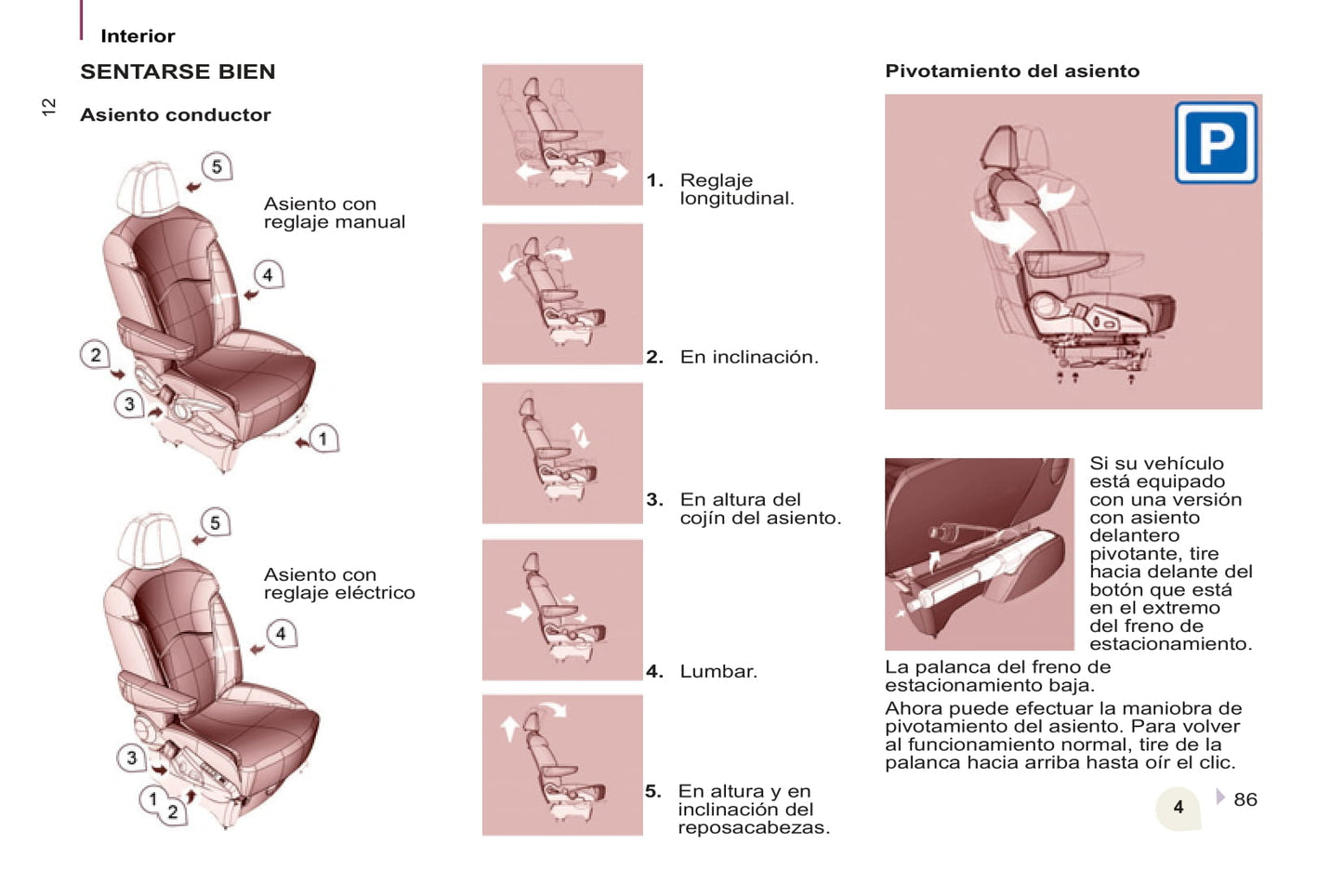 Interior

12

SENTARSE BIEN

Asiento conductor

5

Asiento con reglaje manual

4

2

3

1

5

Asiento con reglaje eléctrico

4

3

1

2

1. Reglaje longitudinal.

2. En inclinación.

3. En altura del cojín del asiento.

4. Lumbar.

5. En altura y en inclinación del reposacabezas.

Pivotamiento del asiento

P

Si su vehículo está equipado con una versión con asiento delantero pivotante, tire hacia delante del botón que está en el extremo del freno de estacionamiento.

La palanca del freno de estacionamiento baja.

Ahora puede efectuar la maniobra de pivotamiento del asiento. Para volver al funcionamiento normal, tire de la palanca hacia arriba hasta oír el clic.

4

86