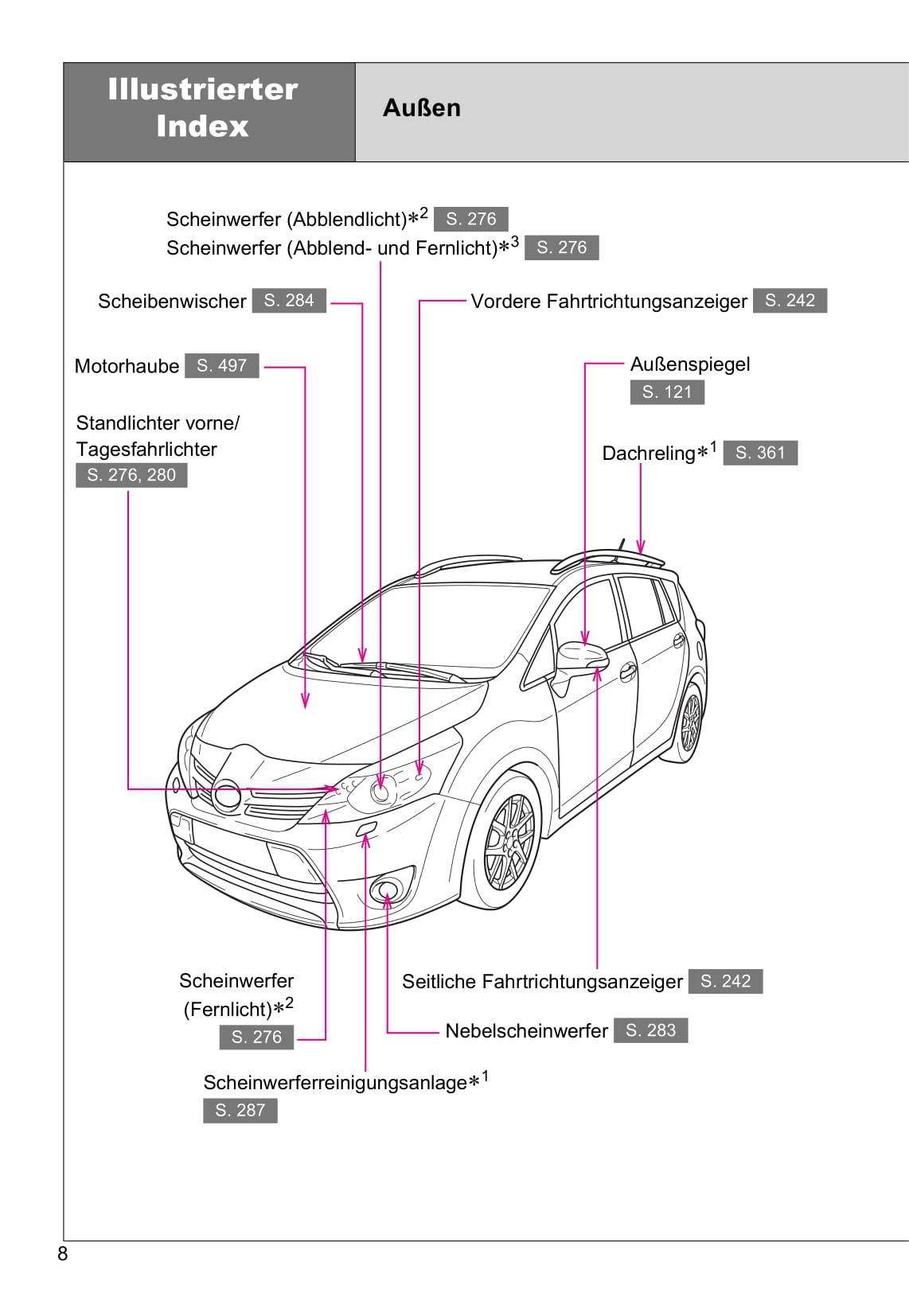 Illustrierter Index

Außen

Scheinwerfer (Abblendlicht)$*^2$ S. 276
Scheinwerfer (Abblend- und Fernlicht)$*^3$ S. 276

Scheibenwischer S. 284

Vordere Fahrtrichtungsanzeiger S. 242

Motorhaube S. 497

Außenspiegel S. 121

Standlichter vorne/ Tagesfahrlichter S. 276, 280

Dachreling$*^1$ S. 361

Scheinwerfer (Fernlicht)$*^2$ S. 276

Seitliche Fahrtrichtungsanzeiger S. 242

Nebelscheinwerfer S. 283

Scheinwerferreinigungsanlage$*^1$ S. 287

8