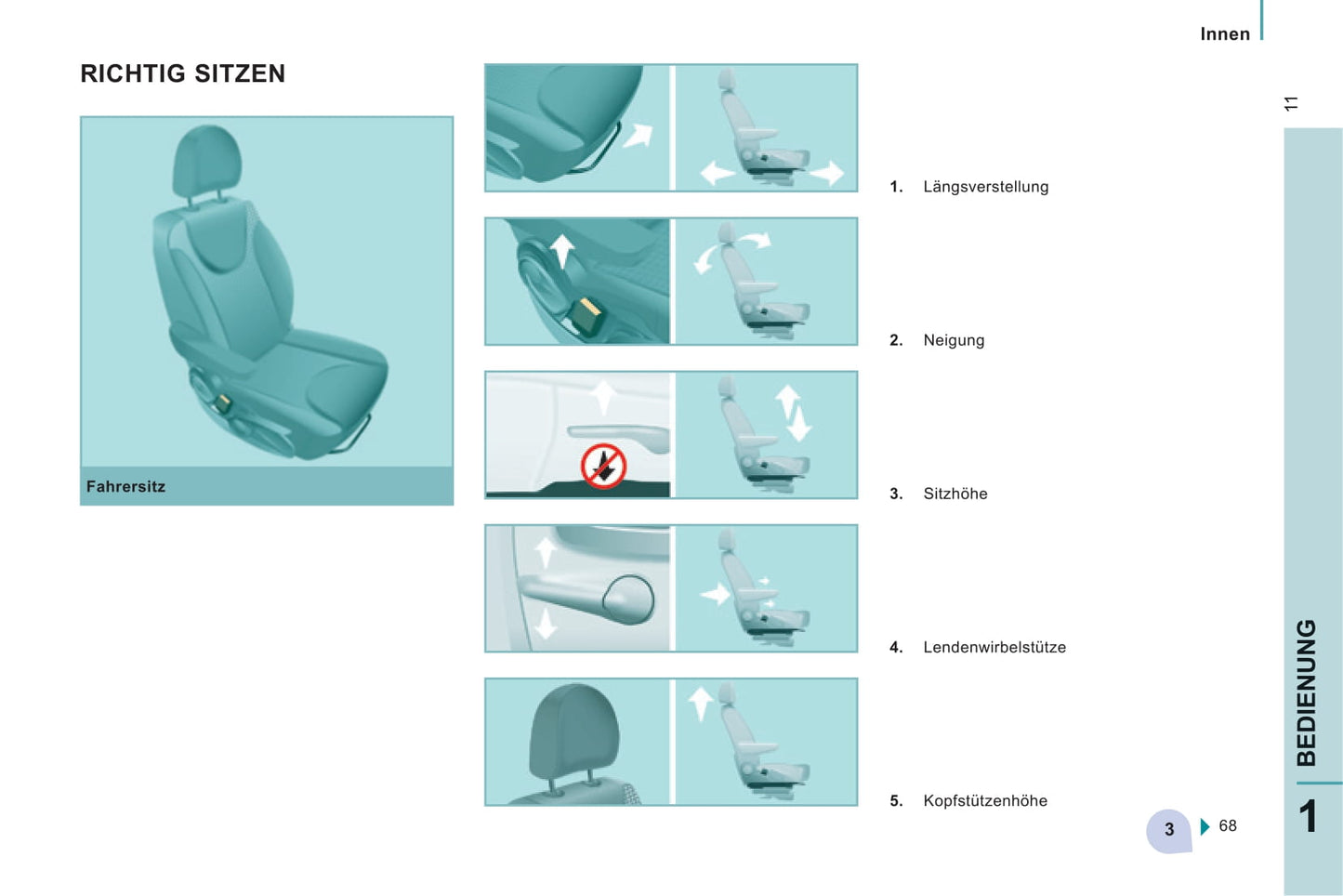 Innen

11

RICHTIG SITZEN

Fahrersitz

1. Längsverstellung

2. Neigung

3. Sitzhöhe

4. Lendenwirbelstütze

5. Kopfstützenhöhe

3 68

BEDIENUNG

1