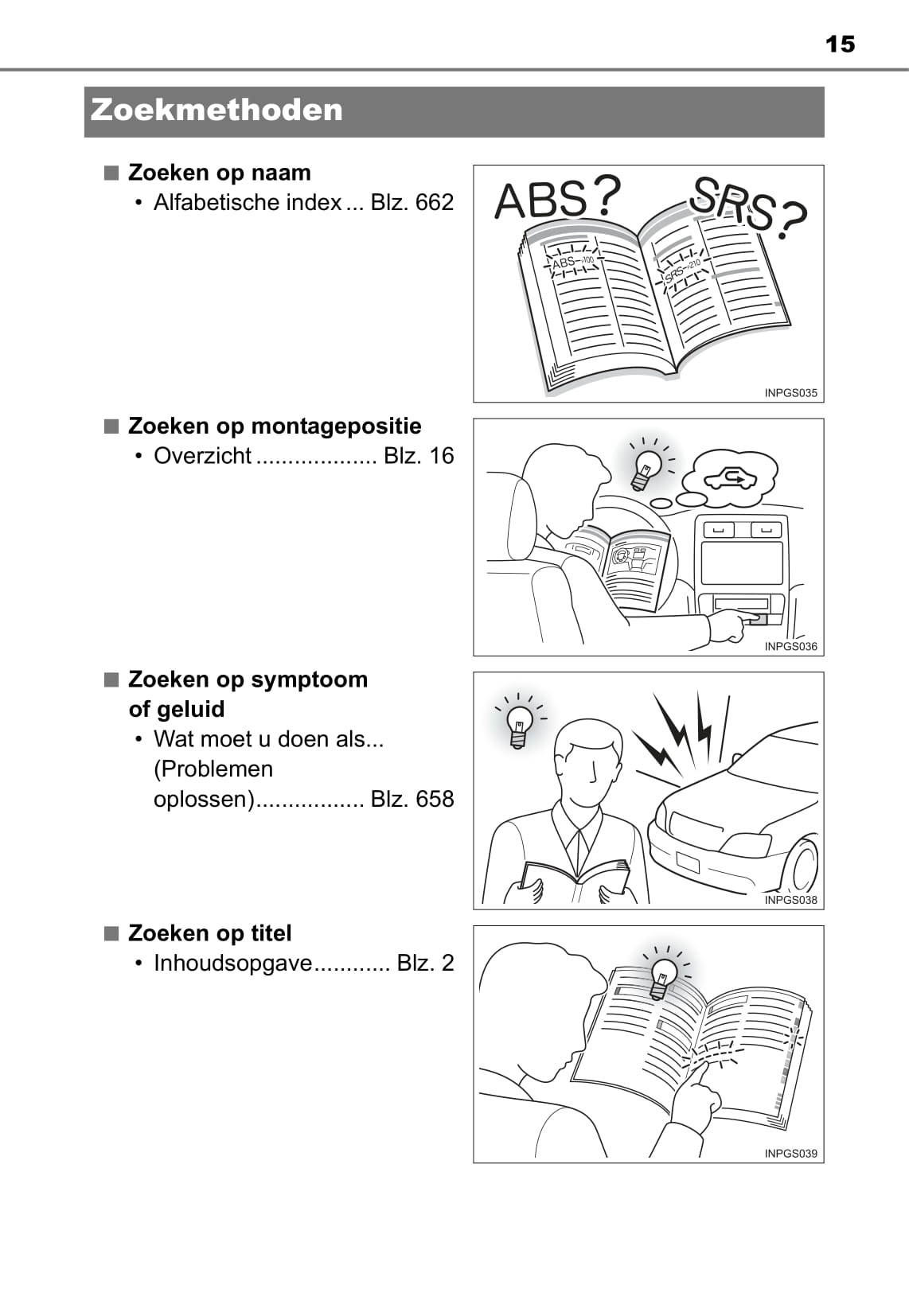 15

Zoekmethoden

■ Zoeken op naam
• Alfabetische index ... Blz. 662

ABS? SRS?
ABS→100
SRS→210

INPGS035

■ Zoeken op montagepositie
• Overzicht ................... Blz. 16

INPGS036

■ Zoeken op symptoom of geluid
• Wat moet u doen als... (Problemen oplossen)................. Blz. 658

INPGS038

■ Zoeken op titel
• Inhoudsopgave............ Blz. 2

INPGS039