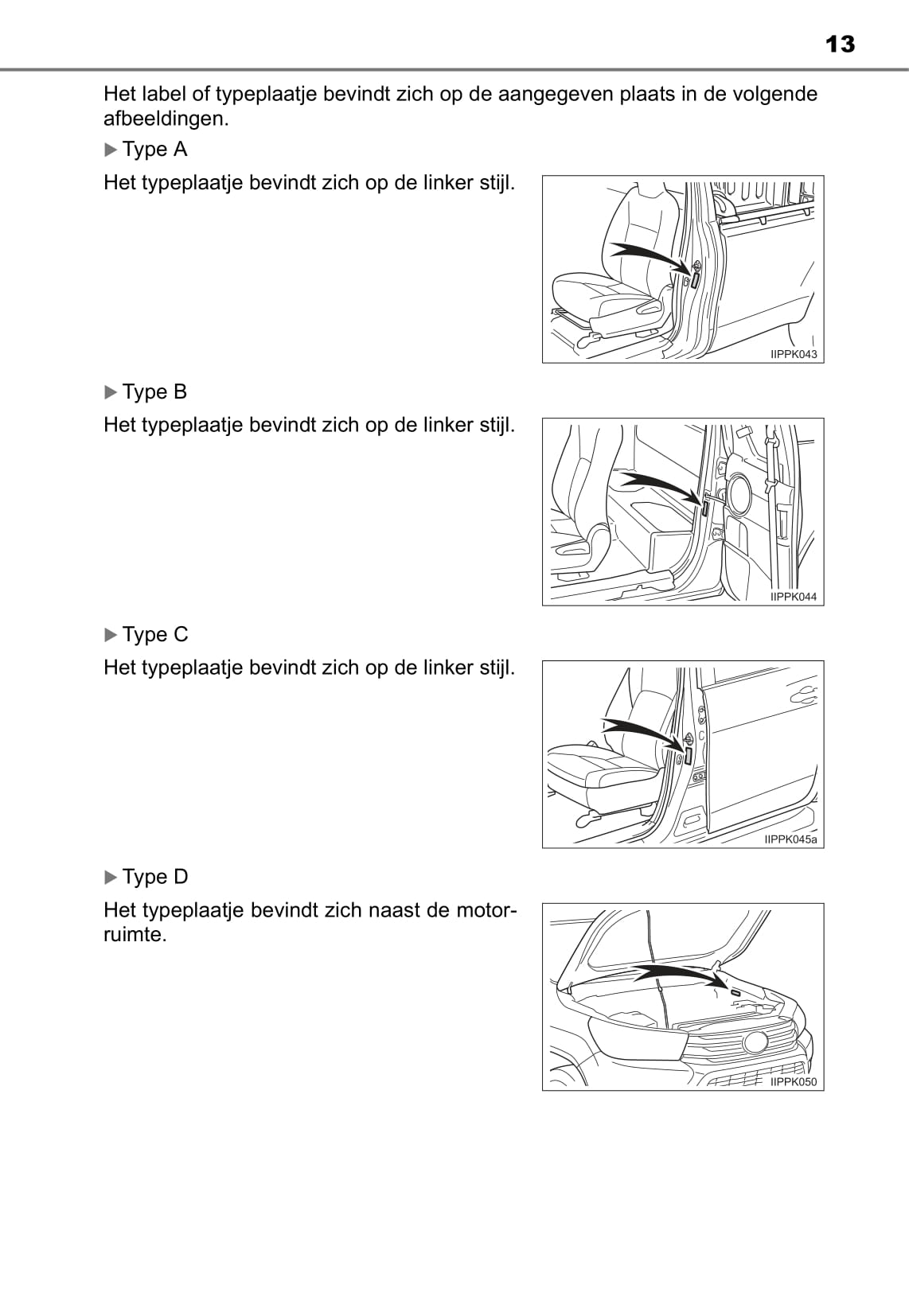 13

Het label of typeplaatje bevindt zich op de aangegeven plaats in de volgende afbeeldingen.

▶ Type A

Het typeplaatje bevindt zich op de linker stijl.

IIPPK043

▶ Type B

Het typeplaatje bevindt zich op de linker stijl.

IIPPK044

▶ Type C

Het typeplaatje bevindt zich op de linker stijl.

IIPPK045a

▶ Type D

Het typeplaatje bevindt zich naast de motorruimte.

IIPPK050