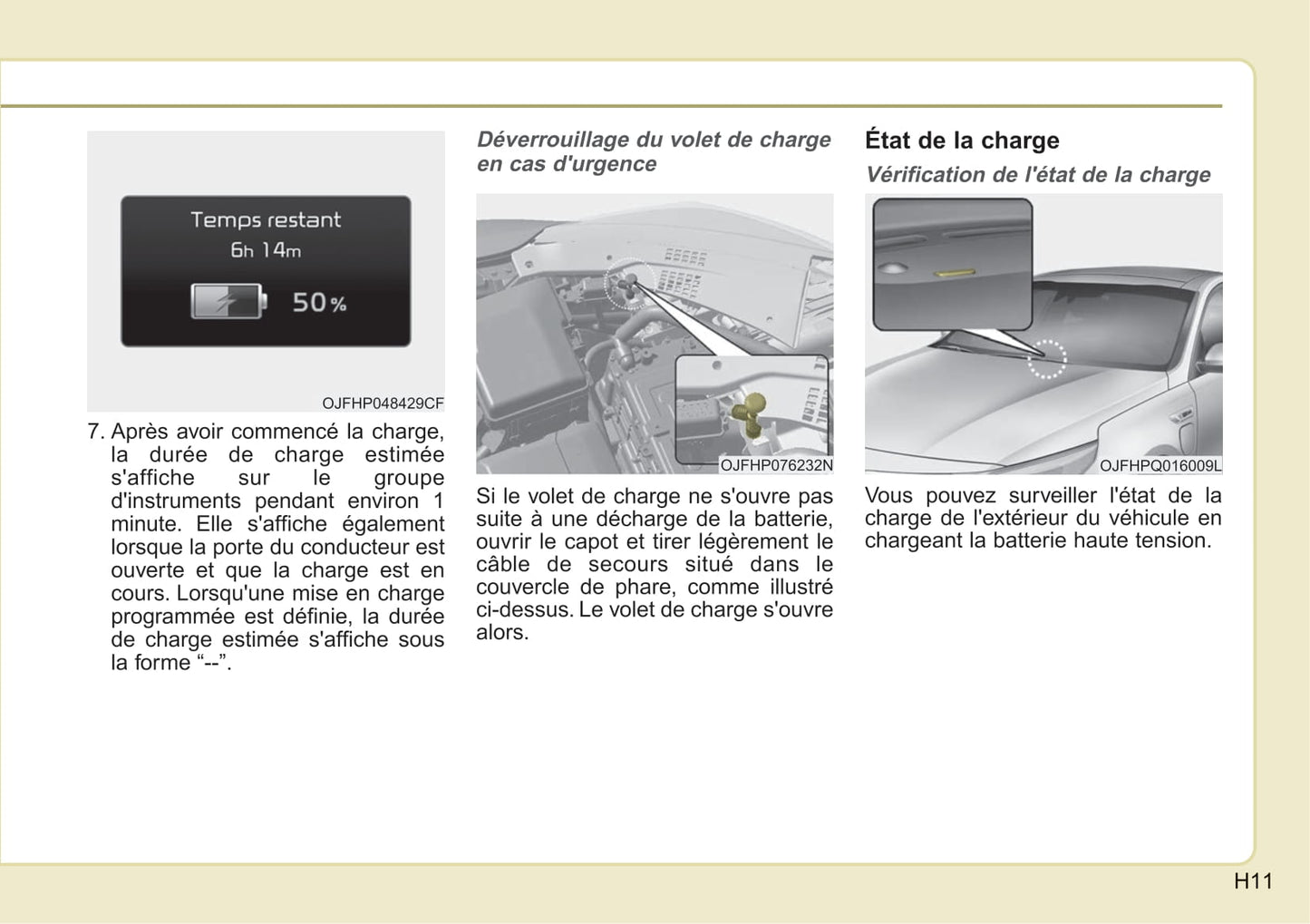 Temps restant
6h 14m
50%

OJFHP048429CF

7. Après avoir commencé la charge, la durée de charge estimée s'affiche sur le groupe d'instruments pendant environ 1 minute. Elle s'affiche également lorsque la porte du conducteur est ouverte et que la charge est en cours. Lorsqu'une mise en charge programmée est définie, la durée de charge estimée s'affiche sous la forme “--”.

Déverrouillage du volet de charge en cas d'urgence

OJFHP076232N

Si le volet de charge ne s'ouvre pas suite à une décharge de la batterie, ouvrir le capot et tirer légèrement le câble de secours situé dans le couvercle de phare, comme illustré ci-dessus. Le volet de charge s'ouvre alors.

État de la charge

Vérification de l'état de la charge

OJFHPQ016009L

Vous pouvez surveiller l'état de la charge de l'extérieur du véhicule en chargeant la batterie haute tension.

H11