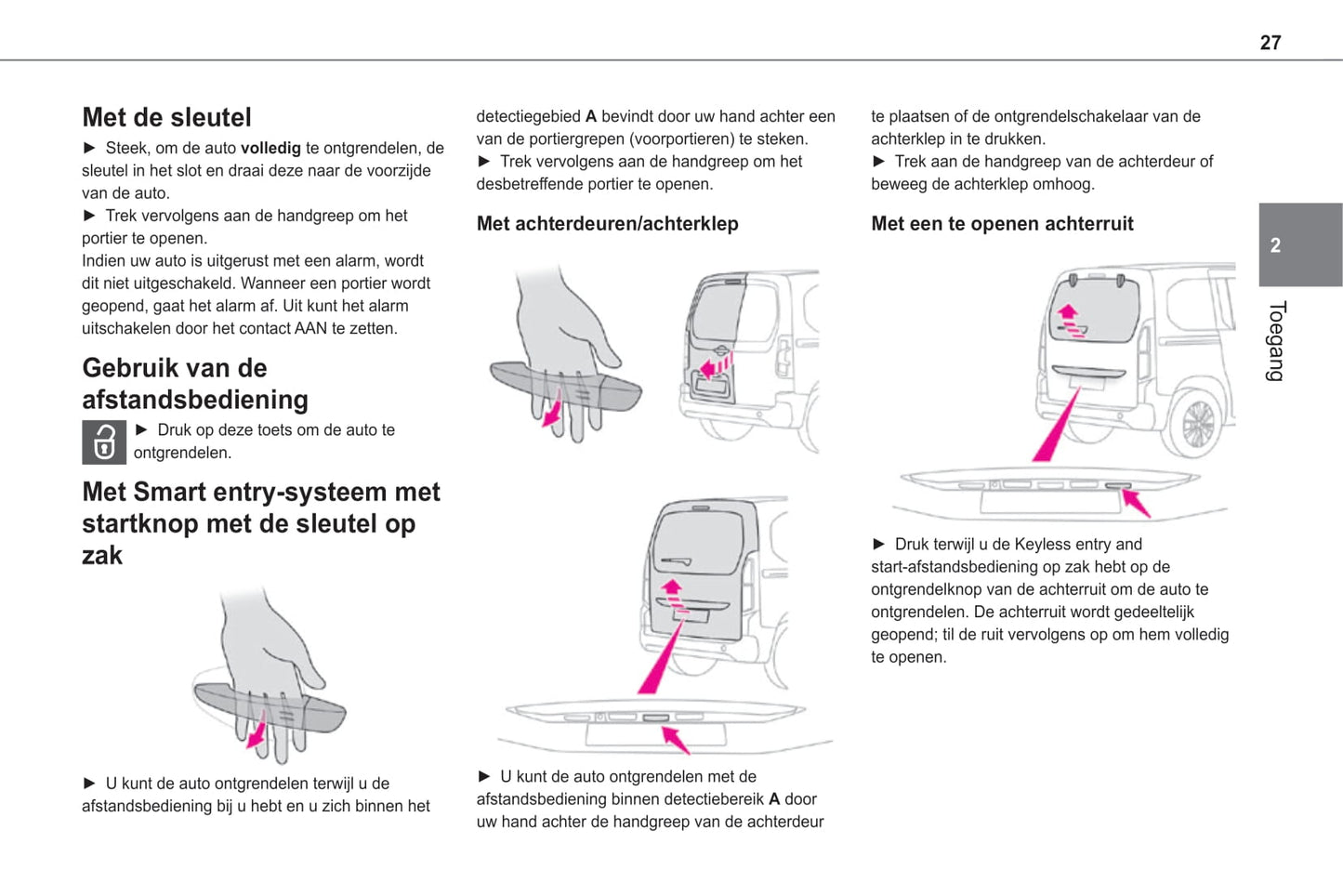 27

Met de sleutel

► Steek, om de auto volledig te ontgrendelen, de sleutel in het slot en draai deze naar de voorzijde van de auto.
► Trek vervolgens aan de handgreep om het portier te openen.
Indien uw auto is uitgerust met een alarm, wordt dit niet uitgeschakeld. Wanneer een portier wordt geopend, gaat het alarm af. Uit kunt het alarm uitschakelen door het contact AAN te zetten.

Gebruik van de afstandsbediening

► Druk op deze toets om de auto te ontgrendelen.

Met Smart entry-systeem met startknop met de sleutel op zak

► U kunt de auto ontgrendelen terwijl u de afstandsbediening bij u hebt en u zich binnen het detectiegebied A bevindt door uw hand achter een van de portiergrepen (voorportieren) te steken.
► Trek vervolgens aan de handgreep om het desbetreffende portier te openen.

Met achterdeuren/achterklep

► U kunt de auto ontgrendelen met de afstandsbediening binnen detectiebereik A door uw hand achter de handgreep van de achterdeur te plaatsen of de ontgrendelschakelaar van de achterklep in te drukken.
► Trek aan de handgreep van de achterdeur of beweeg de achterklep omhoog.

Met een te openen achterruit

► Druk terwijl u de Keyless entry and start-afstandsbediening op zak hebt op de ontgrendelknop van de achterruit om de auto te ontgrendelen. De achterruit wordt gedeeltelijk geopend; til de ruit vervolgens op om hem volledig te openen.

2
Toegang