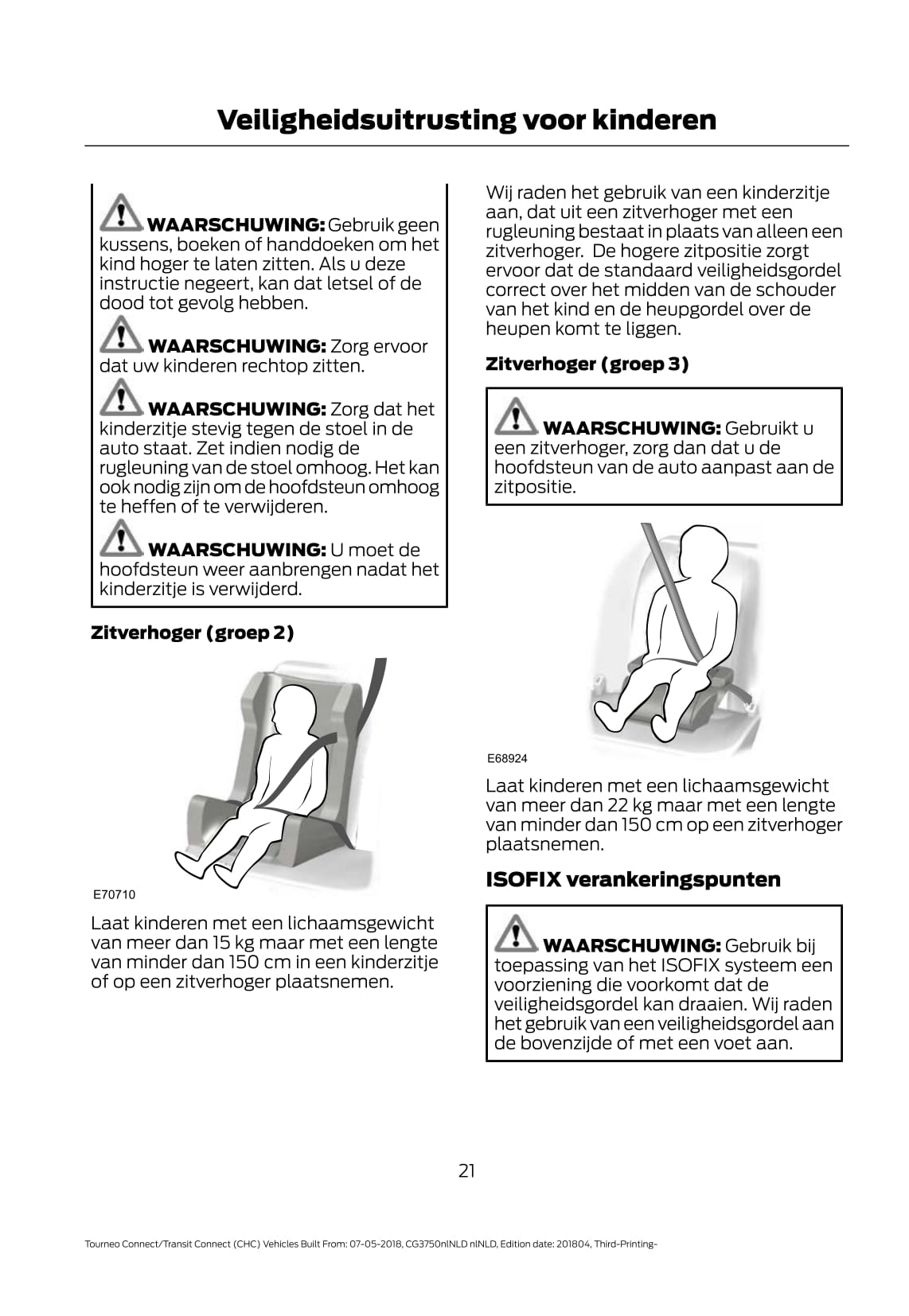 Veiligheidsuitrusting voor kinderen

WAARSCHUWING: Gebruik geen kussens, boeken of handdoeken om het kind hoger te laten zitten. Als u deze instructie negeert, kan dat letsel of de dood tot gevolg hebben.

WAARSCHUWING: Zorg ervoor dat uw kinderen rechtop zitten.

WAARSCHUWING: Zorg dat het kinderzitje stevig tegen de stoel in de auto staat. Zet indien nodig de rugleuning van de stoel omhoog. Het kan ook nodig zijn om de hoofdsteun omhoog te heffen of te verwijderen.

WAARSCHUWING: U moet de hoofdsteun weer aanbrengen nadat het kinderzitje is verwijderd.

Zitverhoger (groep 2)

E70710

Laat kinderen met een lichaamsgewicht van meer dan 15 kg maar met een lengte van minder dan 150 cm in een kinderzitje of op een zitverhoger plaatsnemen.

Wij raden het gebruik van een kinderzitje aan, dat uit een zitverhoger met een rugleuning bestaat in plaats van alleen een zitverhoger.  De hogere zitpositie zorgt ervoor dat de standaard veiligheidsgordel correct over het midden van de schouder van het kind en de heupgordel over de heupen komt te liggen.

Zitverhoger (groep 3)

WAARSCHUWING: Gebruikt u een zitverhoger, zorg dan dat u de hoofdsteun van de auto aanpast aan de zitpositie.

E68924

Laat kinderen met een lichaamsgewicht van meer dan 22 kg maar met een lengte van minder dan 150 cm op een zitverhoger plaatsnemen.

ISOFIX verankeringspunten

WAARSCHUWING: Gebruik bij toepassing van het ISOFIX systeem een voorziening die voorkomt dat de veiligheidsgordel kan draaien. Wij raden het gebruik van een veiligheidsgordel aan de bovenzijde of met een voet aan.

21

Tourneo Connect/Transit Connect (CHC) Vehicles Built From: 07-05-2018, CG3750nlNLD nlNLD, Edition date: 201804, Third-Printing-