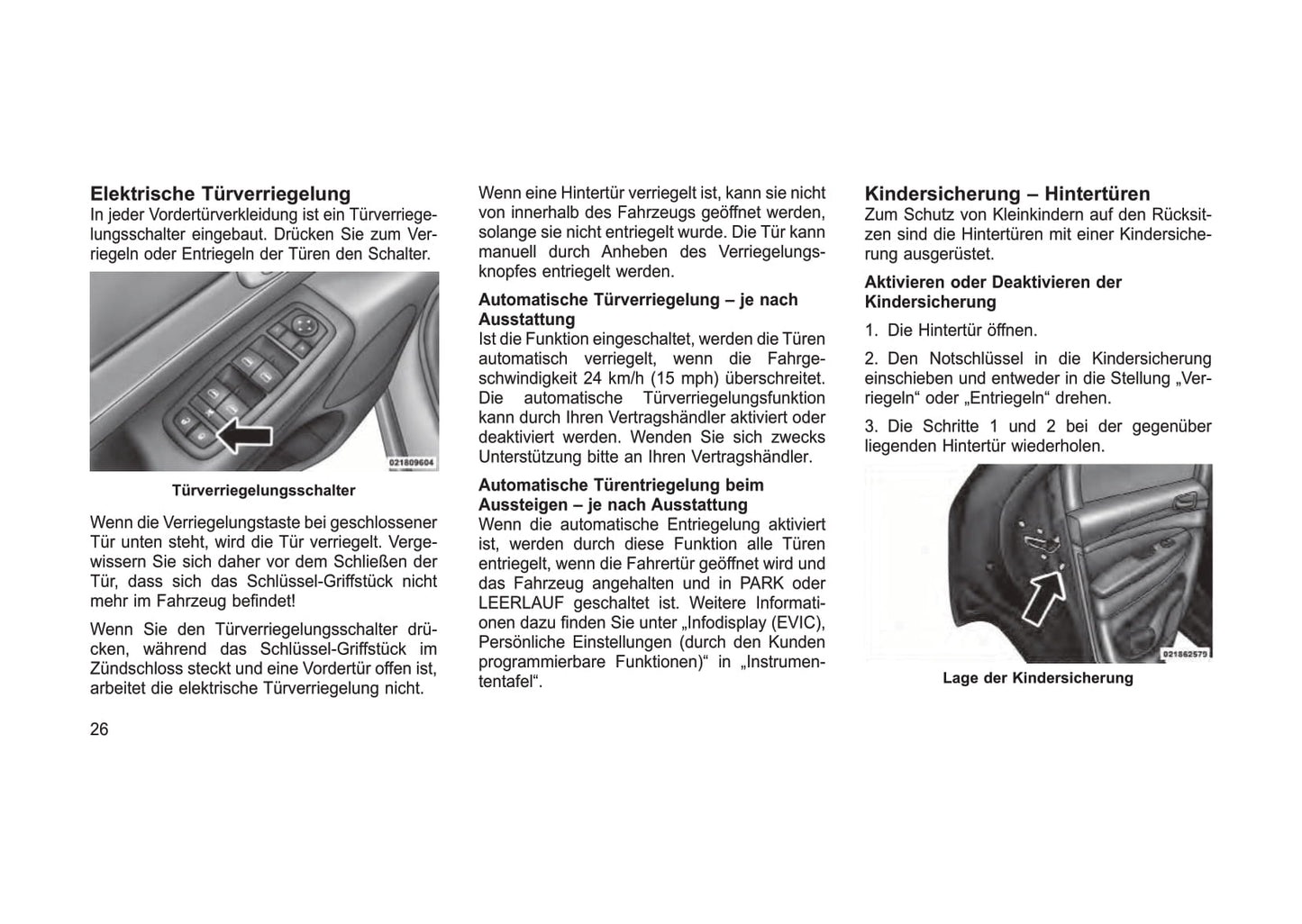 Elektrische Türverriegelung
In jeder Vordertürverkleidung ist ein Türverriegelungsschalter eingebaut. Drücken Sie zum Verriegeln oder Entriegeln der Türen den Schalter.

021809604

Türverriegelungsschalter

Wenn die Verriegelungstaste bei geschlossener Tür unten steht, wird die Tür verriegelt. Vergewissern Sie sich daher vor dem Schließen der Tür, dass sich das Schlüssel-Griffstück nicht mehr im Fahrzeug befindet!

Wenn Sie den Türverriegelungsschalter drücken, während das Schlüssel-Griffstück im Zündschloss steckt und eine Vordertür offen ist, arbeitet die elektrische Türverriegelung nicht.

26

Wenn eine Hintertür verriegelt ist, kann sie nicht von innerhalb des Fahrzeugs geöffnet werden, solange sie nicht entriegelt wurde. Die Tür kann manuell durch Anheben des Verriegelungsknopfes entriegelt werden.

Automatische Türverriegelung – je nach Ausstattung
Ist die Funktion eingeschaltet, werden die Türen automatisch verriegelt, wenn die Fahrgeschwindigkeit 24 km/h (15 mph) überschreitet. Die automatische Türverriegelungsfunktion kann durch Ihren Vertragshändler aktiviert oder deaktiviert werden. Wenden Sie sich zwecks Unterstützung bitte an Ihren Vertragshändler.

Automatische Türentriegelung beim Aussteigen – je nach Ausstattung
Wenn die automatische Entriegelung aktiviert ist, werden durch diese Funktion alle Türen entriegelt, wenn die Fahrertür geöffnet wird und das Fahrzeug angehalten und in PARK oder LEERLAUF geschaltet ist. Weitere Informationen dazu finden Sie unter „Infodisplay (EVIC), Persönliche Einstellungen (durch den Kunden programmierbare Funktionen)“ in „Instrumententafel“.

Kindersicherung – Hintertüren
Zum Schutz von Kleinkindern auf den Rücksitzen sind die Hintertüren mit einer Kindersicherung ausgerüstet.

Aktivieren oder Deaktivieren der Kindersicherung

1. Die Hintertür öffnen.

2. Den Notschlüssel in die Kindersicherung einschieben und entweder in die Stellung „Verriegeln“ oder „Entriegeln“ drehen.

3. Die Schritte 1 und 2 bei der gegenüber liegenden Hintertür wiederholen.

021862579

Lage der Kindersicherung