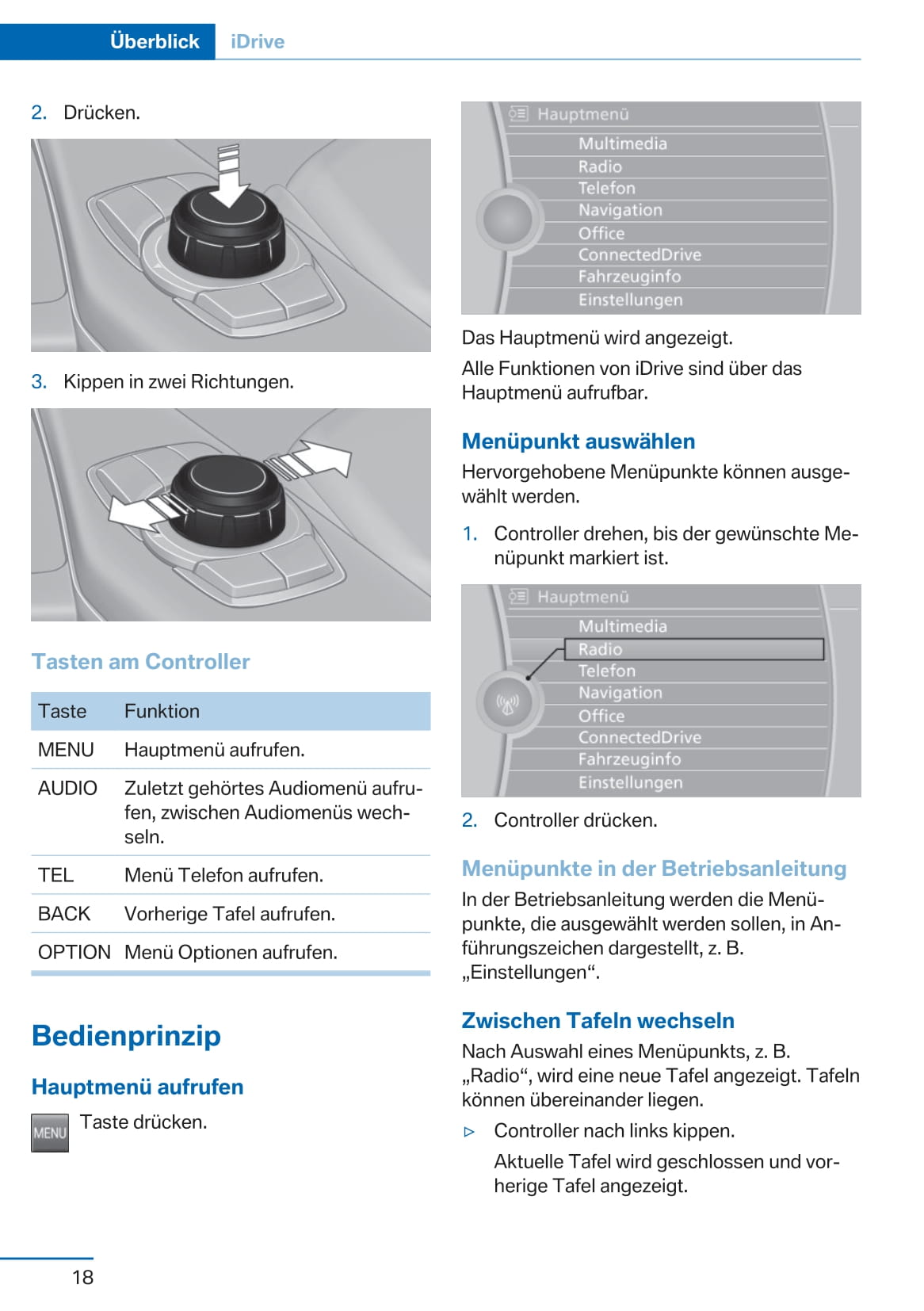 Überblick iDrive

2. Drücken.

3. Kippen in zwei Richtungen.

Tasten am Controller

| Taste | Funktion |
|---|---|
| MENU | Hauptmenü aufrufen. |
| AUDIO | Zuletzt gehörtes Audiomenü aufrufen, zwischen Audiomenüs wechseln. |
| TEL | Menü Telefon aufrufen. |
| BACK | Vorherige Tafel aufrufen. |
| OPTION | Menü Optionen aufrufen. |

Bedienprinzip

Hauptmenü aufrufen

MENU Taste drücken.

Hauptmenü
Multimedia
Radio
Telefon
Navigation
Office
ConnectedDrive
Fahrzeuginfo
Einstellungen

Das Hauptmenü wird angezeigt.

Alle Funktionen von iDrive sind über das Hauptmenü aufrufbar.

Menüpunkt auswählen

Hervorgehobene Menüpunkte können ausgewählt werden.

1. Controller drehen, bis der gewünschte Menüpunkt markiert ist.

Hauptmenü
Multimedia
Radio
Telefon
Navigation
Office
ConnectedDrive
Fahrzeuginfo
Einstellungen

2. Controller drücken.

Menüpunkte in der Betriebsanleitung

In der Betriebsanleitung werden die Menüpunkte, die ausgewählt werden sollen, in Anführungszeichen dargestellt, z. B. „Einstellungen“.

Zwischen Tafeln wechseln

Nach Auswahl eines Menüpunkts, z. B. „Radio“, wird eine neue Tafel angezeigt. Tafeln können übereinander liegen.

▷ Controller nach links kippen.

Aktuelle Tafel wird geschlossen und vorherige Tafel angezeigt.

18