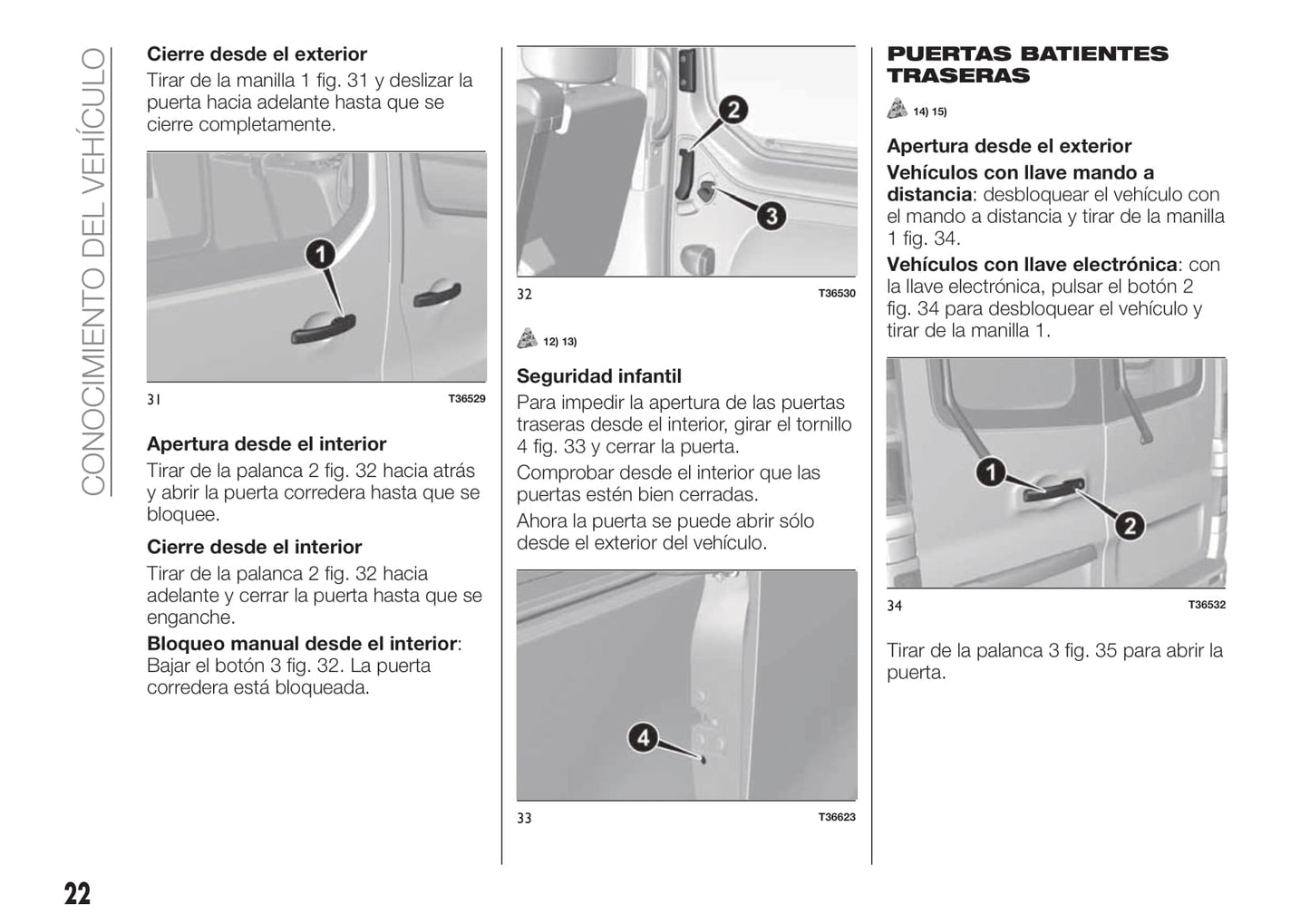 CONOCIMIENTO DEL VEHÍCULO

Cierre desde el exterior
Tirar de la manilla 1 fig. 31 y deslizar la puerta hacia adelante hasta que se cierre completamente.

1

31 T36529

Apertura desde el interior
Tirar de la palanca 2 fig. 32 hacia atrás y abrir la puerta corredera hasta que se bloquee.

Cierre desde el interior
Tirar de la palanca 2 fig. 32 hacia adelante y cerrar la puerta hasta que se enganche.

Bloqueo manual desde el interior: Bajar el botón 3 fig. 32. La puerta corredera está bloqueada.

2
3

32 T36530

12) 13)

Seguridad infantil
Para impedir la apertura de las puertas traseras desde el interior, girar el tornillo 4 fig. 33 y cerrar la puerta.

Comprobar desde el interior que las puertas estén bien cerradas.

Ahora la puerta se puede abrir sólo desde el exterior del vehículo.

4

33 T36623

PUERTAS BATIENTES TRASERAS

14) 15)

Apertura desde el exterior
Vehículos con llave mando a distancia: desbloquear el vehículo con el mando a distancia y tirar de la manilla 1 fig. 34.

Vehículos con llave electrónica: con la llave electrónica, pulsar el botón 2 fig. 34 para desbloquear el vehículo y tirar de la manilla 1.

1
2

34 T36532

Tirar de la palanca 3 fig. 35 para abrir la puerta.

22